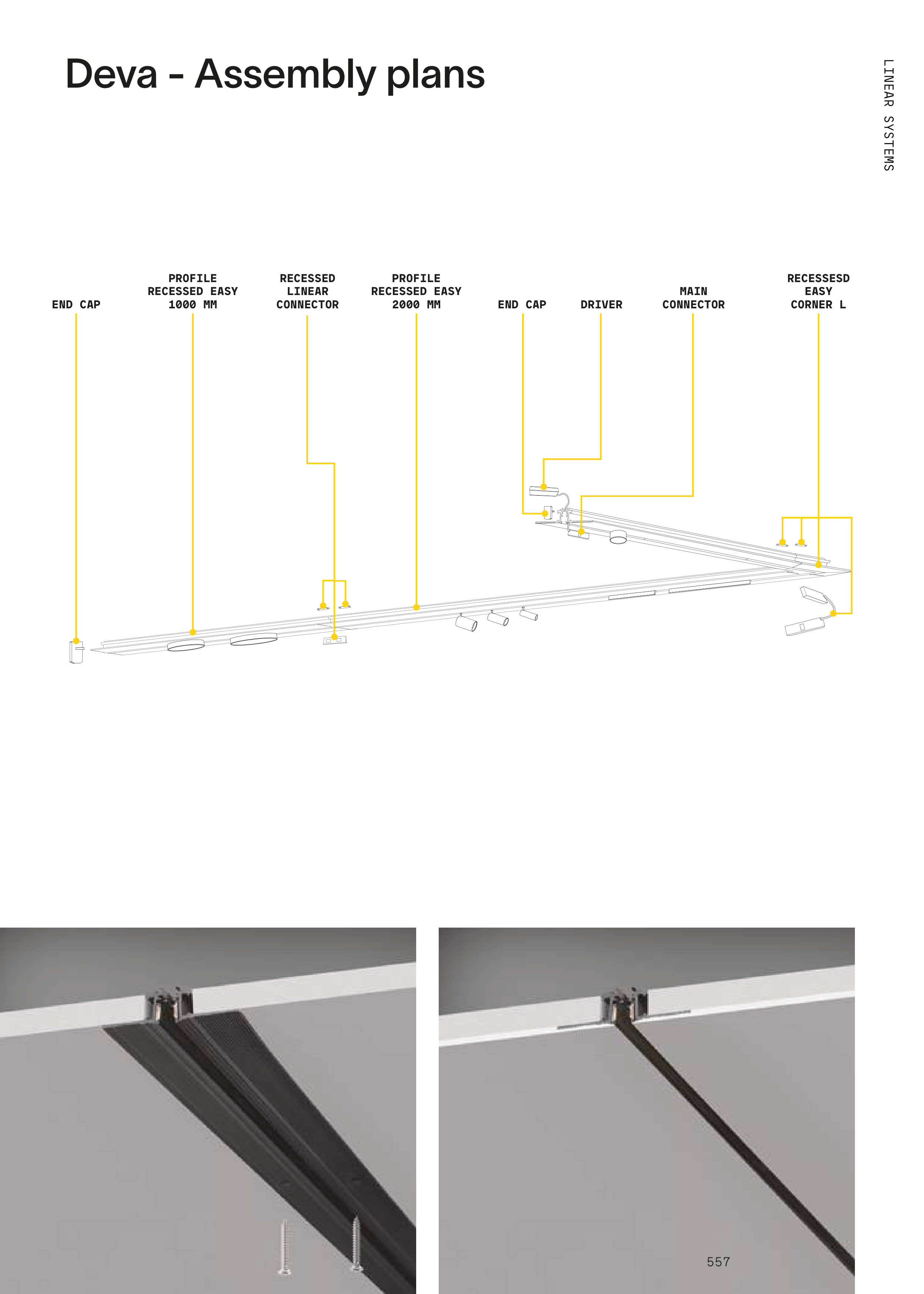 Deva - Assembly plans

LINEAR SYSTEMS

END CAP

PROFILE RECESSED EASY 1000 MM

RECESSED LINEAR CONNECTOR

PROFILE RECESSED EASY 2000 MM

END CAP

DRIVER

MAIN CONNECTOR

RECESSESD EASY CORNER L

557