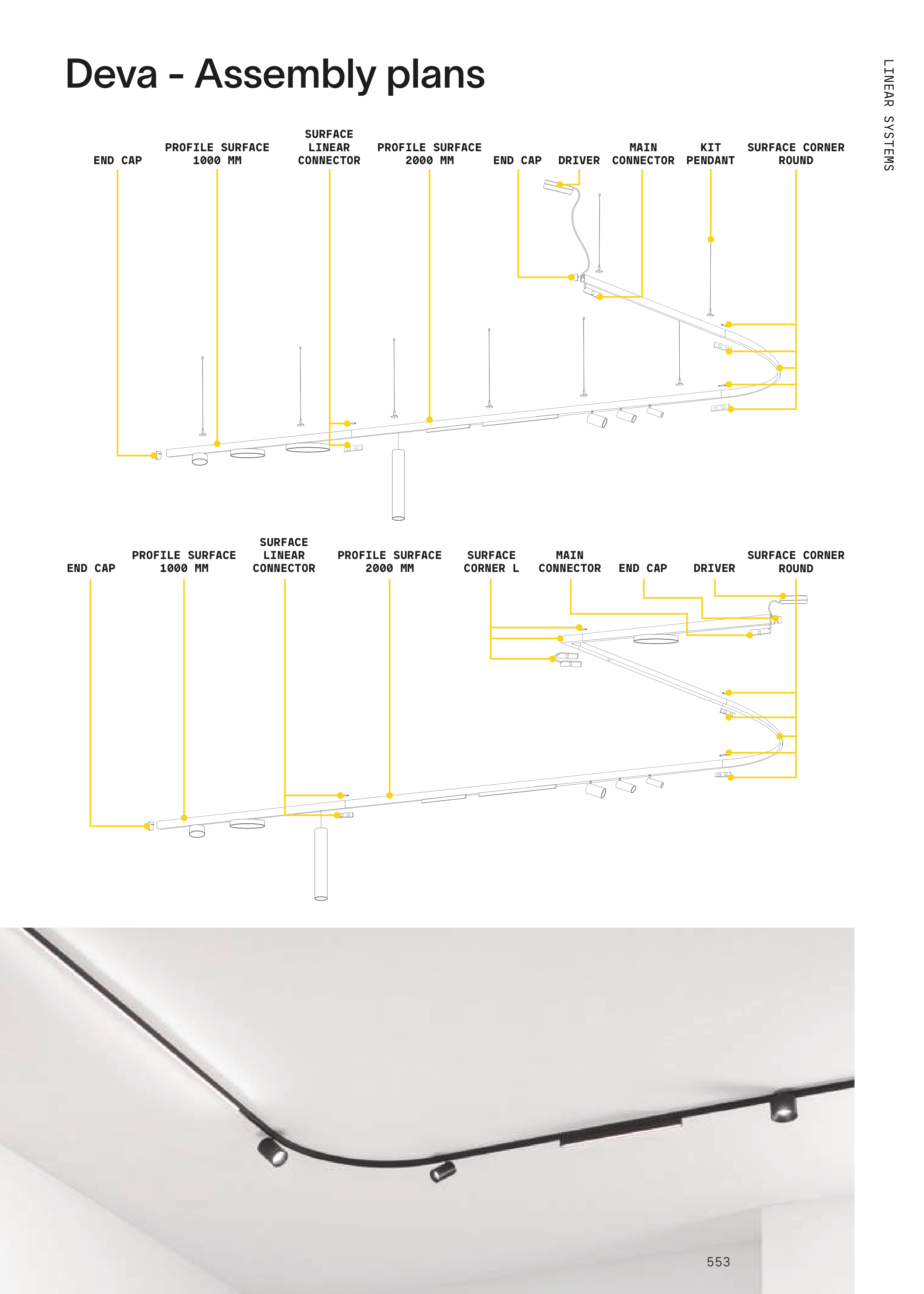 Deva - Assembly plans

LINEAR SYSTEMS

END CAP

PROFILE SURFACE 1000 MM

SURFACE LINEAR CONNECTOR

PROFILE SURFACE 2000 MM

END CAP

DRIVER

MAIN CONNECTOR

KIT PENDANT

SURFACE CORNER ROUND

END CAP

PROFILE SURFACE 1000 MM

SURFACE LINEAR CONNECTOR

PROFILE SURFACE 2000 MM

SURFACE CORNER L

MAIN CONNECTOR

END CAP

DRIVER

SURFACE CORNER ROUND

553