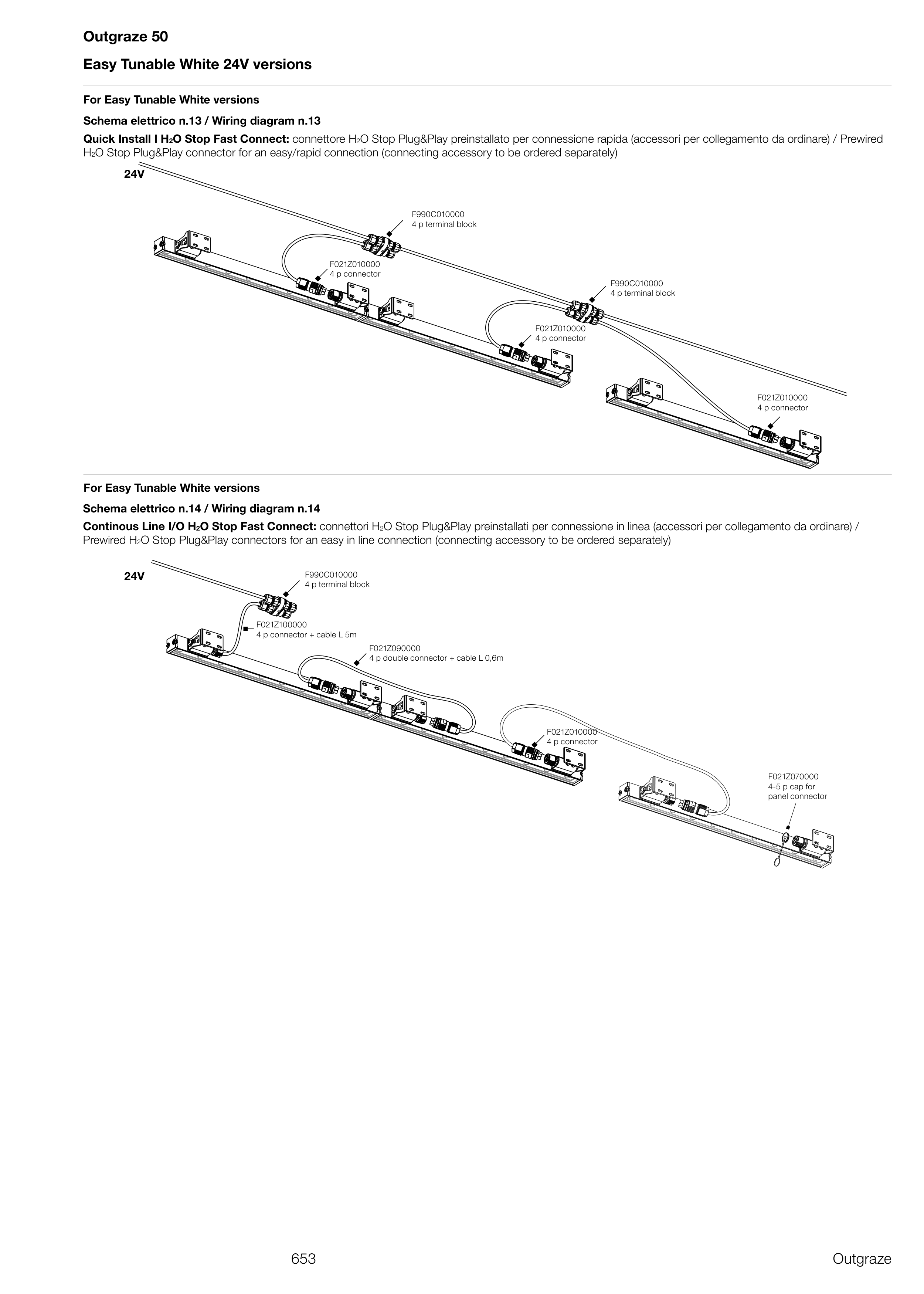 Outgraze 50

Easy Tunable White 24V versions

For Easy Tunable White versions

Schema elettrico n.13 / Wiring diagram n.13

Quick Install I $H_2O$ Stop Fast Connect: connettore $H_2O$ Stop Plug&Play preinstallato per connessione rapida (accessori per collegamento da ordinare) / Prewired $H_2O$ Stop Plug&Play connector for an easy/rapid connection (connecting accessory to be ordered separately)

24V

F990C010000
4 p terminal block

F021Z010000
4 p connector

F990C010000
4 p terminal block

F021Z010000
4 p connector

F021Z010000
4 p connector

For Easy Tunable White versions

Schema elettrico n.14 / Wiring diagram n.14

Continous Line I/O $H_2O$ Stop Fast Connect: connettori $H_2O$ Stop Plug&Play preinstallati per connessione in linea (accessori per collegamento da ordinare) / Prewired $H_2O$ Stop Plug&Play connectors for an easy in line connection (connecting accessory to be ordered separately)

24V

F990C010000
4 p terminal block

F021Z100000
4 p connector + cable L 5m

F021Z090000
4 p double connector + cable L 0,6m

F021Z010000
4 p connector

F021Z070000
4-5 p cap for
panel connector

653

Outgraze