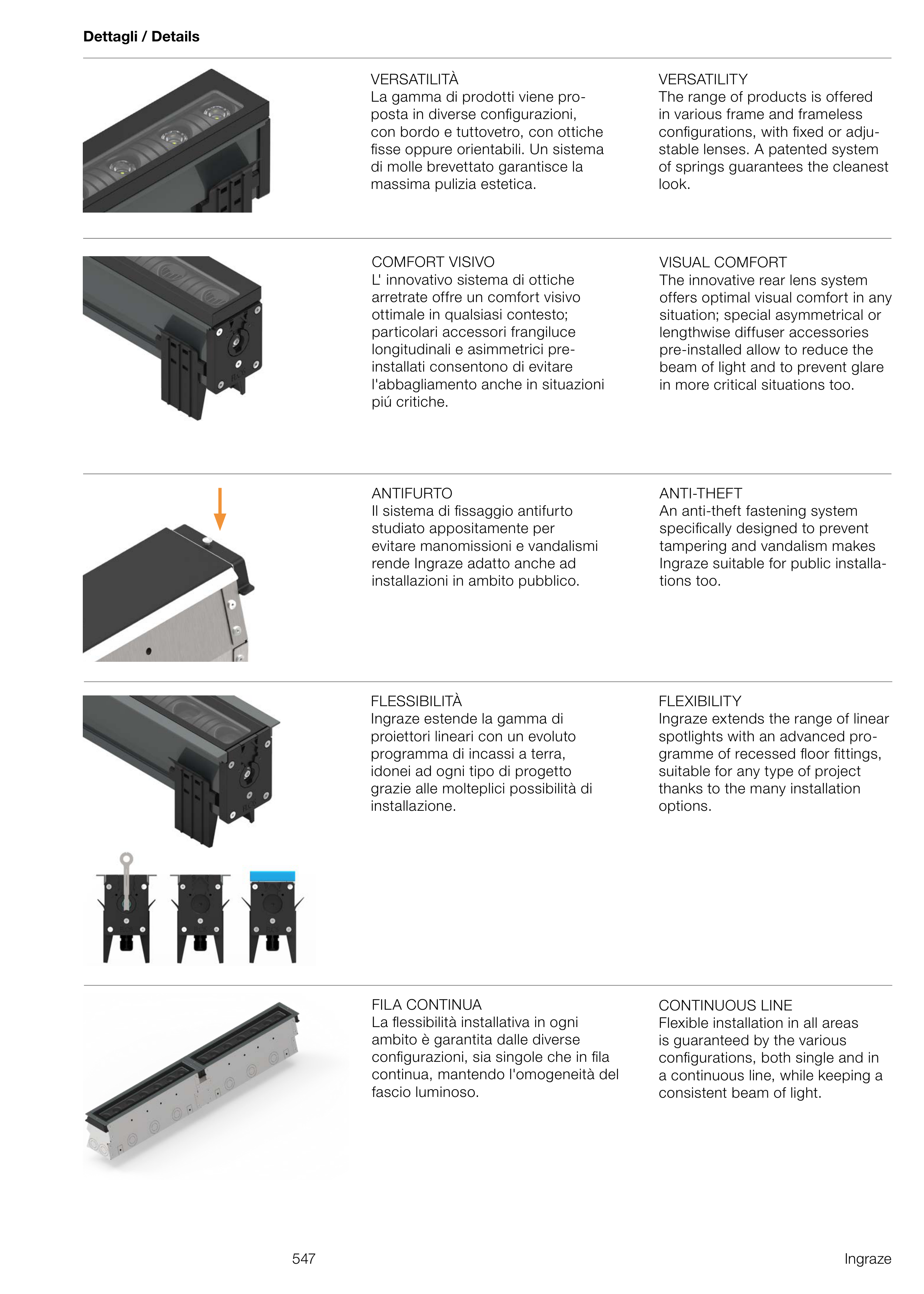 Dettagli / Details

VERSATILITÀ
La gamma di prodotti viene proposta in diverse configurazioni, con bordo e tuttovetro, con ottiche fisse oppure orientabili. Un sistema di molle brevettato garantisce la massima pulizia estetica.

VERSATILITY
The range of products is offered in various frame and frameless configurations, with fixed or adjustable lenses. A patented system of springs guarantees the cleanest look.

COMFORT VISIVO
L' innovativo sistema di ottiche arretrate offre un comfort visivo ottimale in qualsiasi contesto; particolari accessori frangiluce longitudinali e asimmetrici preinstallati consentono di evitare l'abbagliamento anche in situazioni piú critiche.

VISUAL COMFORT
The innovative rear lens system offers optimal visual comfort in any situation; special asymmetrical or lengthwise diffuser accessories pre-installed allow to reduce the beam of light and to prevent glare in more critical situations too.

ANTIFURTO
Il sistema di fissaggio antifurto studiato appositamente per evitare manomissioni e vandalismi rende Ingraze adatto anche ad installazioni in ambito pubblico.

ANTI-THEFT
An anti-theft fastening system specifically designed to prevent tampering and vandalism makes Ingraze suitable for public installations too.

FLESSIBILITÀ
Ingraze estende la gamma di proiettori lineari con un evoluto programma di incassi a terra, idonei ad ogni tipo di progetto grazie alle molteplici possibilità di installazione.

FLEXIBILITY
Ingraze extends the range of linear spotlights with an advanced programme of recessed floor fittings, suitable for any type of project thanks to the many installation options.

FILA CONTINUA
La flessibilità installativa in ogni ambito è garantita dalle diverse configurazioni, sia singole che in fila continua, mantendo l'omogeneità del fascio luminoso.

CONTINUOUS LINE
Flexible installation in all areas is guaranteed by the various configurations, both single and in a continuous line, while keeping a consistent beam of light.

547

Ingraze