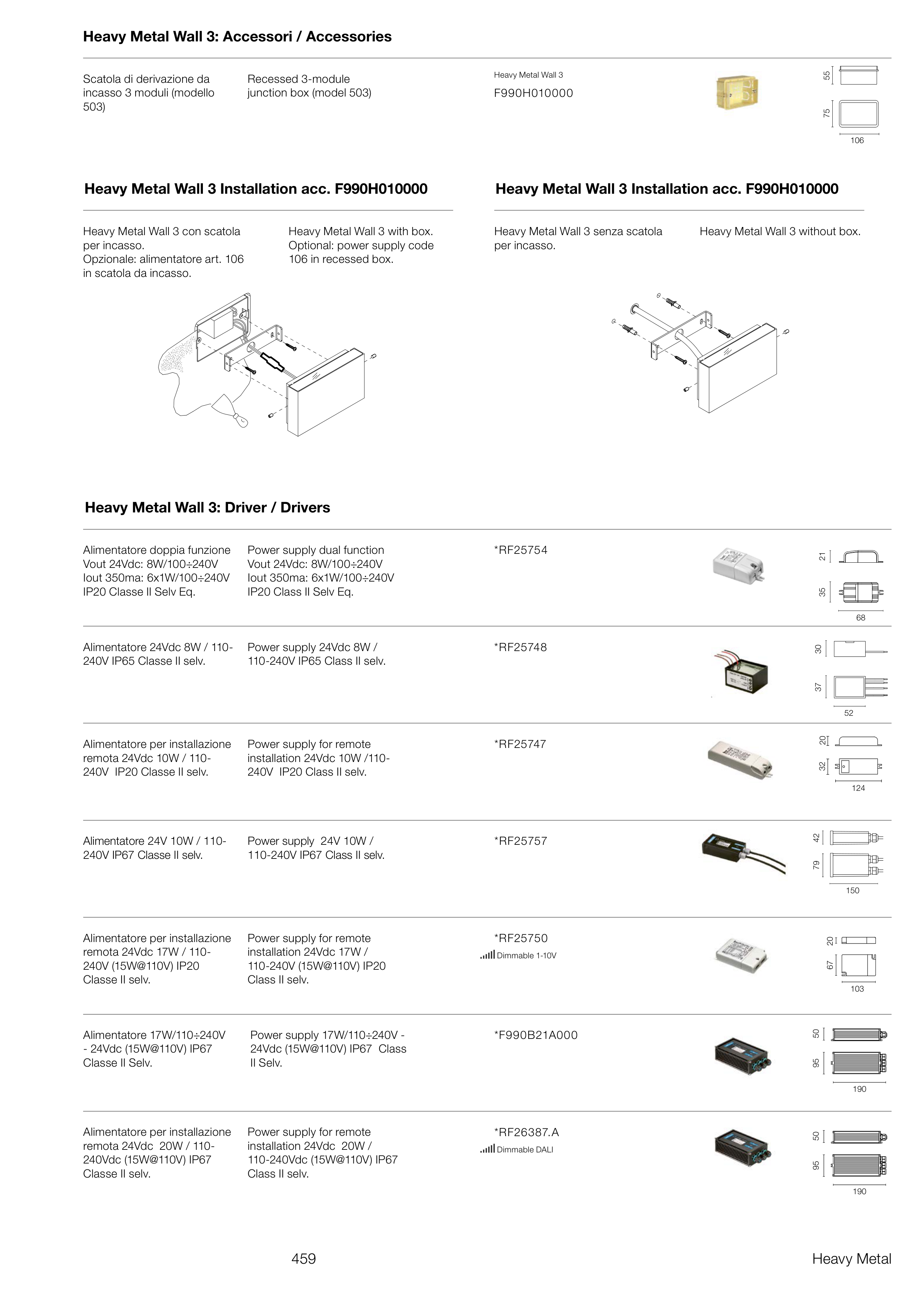 Heavy Metal Wall 3: Accessori / Accessories

Scatola di derivazione da incasso 3 moduli (modello 503)

Recessed 3-module junction box (model 503)

Heavy Metal Wall 3
F990H010000

55
75
106

Heavy Metal Wall 3 Installation acc. F990H010000

Heavy Metal Wall 3 con scatola per incasso.
Opzionale: alimentatore art. 106 in scatola da incasso.

Heavy Metal Wall 3 with box.
Optional: power supply code 106 in recessed box.

Heavy Metal Wall 3 Installation acc. F990H010000

Heavy Metal Wall 3 senza scatola per incasso.

Heavy Metal Wall 3 without box.

Heavy Metal Wall 3: Driver / Drivers

Alimentatore doppia funzione Vout 24Vdc: 8W/100÷240V Iout 350ma: 6x1W/100÷240V IP20 Classe II Selv Eq.

Power supply dual function Vout 24Vdc: 8W/100÷240V Iout 350ma: 6x1W/100÷240V IP20 Class II Selv Eq.

*RF25754

21
35
68

Alimentatore 24Vdc 8W / 110-240V IP65 Classe II selv.

Power supply 24Vdc 8W / 110-240V IP65 Class II selv.

*RF25748

30
37
52

Alimentatore per installazione remota 24Vdc 10W / 110-240V IP20 Classe II selv.

Power supply for remote installation 24Vdc 10W /110-240V IP20 Class II selv.

*RF25747

20
32
124

Alimentatore 24V 10W / 110-240V IP67 Classe II selv.

Power supply 24V 10W / 110-240V IP67 Class II selv.

*RF25757

42
79
150

Alimentatore per installazione remota 24Vdc 17W / 110-240V (15W@110V) IP20 Classe II selv.

Power supply for remote installation 24Vdc 17W / 110-240V (15W@110V) IP20 Class II selv.

*RF25750
Dimmable 1-10V

20
67
103

Alimentatore 17W/110÷240V - 24Vdc (15W@110V) IP67 Classe II Selv.

Power supply 17W/110÷240V - 24Vdc (15W@110V) IP67 Class II Selv.

*F990B21A000

50
95
190

Alimentatore per installazione remota 24Vdc 20W / 110-240Vdc (15W@110V) IP67 Classe II selv.

Power supply for remote installation 24Vdc 20W / 110-240Vdc (15W@110V) IP67 Class II selv.

*RF26387.A
Dimmable DALI

50
95
190

459

Heavy Metal