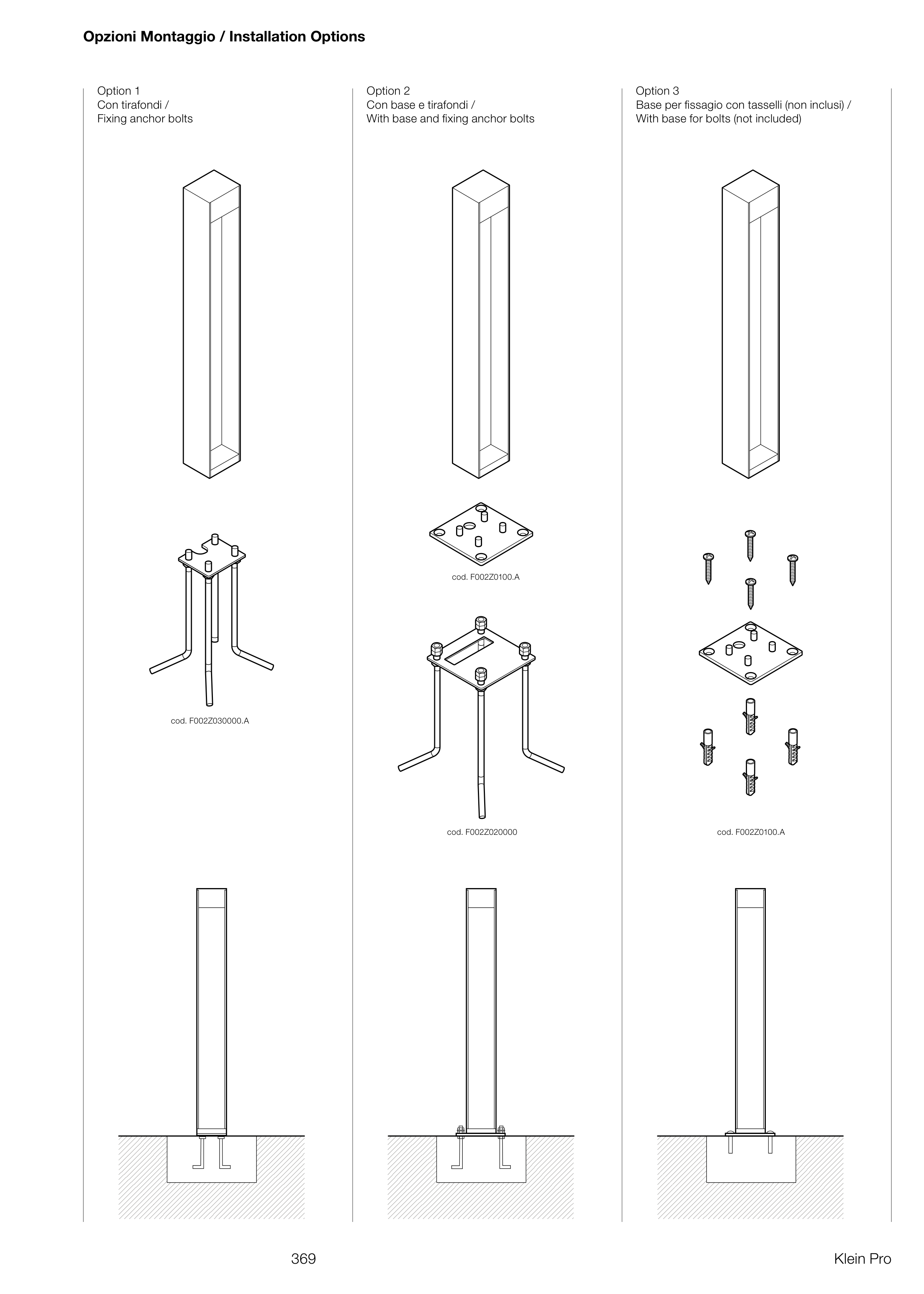 Opzioni Montaggio / Installation Options

Option 1
Con tirafondi /
Fixing anchor bolts

cod. F002Z030000.A

Option 2
Con base e tirafondi /
With base and fixing anchor bolts

cod. F002Z0100.A

cod. F002Z020000

Option 3
Base per fissagio con tasselli (non inclusi) /
With base for bolts (not included)

cod. F002Z0100.A

369

Klein Pro