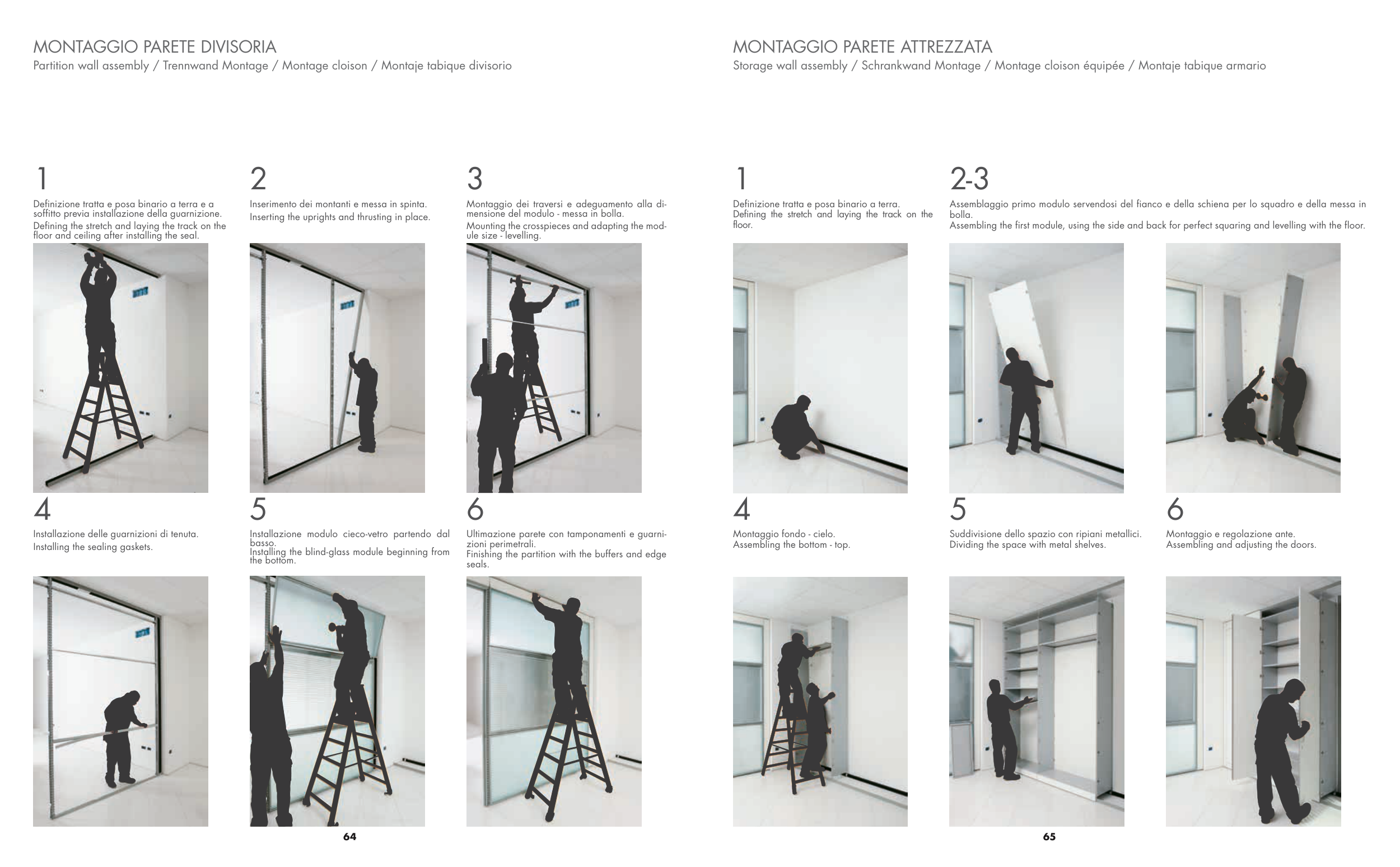 MONTAGGIO PARETE DIVISORIA
Partition wall assembly / Trennwand Montage / Montage cloison / Montaje tabique divisorio

1
Definizione tratta e posa binario a terra e a soffitto previa installazione della guarnizione.
Defining the stretch and laying the track on the floor and ceiling after installing the seal.

2
Inserimento dei montanti e messa in spinta.
Inserting the uprights and thrusting in place.

3
Montaggio dei traversi e adeguamento alla dimensione del modulo - messa in bolla.
Mounting the crosspieces and adapting the module size - levelling.

4
Installazione delle guarnizioni di tenuta.
Installing the sealing gaskets.

5
Installazione modulo cieco-vetro partendo dal basso.
Installing the blind-glass module beginning from the bottom.

6
Ultimazione parete con tamponamenti e guarnizioni perimetrali.
Finishing the partition with the buffers and edge seals.

64

MONTAGGIO PARETE ATTREZZATA
Storage wall assembly / Schrankwand Montage / Montage cloison équipée / Montaje tabique armario

1
Definizione tratta e posa binario a terra.
Defining the stretch and laying the track on the floor.

2-3
Assemblaggio primo modulo servendosi del fianco e della schiena per lo squadro e della messa in bolla.
Assembling the first module, using the side and back for perfect squaring and levelling with the floor.

4
Montaggio fondo - cielo.
Assembling the bottom - top.

5
Suddivisione dello spazio con ripiani metallici.
Dividing the space with metal shelves.

6
Montaggio e regolazione ante.
Assembling and adjusting the doors.

65