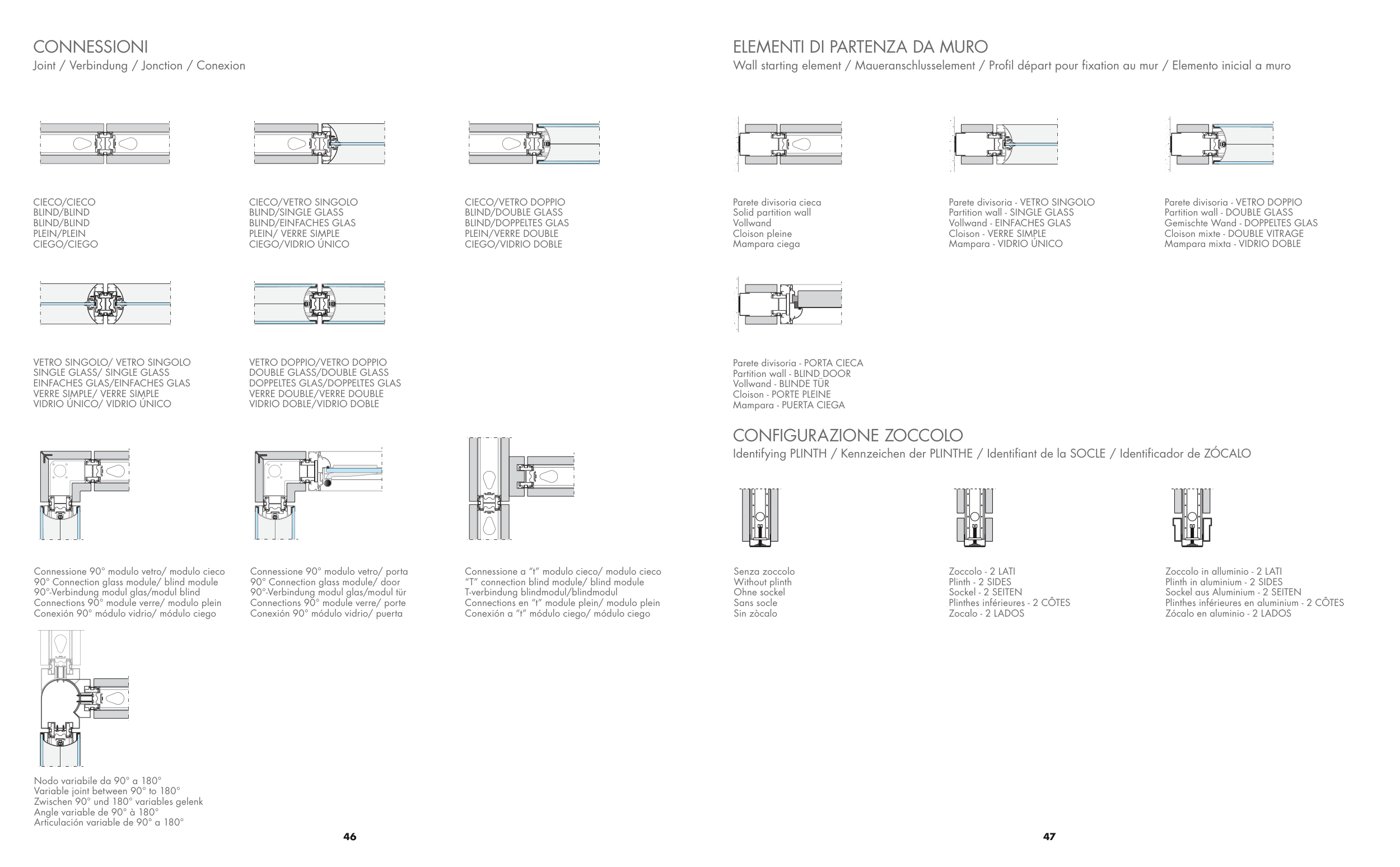 CONNESSIONI
Joint / Verbindung / Jonction / Conexion

CIECO/CIECO
BLIND/BLIND
BLIND/BLIND
PLEIN/PLEIN
CIEGO/CIEGO

CIECO/VETRO SINGOLO
BLIND/SINGLE GLASS
BLIND/EINFACHES GLAS
PLEIN/ VERRE SIMPLE
CIEGO/VIDRIO ÚNICO

CIECO/VETRO DOPPIO
BLIND/DOUBLE GLASS
BLIND/DOPPELTES GLAS
PLEIN/VERRE DOUBLE
CIEGO/VIDRIO DOBLE

VETRO SINGOLO/ VETRO SINGOLO
SINGLE GLASS/ SINGLE GLASS
EINFACHES GLAS/EINFACHES GLAS
VERRE SIMPLE/ VERRE SIMPLE
VIDRIO ÚNICO/ VIDRIO ÚNICO

VETRO DOPPIO/VETRO DOPPIO
DOUBLE GLASS/DOUBLE GLASS
DOPPELTES GLAS/DOPPELTES GLAS
VERRE DOUBLE/VERRE DOUBLE
VIDRIO DOBLE/VIDRIO DOBLE

Connessione 90° modulo vetro/ modulo cieco
90° Connection glass module/ blind module
90°-Verbindung modul glas/modul blind
Connections 90° module verre/ modulo plein
Conexión 90° módulo vidrio/ módulo ciego

Connessione 90° modulo vetro/ porta
90° Connection glass module/ door
90°-Verbindung modul glas/modul tür
Connections 90° module verre/ porte
Conexión 90° módulo vidrio/ puerta

Connessione a "t" modulo cieco/ modulo cieco
"T" connection blind module/ blind module
T-verbindung blindmodul/blindmodul
Connections en "t" module plein/ modulo plein
Conexión a "t" módulo ciego/ módulo ciego

Nodo variabile da 90° a 180°
Variable joint between 90° to 180°
Zwischen 90° und 180° variables gelenk
Angle variable de 90° à 180°
Articulación variable de 90° a 180°

46

ELEMENTI DI PARTENZA DA MURO
Wall starting element / Maueranschlusselement / Profil départ pour fixation au mur / Elemento inicial a muro

Parete divisoria cieca
Solid partition wall
Vollwand
Cloison pleine
Mampara ciega

Parete divisoria - VETRO SINGOLO
Partition wall - SINGLE GLASS
Vollwand - EINFACHES GLAS
Cloison - VERRE SIMPLE
Mampara - VIDRIO ÚNICO

Parete divisoria - VETRO DOPPIO
Partition wall - DOUBLE GLASS
Gemischte Wand - DOPPELTES GLAS
Cloison mixte - DOUBLE VITRAGE
Mampara mixta - VIDRIO DOBLE

Parete divisoria - PORTA CIECA
Partition wall - BLIND DOOR
Vollwand - BLINDE TÜR
Cloison - PORTE PLEINE
Mampara - PUERTA CIEGA

CONFIGURAZIONE ZOCCOLO
Identifying PLINTH / Kennzeichen der PLINTHE / Identifiant de la SOCLE / Identificador de ZÓCALO

Senza zoccolo
Without plinth
Ohne sockel
Sans socle
Sin zòcalo

Zoccolo - 2 LATI
Plinth - 2 SIDES
Sockel - 2 SEITEN
Plinthes inférieures - 2 CÔTES
Zocalo - 2 LADOS

Zoccolo in alluminio - 2 LATI
Plinth in aluminium - 2 SIDES
Sockel aus Aluminium - 2 SEITEN
Plinthes inférieures en aluminium - 2 CÔTES
Zócalo en aluminio - 2 LADOS

47