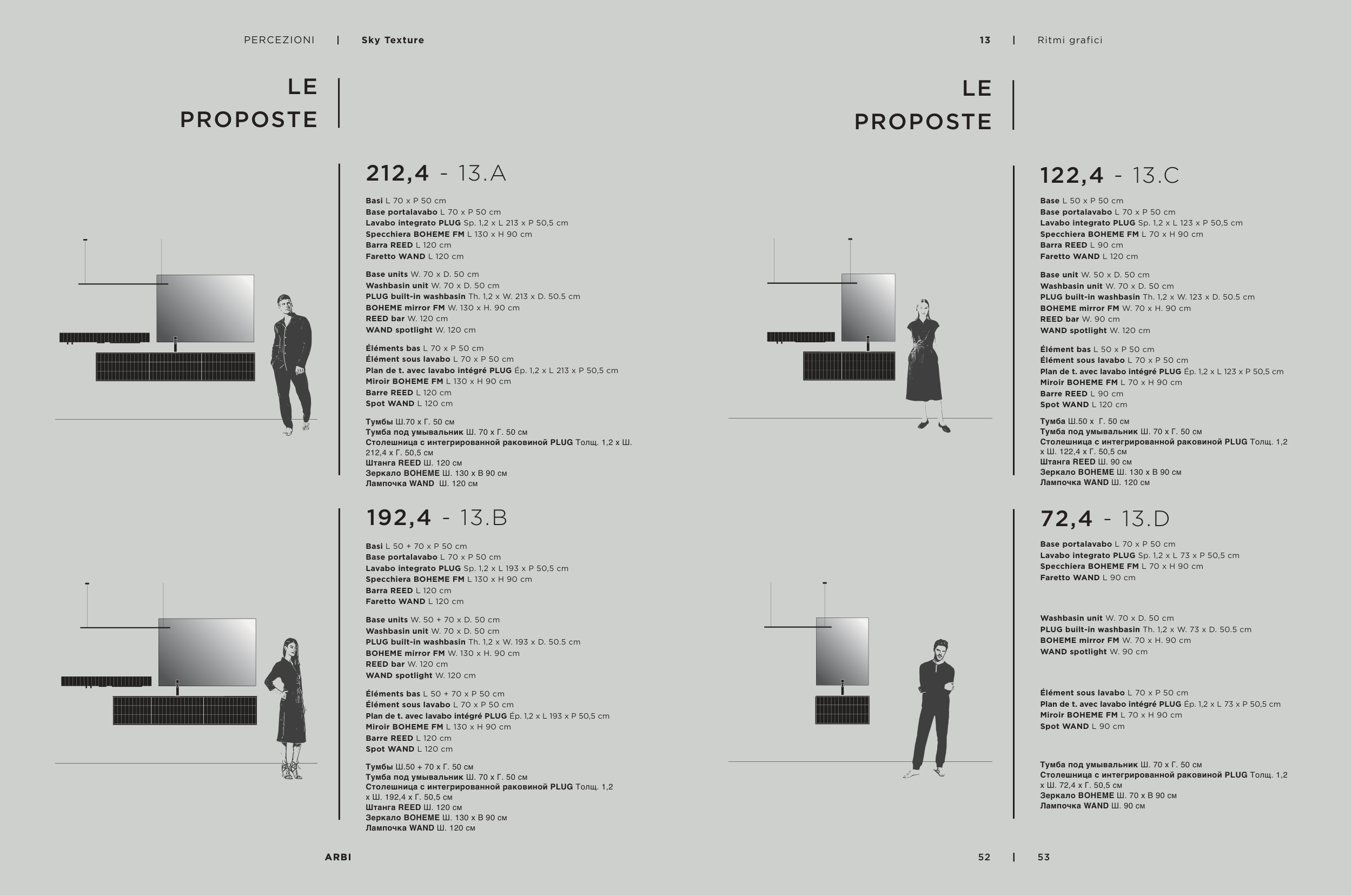 PERCEZIONI | Sky Texture

LE PROPOSTE

212,4 - 13.A

Basi L 70 x P 50 cm
Base portalavabo L 70 x P 50 cm
Lavabo integrato PLUG Sp. 1,2 x L 213 x P 50,5 cm
Specchiera BOHEME FM L 130 x H 90 cm
Barra REED L 120 cm
Faretto WAND L 120 cm

Base units W. 70 x D. 50 cm
Washbasin unit W. 70 x D. 50 cm
PLUG built-in washbasin Th. 1,2 x W. 213 x D. 50.5 cm
BOHEME mirror FM W. 130 x H. 90 cm
REED bar W. 120 cm
WAND spotlight W. 120 cm

Éléments bas L 70 x P 50 cm
Élément sous lavabo L 70 x P 50 cm
Plan de t. avec lavabo intégré PLUG Ép. 1,2 x L 213 x P 50,5 cm
Miroir BOHEME FM L 130 x H 90 cm
Barre REED L 120 cm
Spot WAND L 120 cm

Тумбы Ш.70 x Г. 50 см
Тумба под умывальник Ш. 70 x Г. 50 см
Столешница с интегрированной раковиной PLUG Толщ. 1,2 x Ш. 212,4 x Г. 50,5 см
Штанга REED Ш. 120 см
Зеркало BOHEME Ш. 130 x В 90 см
Лампочка WAND Ш. 120 см

192,4 - 13.B

Basi L 50 + 70 x P 50 cm
Base portalavabo L 70 x P 50 cm
Lavabo integrato PLUG Sp. 1,2 x L 193 x P 50,5 cm
Specchiera BOHEME FM L 130 x H 90 cm
Barra REED L 120 cm
Faretto WAND L 120 cm

Base units W. 50 + 70 x D. 50 cm
Washbasin unit W. 70 x D. 50 cm
PLUG built-in washbasin Th. 1,2 x W. 193 x D. 50.5 cm
BOHEME mirror FM W. 130 x H. 90 cm
REED bar W. 120 cm
WAND spotlight W. 120 cm

Éléments bas L 50 + 70 x P 50 cm
Élément sous lavabo L 70 x P 50 cm
Plan de t. avec lavabo intégré PLUG Ép. 1,2 x L 193 x P 50,5 cm
Miroir BOHEME FM L 130 x H 90 cm
Barre REED L 120 cm
Spot WAND L 120 cm

Тумбы Ш.50 + 70 x Г. 50 см
Тумба под умывальник Ш. 70 x Г. 50 см
Столешница с интегрированной раковиной PLUG Толщ. 1,2 x Ш. 192,4 x Г. 50,5 см
Штанга REED Ш. 120 см
Зеркало BOHEME Ш. 130 x В 90 см
Лампочка WAND Ш. 120 см

ARBI

13 | Ritmi grafici

LE PROPOSTE

122,4 - 13.C

Base L 50 x P 50 cm
Base portalavabo L 70 x P 50 cm
Lavabo integrato PLUG Sp. 1,2 x L 123 x P 50,5 cm
Specchiera BOHEME FM L 70 x H 90 cm
Barra REED L 90 cm
Faretto WAND L 120 cm

Base unit W. 50 x D. 50 cm
Washbasin unit W. 70 x D. 50 cm
PLUG built-in washbasin Th. 1,2 x W. 123 x D. 50.5 cm
BOHEME mirror FM W. 70 x H. 90 cm
REED bar W. 90 cm
WAND spotlight W. 120 cm

Éléments bas L 50 x P 50 cm
Élément sous lavabo L 70 x P 50 cm
Plan de t. avec lavabo intégré PLUG Ép. 1,2 x L 123 x P 50,5 cm
Miroir BOHEME FM L 70 x H 90 cm
Barre REED L 90 cm
Spot WAND L 120 cm

Тумба Ш.50 x Г. 50 см
Тумба под умывальник Ш. 70 x Г. 50 см
Столешница с интегрированной раковиной PLUG Толщ. 1,2 x Ш. 122,4 x Г. 50,5 см
Штанга REED Ш. 90 см
Зеркало BOHEME Ш. 130 x В 90 см
Лампочка WAND Ш. 120 см

72,4 - 13.D

Base portalavabo L 70 x P 50 cm
Lavabo integrato PLUG Sp. 1,2 x L 73 x P 50,5 cm
Specchiera BOHEME FM L 70 x H 90 cm
Faretto WAND L 90 cm

Washbasin unit W. 70 x D. 50 cm
PLUG built-in washbasin Th. 1,2 x W. 73 x D. 50.5 cm
BOHEME mirror FM W. 70 x H. 90 cm
WAND spotlight W. 90 cm

Élément sous lavabo L 70 x P 50 cm
Plan de t. avec lavabo intégré PLUG Ép. 1,2 x L 73 x P 50,5 cm
Miroir BOHEME FM L 70 x H 90 cm
Spot WAND L 90 cm

Тумба под умывальник Ш. 70 x Г. 50 см
Столешница с интегрированной раковиной PLUG Толщ. 1,2 x Ш. 72,4 x Г. 50,5 см
Зеркало BOHEME Ш. 70 x В 90 см
Лампочка WAND Ш. 90 см

52 | 53