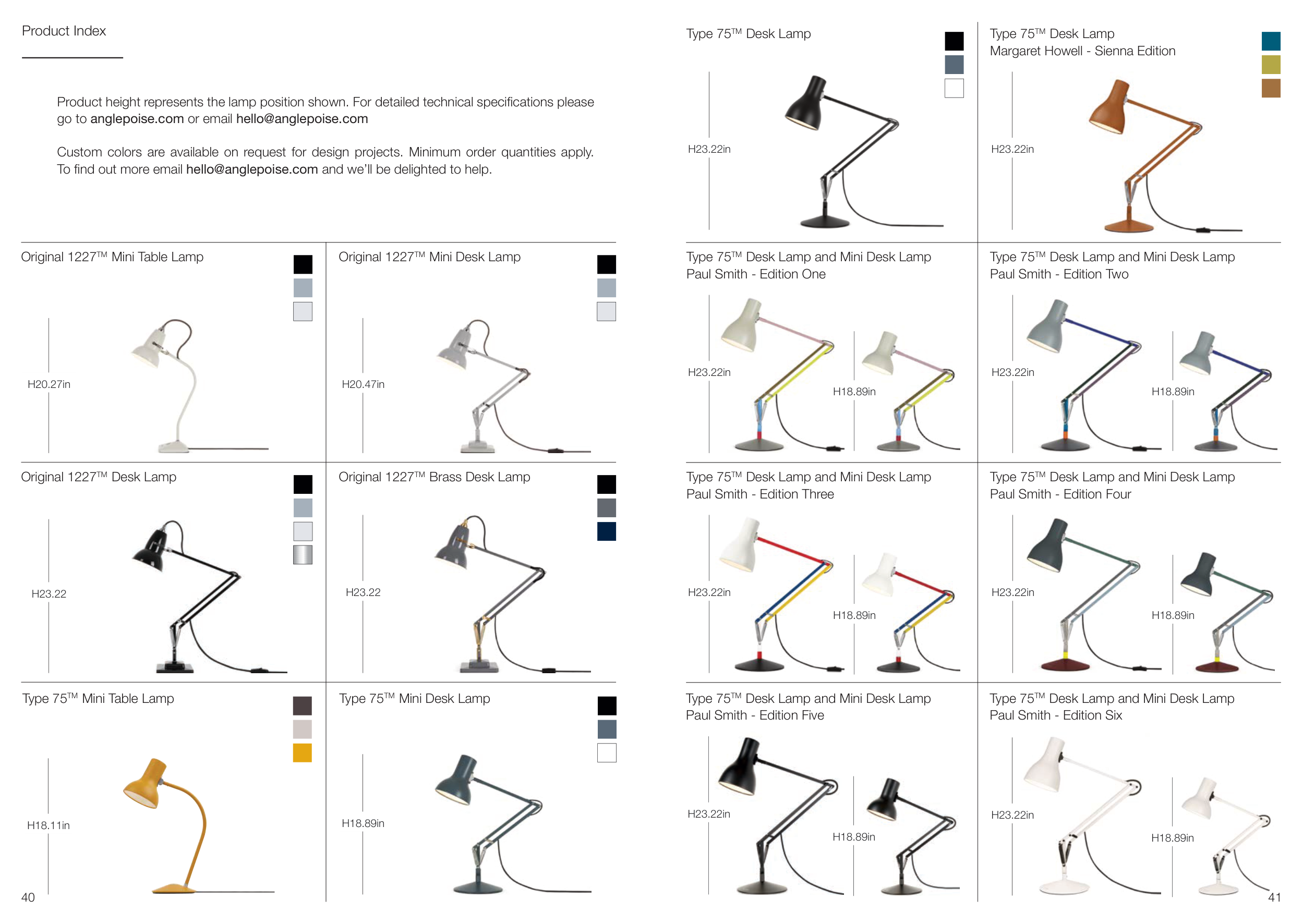 Product Index

Product height represents the lamp position shown. For detailed technical specifications please go to anglepoise.com or email hello@anglepoise.com

Custom colors are available on request for design projects. Minimum order quantities apply. To find out more email hello@anglepoise.com and we'll be delighted to help.

Original 1227™ Mini Table Lamp

H20.27in

Original 1227™ Mini Desk Lamp

H20.47in

Original 1227™ Desk Lamp

H23.22

Original 1227™ Brass Desk Lamp

H23.22

Type 75™ Mini Table Lamp

H18.11in

Type 75™ Mini Desk Lamp

H18.89in

40

Type 75™ Desk Lamp

H23.22in

Type 75™ Desk Lamp
Margaret Howell - Sienna Edition

H23.22in

Type 75™ Desk Lamp and Mini Desk Lamp
Paul Smith - Edition One

H23.22in

H18.89in

Type 75™ Desk Lamp and Mini Desk Lamp
Paul Smith - Edition Two

H23.22in

H18.89in

Type 75™ Desk Lamp and Mini Desk Lamp
Paul Smith - Edition Three

H23.22in

H18.89in

Type 75™ Desk Lamp and Mini Desk Lamp
Paul Smith - Edition Four

H23.22in

H18.89in

Type 75™ Desk Lamp and Mini Desk Lamp
Paul Smith - Edition Five

H23.22in

H18.89in

Type 75™ Desk Lamp and Mini Desk Lamp
Paul Smith - Edition Six

H23.22in

H18.89in

41