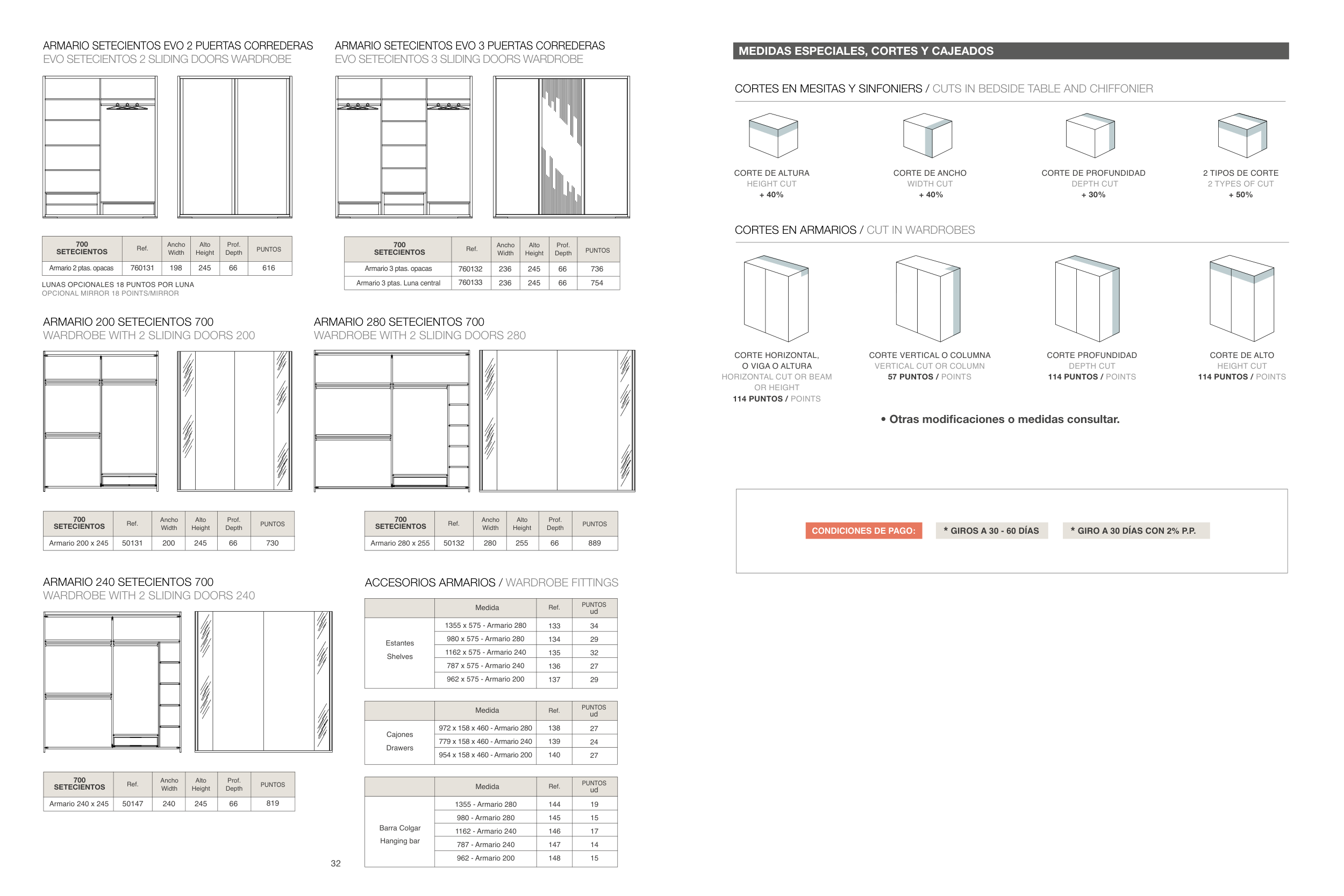 ARMARIO SETECIENTOS EVO 2 PUERTAS CORREDERAS
EVO SETECIENTOS 2 SLIDING DOORS WARDROBE

| 700 SETECIENTOS | Ref. | Ancho Width | Alto Height | Prof. Depth | PUNTOS |
|---|---|---|---|---|---|
| Armario 2 ptas. opacas | 760131 | 198 | 245 | 66 | 616 |

LUNAS OPCIONALES 18 PUNTOS POR LUNA
OPCIONAL MIRROR 18 POINTS/MIRROR

ARMARIO SETECIENTOS EVO 3 PUERTAS CORREDERAS
EVO SETECIENTOS 3 SLIDING DOORS WARDROBE

| 700 SETECIENTOS | Ref. | Ancho Width | Alto Height | Prof. Depth | PUNTOS |
|---|---|---|---|---|---|
| Armario 3 ptas. opacas | 760132 | 236 | 245 | 66 | 736 |
| Armario 3 ptas. Luna central | 760133 | 236 | 245 | 66 | 754 |

ARMARIO 200 SETECIENTOS 700
WARDROBE WITH 2 SLIDING DOORS 200

| 700 SETECIENTOS | Ref. | Ancho Width | Alto Height | Prof. Depth | PUNTOS |
|---|---|---|---|---|---|
| Armario 200 x 245 | 50131 | 200 | 245 | 66 | 730 |

ARMARIO 280 SETECIENTOS 700
WARDROBE WITH 2 SLIDING DOORS 280

| 700 SETECIENTOS | Ref. | Ancho Width | Alto Height | Prof. Depth | PUNTOS |
|---|---|---|---|---|---|
| Armario 280 x 255 | 50132 | 280 | 255 | 66 | 889 |

ARMARIO 240 SETECIENTOS 700
WARDROBE WITH 2 SLIDING DOORS 240

| 700 SETECIENTOS | Ref. | Ancho Width | Alto Height | Prof. Depth | PUNTOS |
|---|---|---|---|---|---|
| Armario 240 x 245 | 50147 | 240 | 245 | 66 | 819 |

ACCESORIOS ARMARIOS / WARDROBE FITTINGS

| | Medida | Ref. | PUNTOS ud |
|---|---|---|---|
| Estantes Shelves | 1355 x 575 - Armario 280 | 133 | 34 |
| | 980 x 575 - Armario 280 | 134 | 29 |
| | 1162 x 575 - Armario 240 | 135 | 32 |
| | 787 x 575 - Armario 240 | 136 | 27 |
| | 962 x 575 - Armario 200 | 137 | 29 |

| | Medida | Ref. | PUNTOS ud |
|---|---|---|---|
| Cajones Drawers | 972 x 158 x 460 - Armario 280 | 138 | 27 |
| | 779 x 158 x 460 - Armario 240 | 139 | 24 |
| | 954 x 158 x 460 - Armario 200 | 140 | 27 |

| | Medida | Ref. | PUNTOS ud |
|---|---|---|---|
| Barra Colgar Hanging bar | 1355 - Armario 280 | 144 | 19 |
| | 980 - Armario 280 | 145 | 15 |
| | 1162 - Armario 240 | 146 | 17 |
| | 787 - Armario 240 | 147 | 14 |
| | 962 - Armario 200 | 148 | 15 |

32

MEDIDAS ESPECIALES, CORTES Y CAJEADOS

CORTES EN MESITAS Y SINFONIERS / CUTS IN BEDSIDE TABLE AND CHIFFONIER

CORTE DE ALTURA
HEIGHT CUT
+ 40%

CORTE DE ANCHO
WIDTH CUT
+ 40%

CORTE DE PROFUNDIDAD
DEPTH CUT
+ 30%

2 TIPOS DE CORTE
2 TYPES OF CUT
+ 50%

CORTES EN ARMARIOS / CUT IN WARDROBES

CORTE HORIZONTAL, O VIGA O ALTURA
HORIZONTAL CUT OR BEAM OR HEIGHT
114 PUNTOS / POINTS

CORTE VERTICAL O COLUMNA
VERTICAL CUT OR COLUMN
57 PUNTOS / POINTS

CORTE PROFUNDIDAD
DEPTH CUT
114 PUNTOS / POINTS

CORTE DE ALTO
HEIGHT CUT
114 PUNTOS / POINTS

• Otras modificaciones o medidas consultar.

CONDICIONES DE PAGO: * GIROS A 30 - 60 DÍAS * GIRO A 30 DÍAS CON 2% P.P.