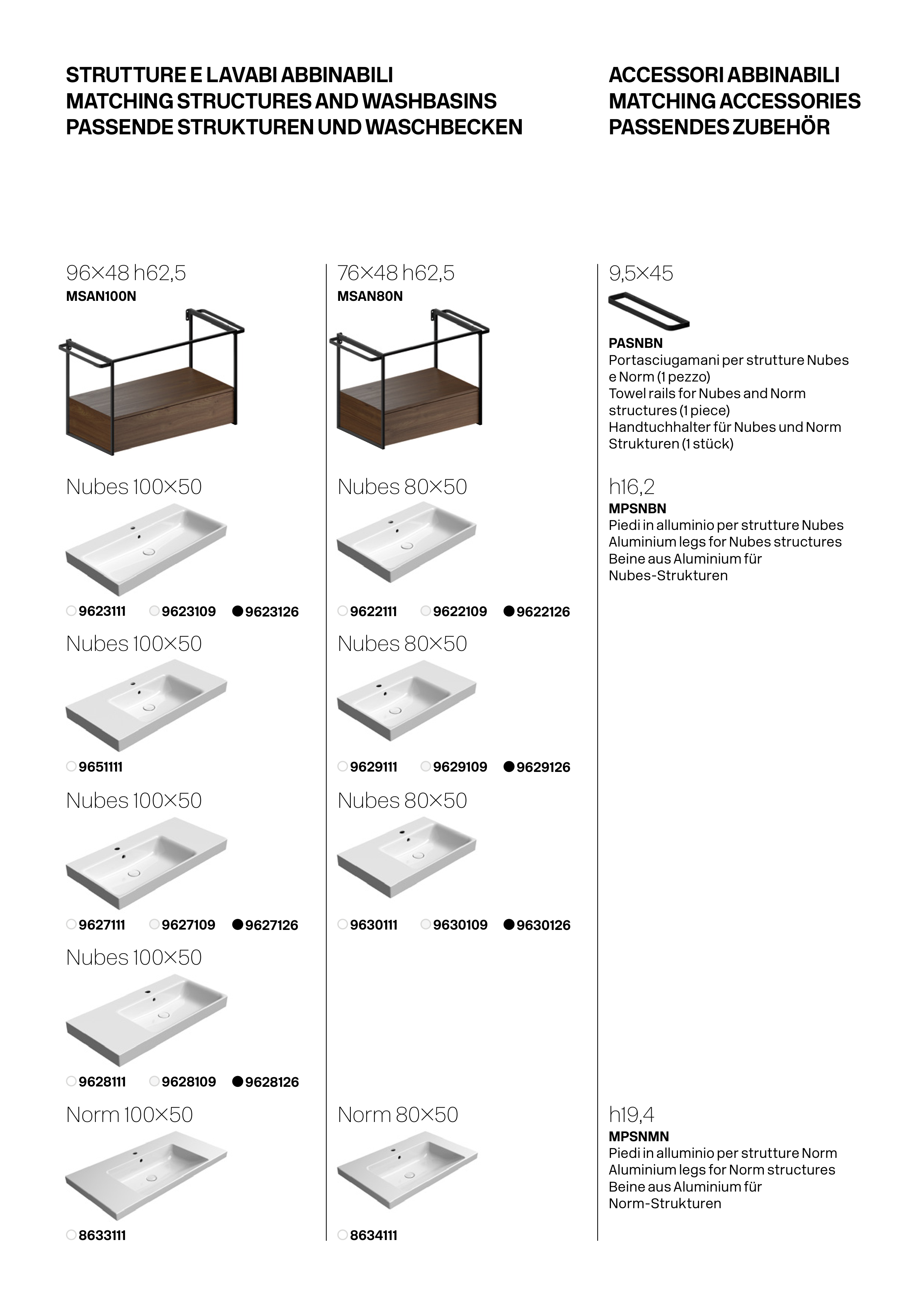 STRUTTURE E LAVABI ABBINABILI
MATCHING STRUCTURES AND WASHBASINS
PASSENDE STRUKTUREN UND WASCHBECKEN

96×48 h62,5
MSAN100N

Nubes 100×50

9623111 9623109 9623126

Nubes 100×50

9651111

Nubes 100×50

9627111 9627109 9627126

Nubes 100×50

9628111 9628109 9628126

Norm 100×50

8633111

76×48 h62,5
MSAN80N

Nubes 80×50

9622111 9622109 9622126

Nubes 80×50

9629111 9629109 9629126

Nubes 80×50

9630111 9630109 9630126

Norm 80×50

8634111

ACCESSORI ABBINABILI
MATCHING ACCESSORIES
PASSENDES ZUBEHÖR

9,5×45

PASNBN
Portasciugamani per strutture Nubes e Norm (1 pezzo)
Towel rails for Nubes and Norm structures (1 piece)
Handtuchhalter für Nubes und Norm Strukturen (1 stück)

h16,2
MPSNBN
Piedi in alluminio per strutture Nubes
Aluminium legs for Nubes structures
Beine aus Aluminium für Nubes-Strukturen

h19,4
MPSNMN
Piedi in alluminio per strutture Norm
Aluminium legs for Norm structures
Beine aus Aluminium für Norm-Strukturen