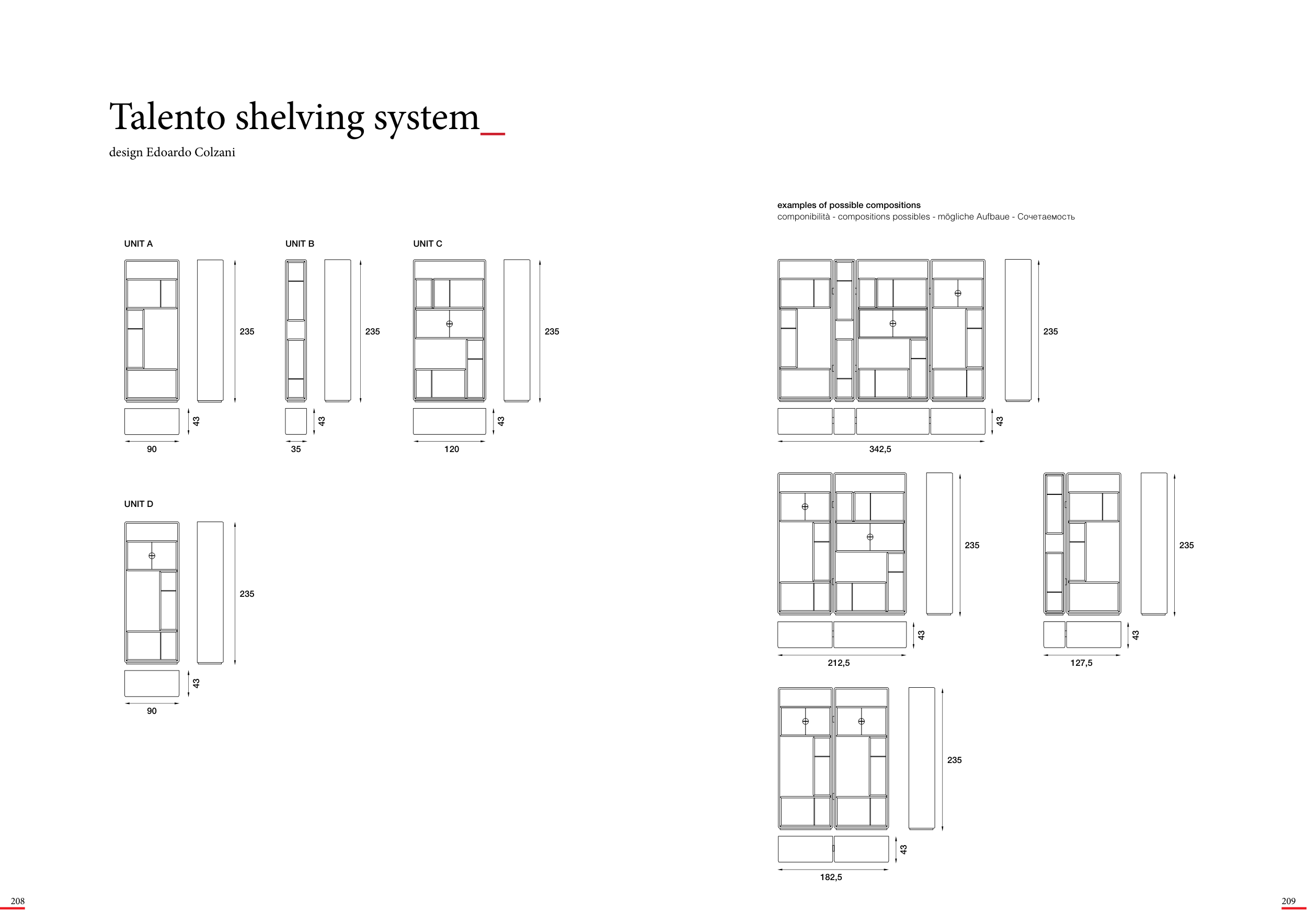 Talento shelving system_

design Edoardo Colzani

UNIT A

235

43

90

UNIT B

235

43

35

UNIT C

235

43

120

UNIT D

235

43

90

examples of possible compositions
componibilità - compositions possibles - mögliche Aufbaue - Сочетаемость

235

43

342,5

235

43

212,5

235

43

127,5

235

43

182,5

208

209