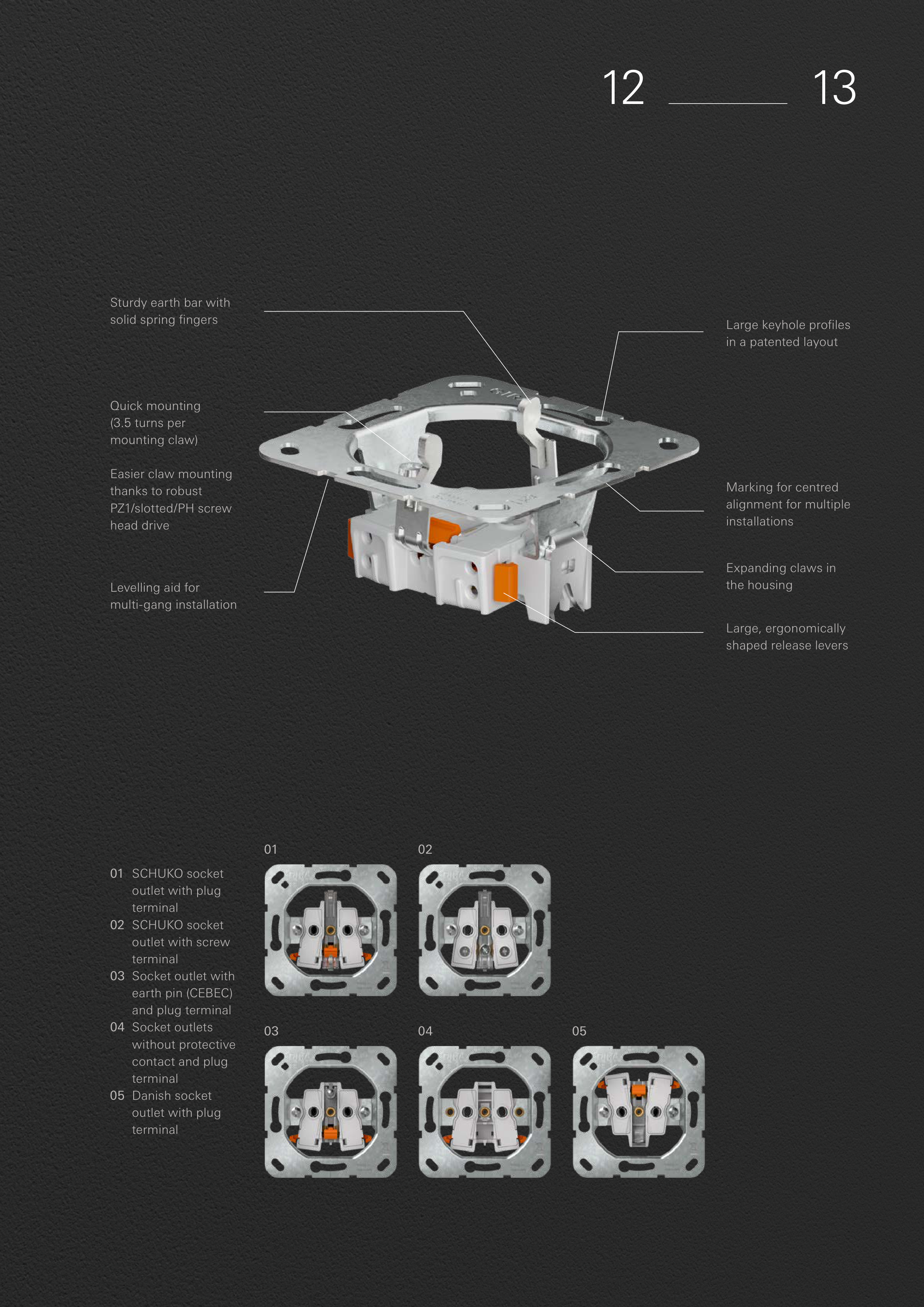 12 13

Sturdy earth bar with solid spring fingers

Quick mounting (3.5 turns per mounting claw)

Easier claw mounting thanks to robust PZ1/slotted/PH screw head drive

Levelling aid for multi-gang installation

Large keyhole profiles in a patented layout

Marking for centred alignment for multiple installations

Expanding claws in the housing

Large, ergonomically shaped release levers

01 SCHUKO socket outlet with plug terminal
02 SCHUKO socket outlet with screw terminal
03 Socket outlet with earth pin (CEBEC) and plug terminal
04 Socket outlets without protective contact and plug terminal
05 Danish socket outlet with plug terminal

01
02
03
04
05