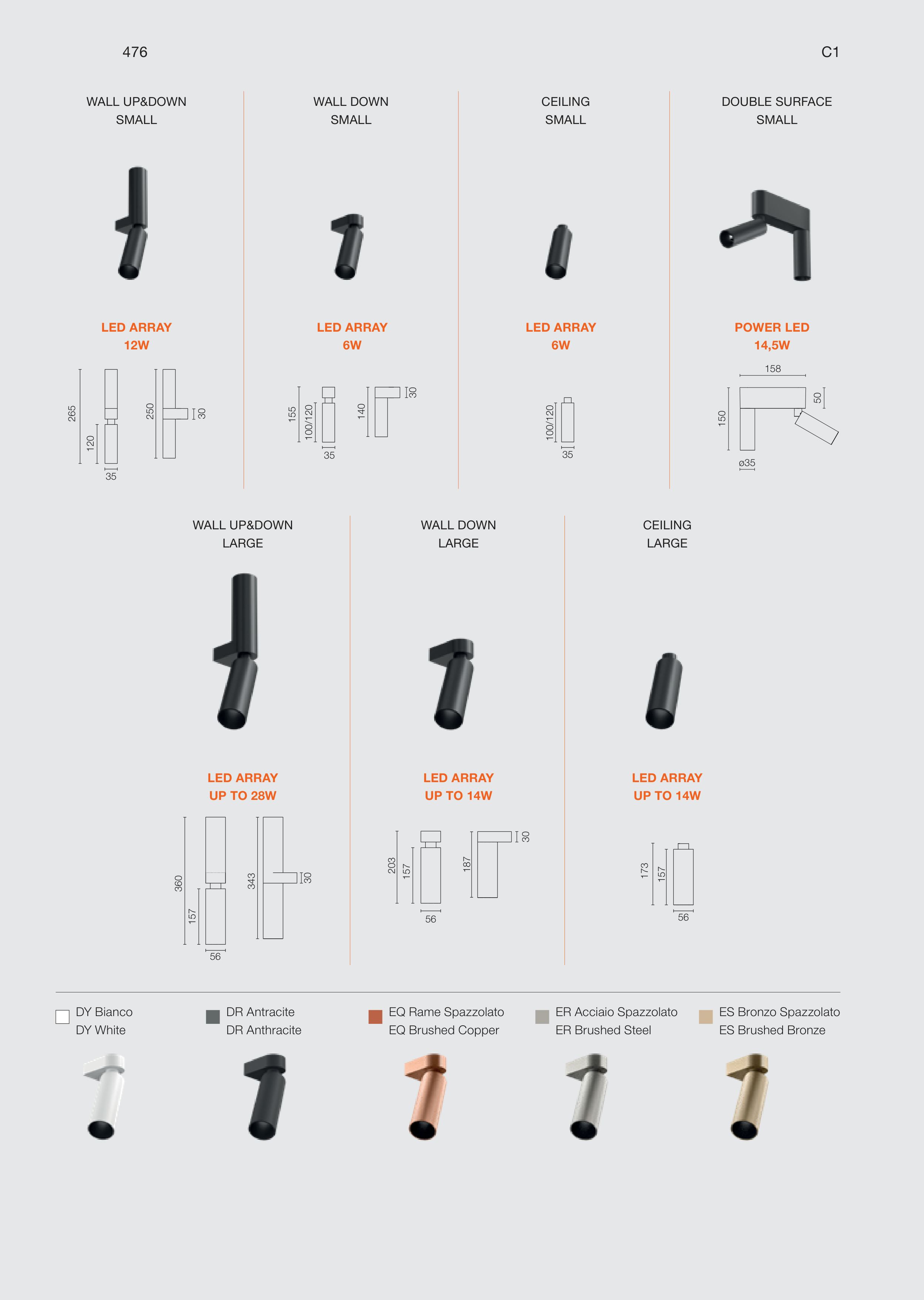 476

C1

WALL UP&DOWN SMALL

LED ARRAY 12W

265
120
35
250
30

WALL DOWN SMALL

LED ARRAY 6W

155
100/120
35
140
30

CEILING SMALL

LED ARRAY 6W

100/120
35

DOUBLE SURFACE SMALL

POWER LED 14,5W

158
150
50
ø35

WALL UP&DOWN LARGE

LED ARRAY UP TO 28W

360
157
56
343
30

WALL DOWN LARGE

LED ARRAY UP TO 14W

203
157
56
187
30

CEILING LARGE

LED ARRAY UP TO 14W

173
157
56

DY Bianco
DY White

DR Antracite
DR Anthracite

EQ Rame Spazzolato
EQ Brushed Copper

ER Acciaio Spazzolato
ER Brushed Steel

ES Bronzo Spazzolato
ES Brushed Bronze