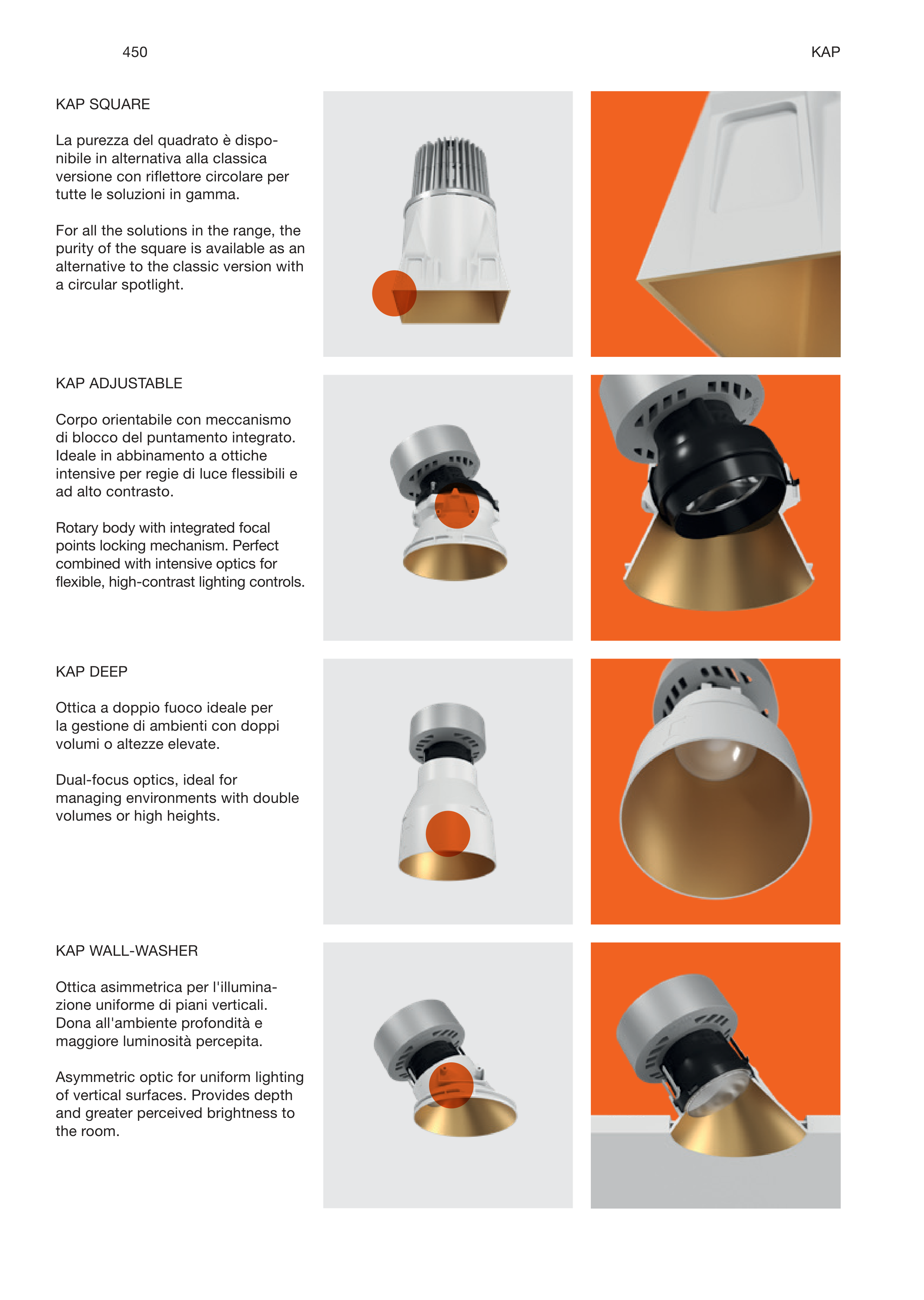 450

KAP

KAP SQUARE

La purezza del quadrato è disponibile in alternativa alla classica versione con riflettore circolare per tutte le soluzioni in gamma.

For all the solutions in the range, the purity of the square is available as an alternative to the classic version with a circular spotlight.

KAP ADJUSTABLE

Corpo orientabile con meccanismo di blocco del puntamento integrato. Ideale in abbinamento a ottiche intensive per regie di luce flessibili e ad alto contrasto.

Rotary body with integrated focal points locking mechanism. Perfect combined with intensive optics for flexible, high-contrast lighting controls.

KAP DEEP

Ottica a doppio fuoco ideale per la gestione di ambienti con doppi volumi o altezze elevate.

Dual-focus optics, ideal for managing environments with double volumes or high heights.

KAP WALL-WASHER

Ottica asimmetrica per l'illuminazione uniforme di piani verticali. Dona all'ambiente profondità e maggiore luminosità percepita.

Asymmetric optic for uniform lighting of vertical surfaces. Provides depth and greater perceived brightness to the room.