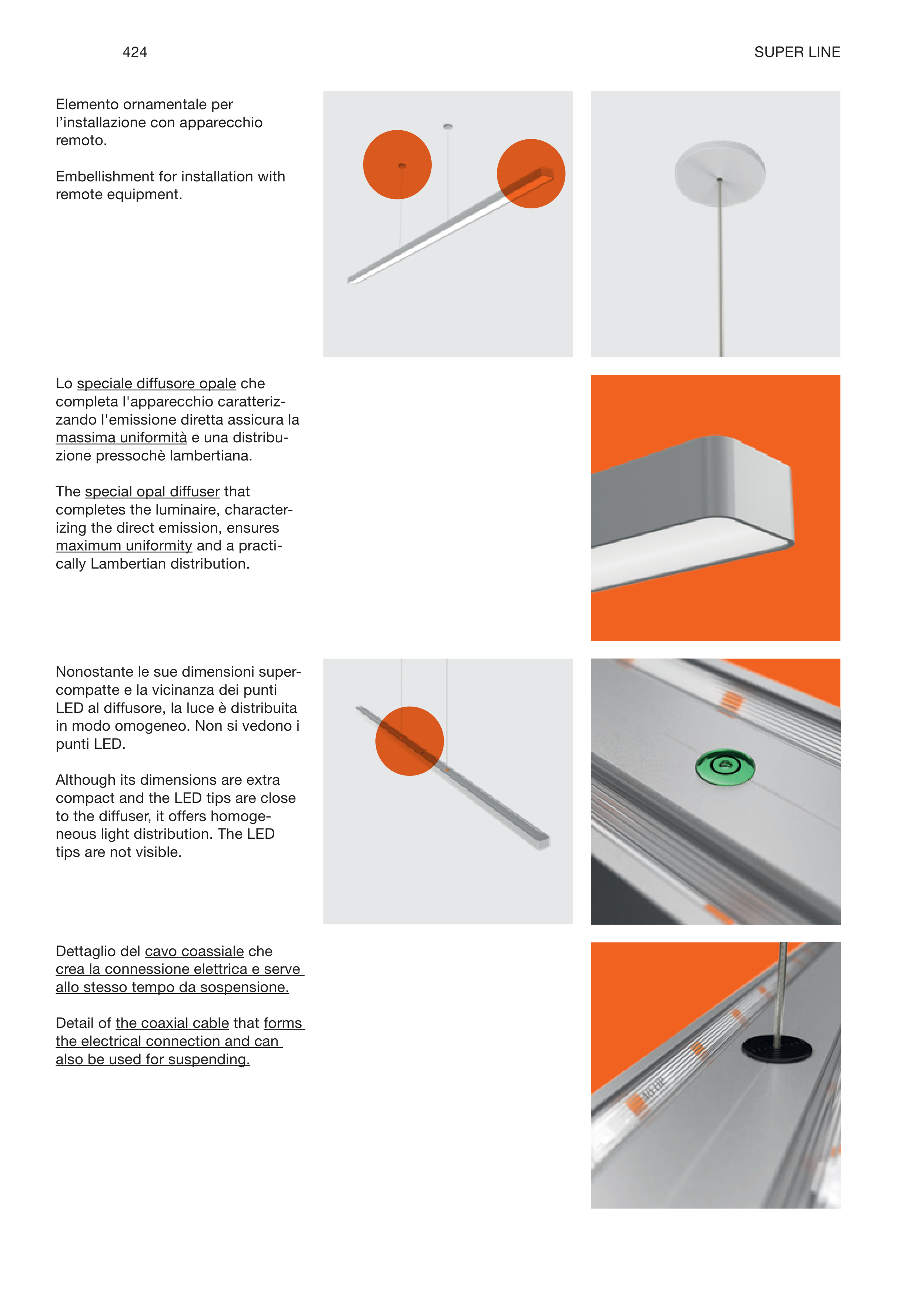 424

SUPER LINE

Elemento ornamentale per l'installazione con apparecchio remoto.

Embellishment for installation with remote equipment.

Lo speciale diffusore opale che completa l'apparecchio caratterizzando l'emissione diretta assicura la massima uniformità e una distribuzione pressochè lambertiana.

The special opal diffuser that completes the luminaire, characterizing the direct emission, ensures maximum uniformity and a practically Lambertian distribution.

Nonostante le sue dimensioni supercompatte e la vicinanza dei punti LED al diffusore, la luce è distribuita in modo omogeneo. Non si vedono i punti LED.

Although its dimensions are extra compact and the LED tips are close to the diffuser, it offers homogeneous light distribution. The LED tips are not visible.

Dettaglio del cavo coassiale che crea la connessione elettrica e serve allo stesso tempo da sospensione.

Detail of the coaxial cable that forms the electrical connection and can also be used for suspending.