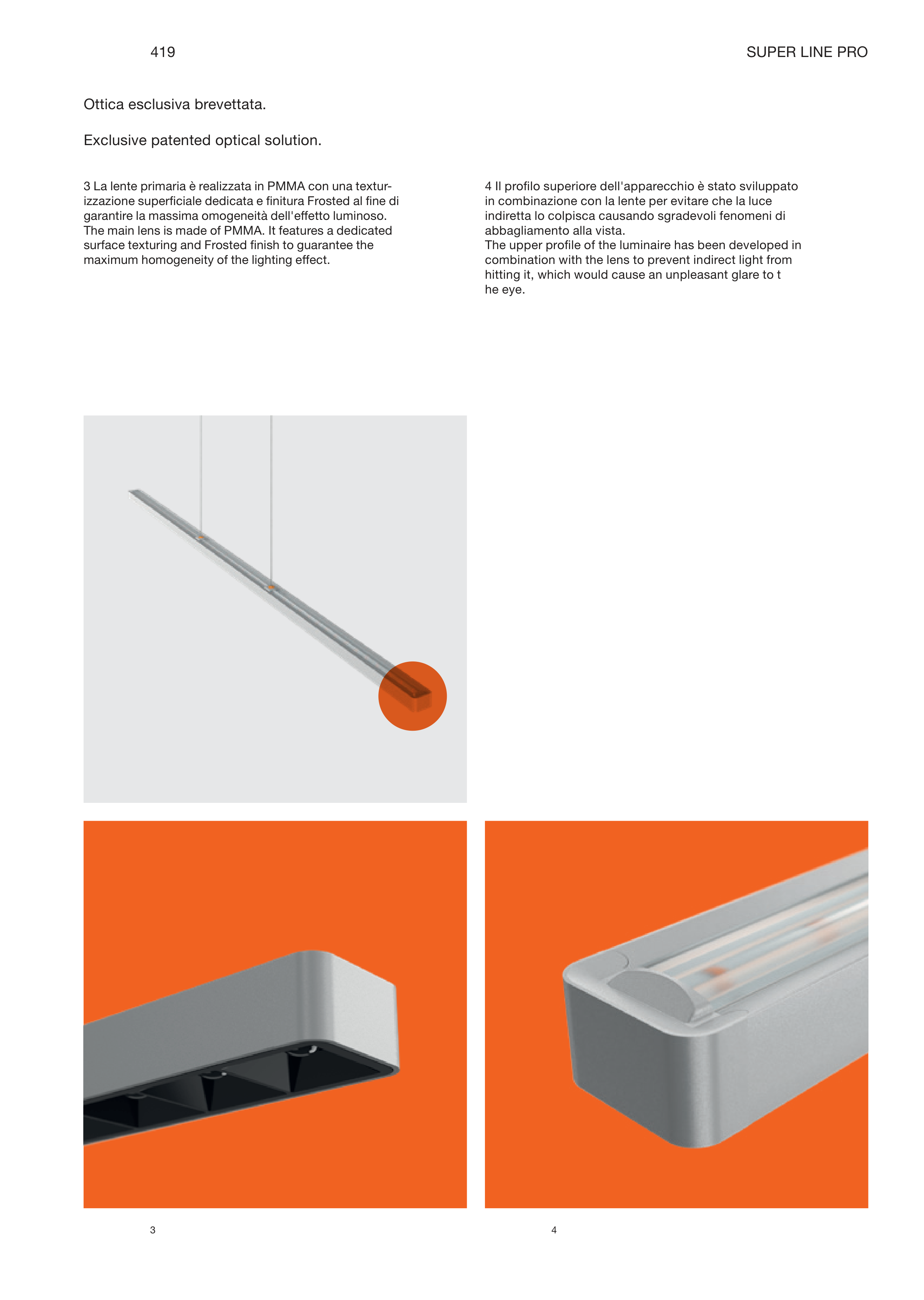 419

SUPER LINE PRO

Ottica esclusiva brevettata.

Exclusive patented optical solution.

3 La lente primaria è realizzata in PMMA con una texturizzazione superficiale dedicata e finitura Frosted al fine di garantire la massima omogeneità dell'effetto luminoso. The main lens is made of PMMA. It features a dedicated surface texturing and Frosted finish to guarantee the maximum homogeneity of the lighting effect.

4 Il profilo superiore dell'apparecchio è stato sviluppato in combinazione con la lente per evitare che la luce indiretta lo colpisca causando sgradevoli fenomeni di abbagliamento alla vista.
The upper profile of the luminaire has been developed in combination with the lens to prevent indirect light from hitting it, which would cause an unpleasant glare to t he eye.

3

4