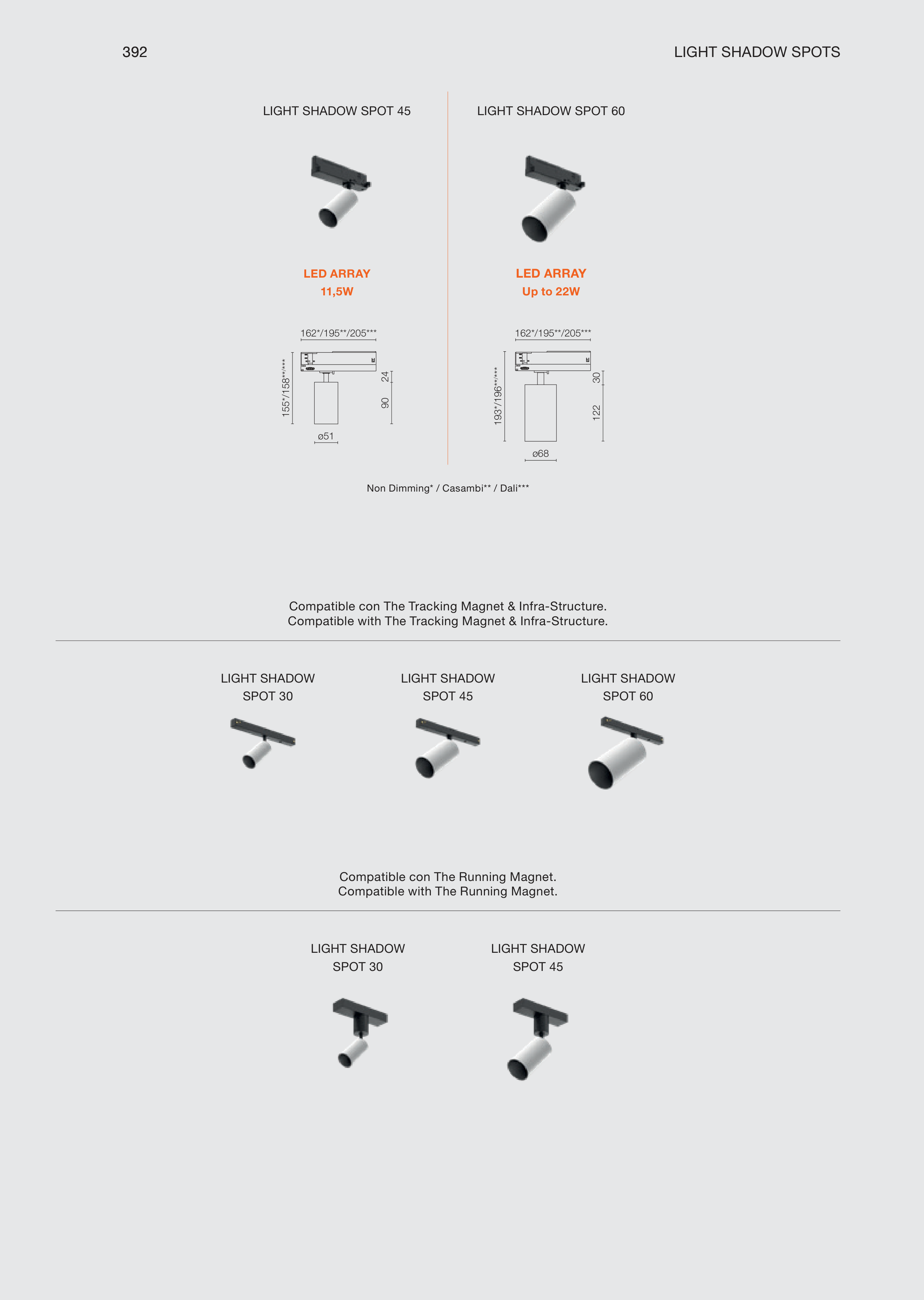 392

LIGHT SHADOW SPOTS

LIGHT SHADOW SPOT 45

LED ARRAY
11,5W

162*/195**/205***

155*/158**/***

24

90

ø51

LIGHT SHADOW SPOT 60

LED ARRAY
Up to 22W

162*/195**/205***

193*/196**/***

30

122

ø68

Non Dimming* / Casambi** / Dali***

Compatible con The Tracking Magnet & Infra-Structure.
Compatible with The Tracking Magnet & Infra-Structure.

LIGHT SHADOW SPOT 30

LIGHT SHADOW SPOT 45

LIGHT SHADOW SPOT 60

Compatible con The Running Magnet.
Compatible with The Running Magnet.

LIGHT SHADOW SPOT 30

LIGHT SHADOW SPOT 45