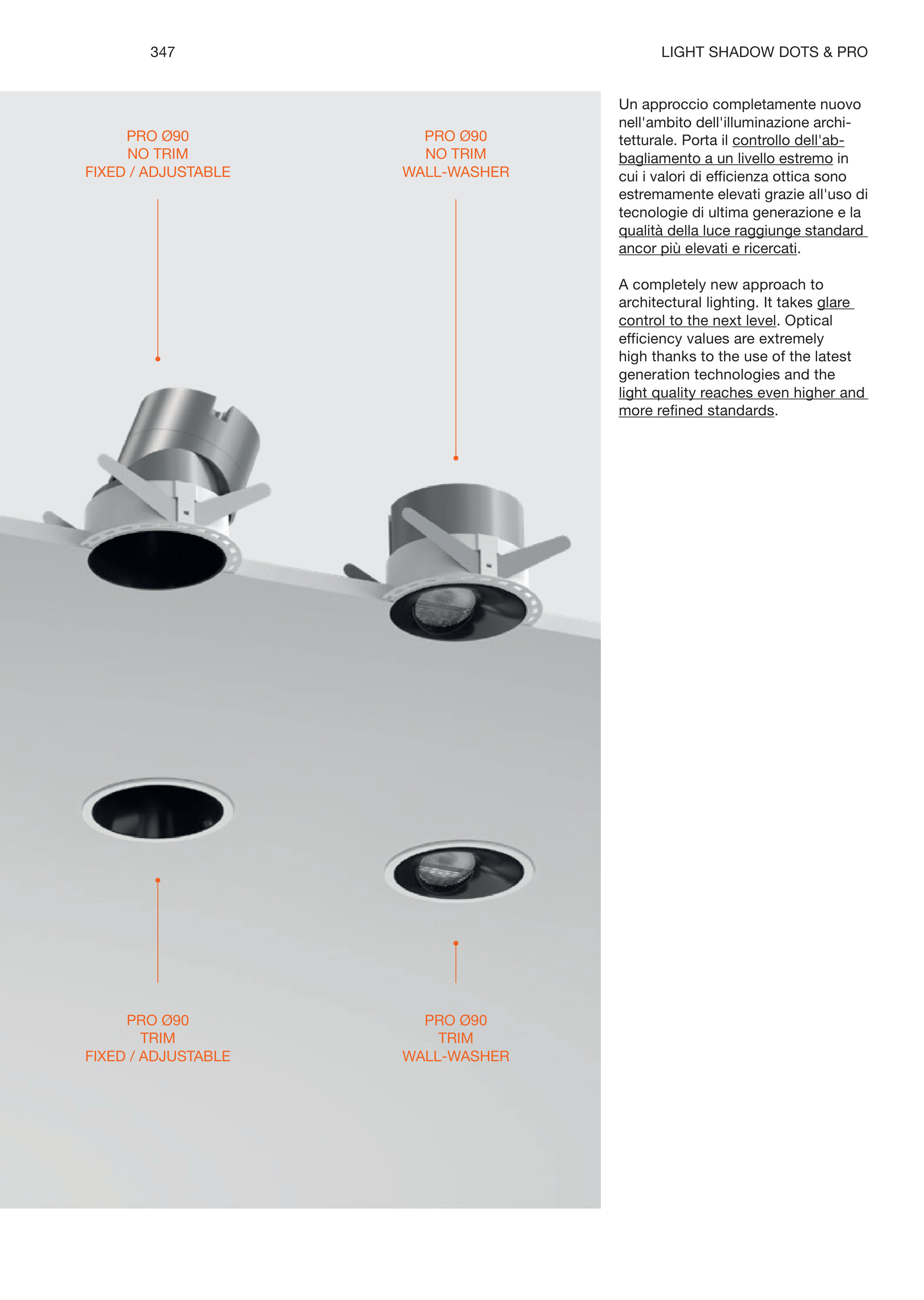 347

LIGHT SHADOW DOTS & PRO

PRO Ø90
NO TRIM
FIXED / ADJUSTABLE

PRO Ø90
NO TRIM
WALL-WASHER

PRO Ø90
TRIM
FIXED / ADJUSTABLE

PRO Ø90
TRIM
WALL-WASHER

Un approccio completamente nuovo nell'ambito dell'illuminazione architetturale. Porta il controllo dell'abbagliamento a un livello estremo in cui i valori di efficienza ottica sono estremamente elevati grazie all'uso di tecnologie di ultima generazione e la qualità della luce raggiunge standard ancor più elevati e ricercati.

A completely new approach to architectural lighting. It takes glare control to the next level. Optical efficiency values are extremely high thanks to the use of the latest generation technologies and the light quality reaches even higher and more refined standards.