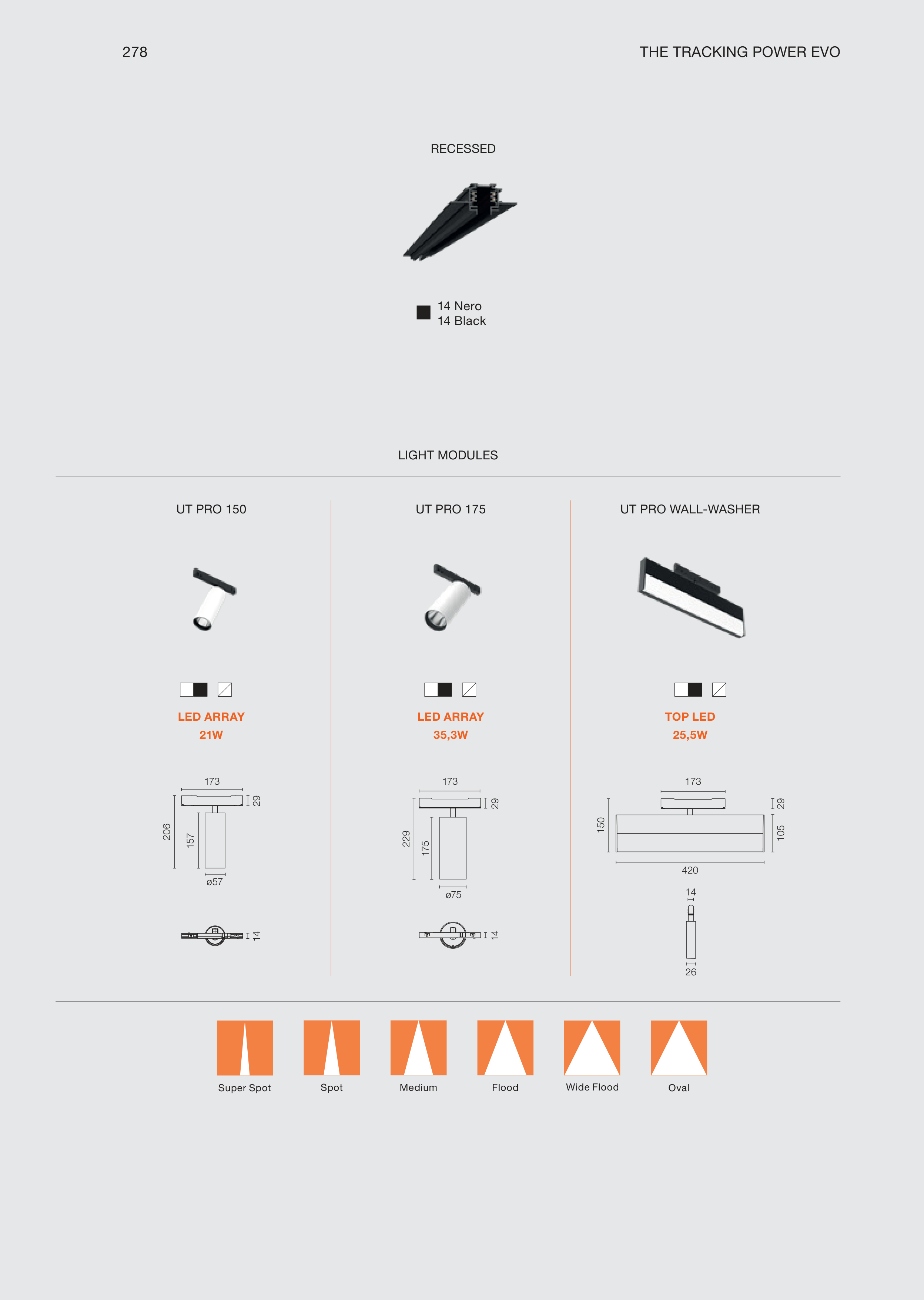 278

THE TRACKING POWER EVO

RECESSED

14 Nero
14 Black

LIGHT MODULES

UT PRO 150

LED ARRAY
21W

173
29
206
157
ø57
14

UT PRO 175

LED ARRAY
35,3W

173
29
229
175
ø75
14

UT PRO WALL-WASHER

TOP LED
25,5W

173
29
150
105
420
14
26

Super Spot

Spot

Medium

Flood

Wide Flood

Oval