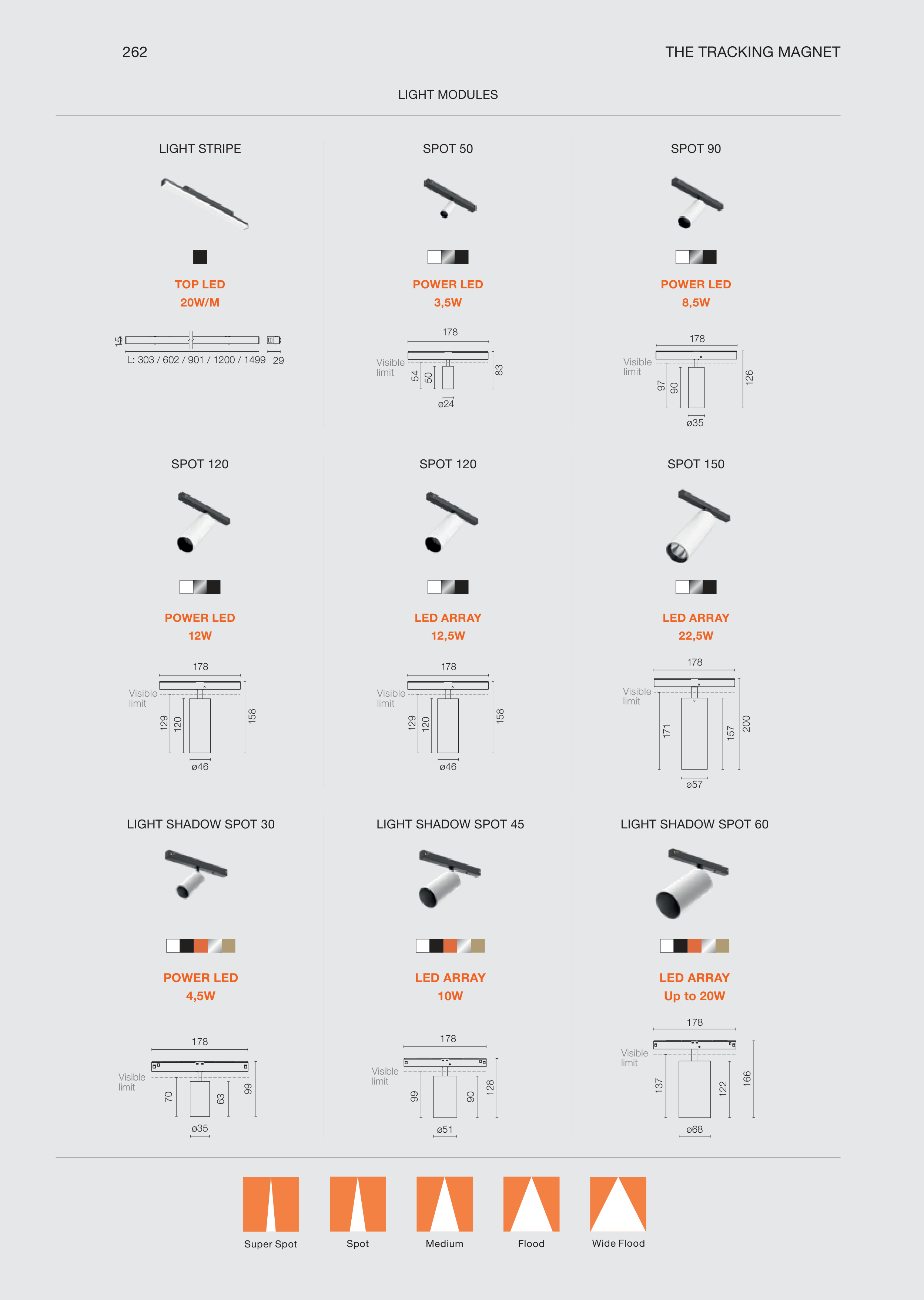 262

THE TRACKING MAGNET

LIGHT MODULES

LIGHT STRIPE

TOP LED
20W/M

15
L: 303 / 602 / 901 / 1200 / 1499
29

SPOT 50

POWER LED
3,5W

178
Visible limit
54
50
83
ø24

SPOT 90

POWER LED
8,5W

178
Visible limit
97
90
126
ø35

SPOT 120

POWER LED
12W

178
Visible limit
129
120
158
ø46

SPOT 120

LED ARRAY
12,5W

178
Visible limit
129
120
158
ø46

SPOT 150

LED ARRAY
22,5W

178
Visible limit
171
157
200
ø57

LIGHT SHADOW SPOT 30

POWER LED
4,5W

178
Visible limit
70
63
99
ø35

LIGHT SHADOW SPOT 45

LED ARRAY
10W

178
Visible limit
99
90
128
ø51

LIGHT SHADOW SPOT 60

LED ARRAY
Up to 20W

178
Visible limit
137
122
166
ø68

Super Spot
Spot
Medium
Flood
Wide Flood