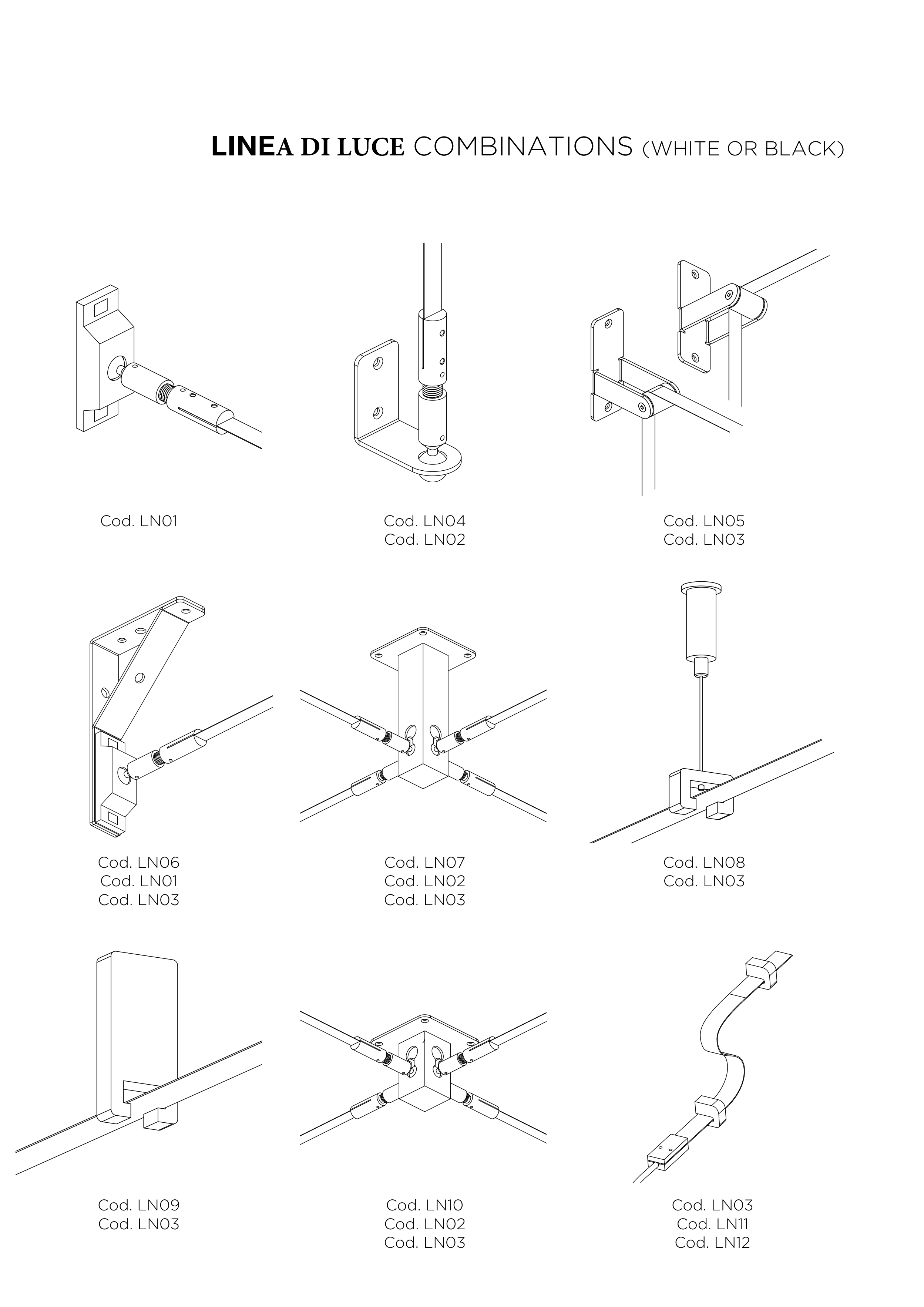 LINEA DI LUCE COMBINATIONS (WHITE OR BLACK)

Cod. LN01

Cod. LN04
Cod. LN02

Cod. LN05
Cod. LN03

Cod. LN06
Cod. LN01
Cod. LN03

Cod. LN07
Cod. LN02
Cod. LN03

Cod. LN08
Cod. LN03

Cod. LN09
Cod. LN03

Cod. LN10
Cod. LN02
Cod. LN03

Cod. LN03
Cod. LN11
Cod. LN12