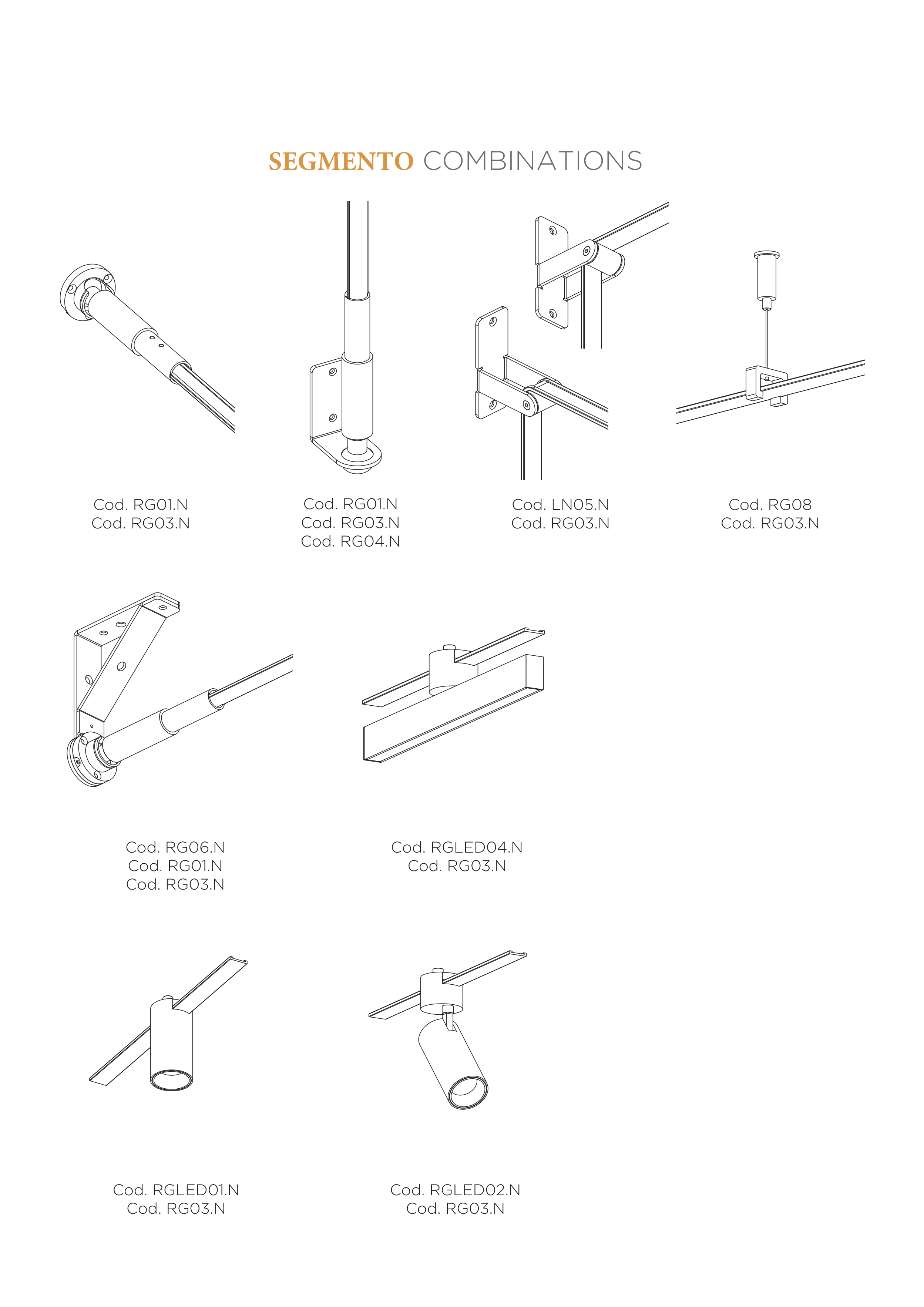 SEGMENTO COMBINATIONS

Cod. RG01.N
Cod. RG03.N

Cod. RG01.N
Cod. RG03.N
Cod. RG04.N

Cod. LN05.N
Cod. RG03.N

Cod. RG08
Cod. RG03.N

Cod. RG06.N
Cod. RG01.N
Cod. RG03.N

Cod. RGLED04.N
Cod. RG03.N

Cod. RGLED01.N
Cod. RG03.N

Cod. RGLED02.N
Cod. RG03.N