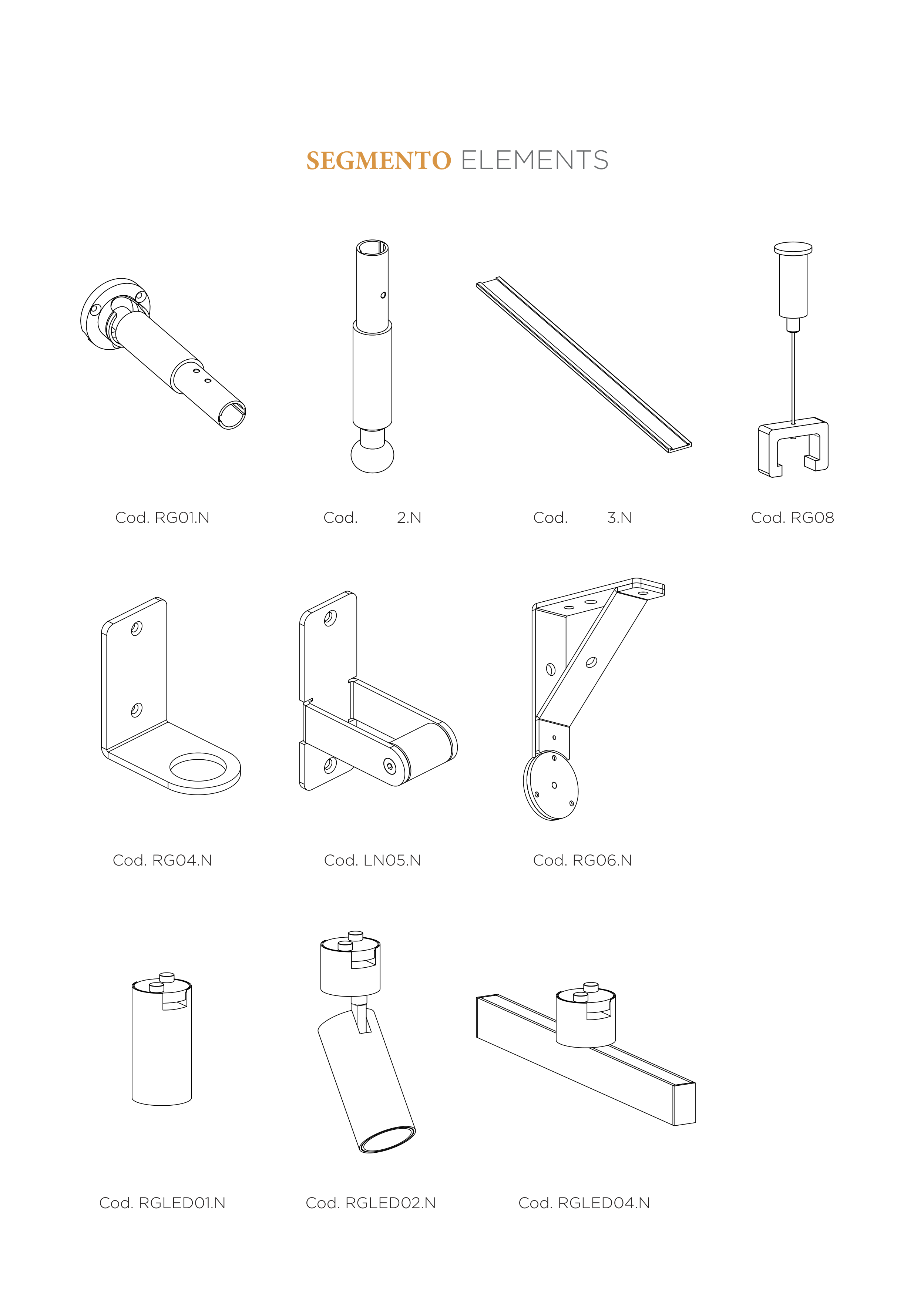 SEGMENTO ELEMENTS

Cod. RG01.N

Cod. 2.N

Cod. 3.N

Cod. RG08

Cod. RG04.N

Cod. LN05.N

Cod. RG06.N

Cod. RGLED01.N

Cod. RGLED02.N

Cod. RGLED04.N