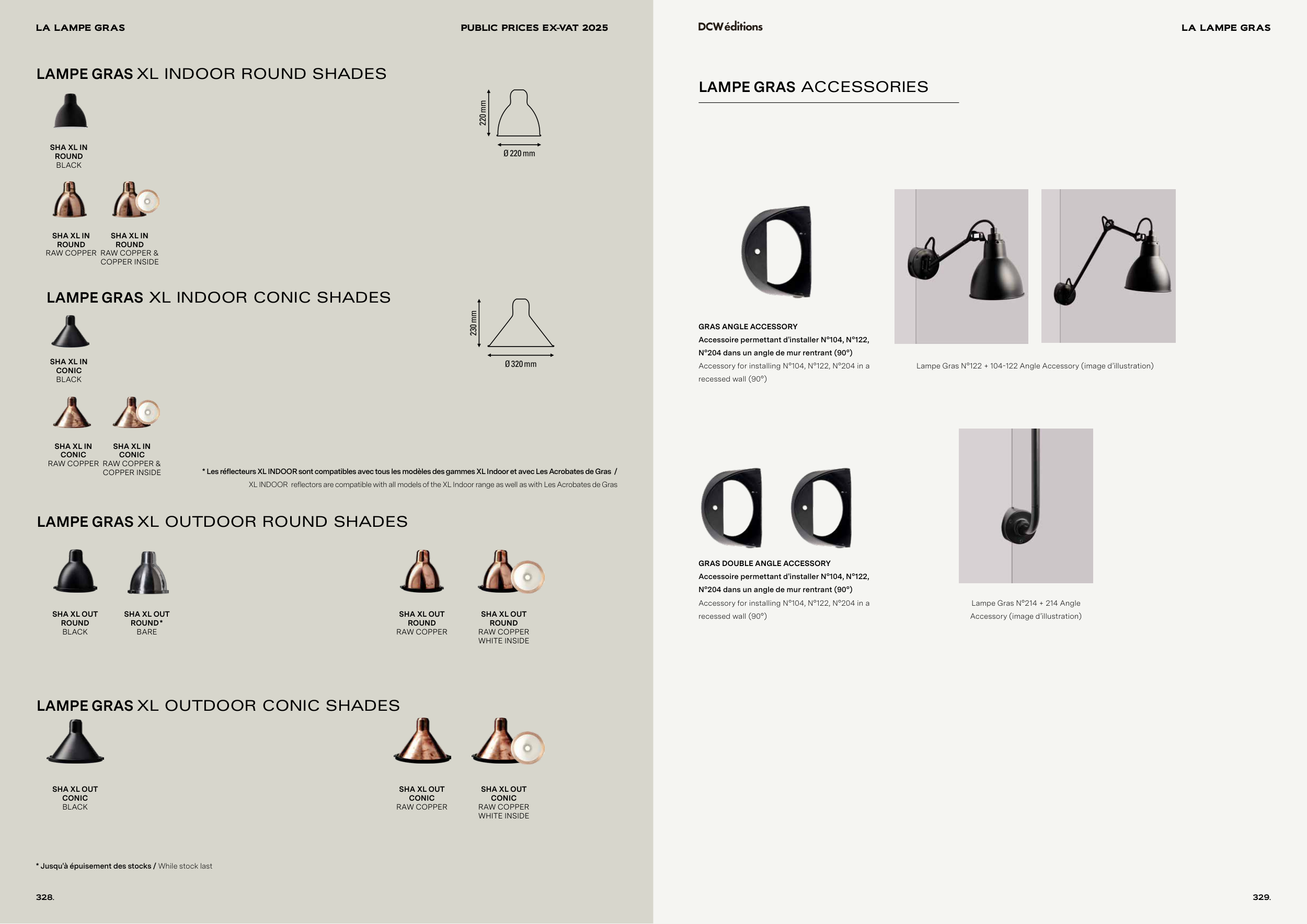 LA LAMPE GRAS

PUBLIC PRICES EX-VAT 2025

LAMPE GRAS XL INDOOR ROUND SHADES

220 mm

Ø 220 mm

SHA XL IN ROUND BLACK

SHA XL IN ROUND RAW COPPER

SHA XL IN ROUND RAW COPPER & COPPER INSIDE

LAMPE GRAS XL INDOOR CONIC SHADES

230 mm

Ø 320 mm

SHA XL IN CONIC BLACK

SHA XL IN CONIC RAW COPPER

SHA XL IN CONIC RAW COPPER & COPPER INSIDE

* Les réflecteurs XL INDOOR sont compatibles avec tous les modèles des gammes XL Indoor et avec Les Acrobates de Gras / XL INDOOR reflectors are compatible with all models of the XL Indoor range as well as with Les Acrobates de Gras

LAMPE GRAS XL OUTDOOR ROUND SHADES

SHA XL OUT ROUND BLACK

SHA XL OUT ROUND* BARE

SHA XL OUT ROUND RAW COPPER

SHA XL OUT ROUND RAW COPPER WHITE INSIDE

LAMPE GRAS XL OUTDOOR CONIC SHADES

SHA XL OUT CONIC BLACK

SHA XL OUT CONIC RAW COPPER

SHA XL OUT CONIC RAW COPPER WHITE INSIDE

* Jusqu'à épuisement des stocks / While stock last

328.

DCW éditions

LA LAMPE GRAS

LAMPE GRAS ACCESSORIES

GRAS ANGLE ACCESSORY
Accessoire permettant d'installer N°104, N°122, N°204 dans un angle de mur rentrant (90°)
Accessory for installing N°104, N°122, N°204 in a recessed wall (90°)

Lampe Gras N°122 + 104-122 Angle Accessory (image d'illustration)

GRAS DOUBLE ANGLE ACCESSORY
Accessoire permettant d'installer N°104, N°122, N°204 dans un angle de mur rentrant (90°)
Accessory for installing N°104, N°122, N°204 in a recessed wall (90°)

Lampe Gras N°214 + 214 Angle Accessory (image d'illustration)

329.