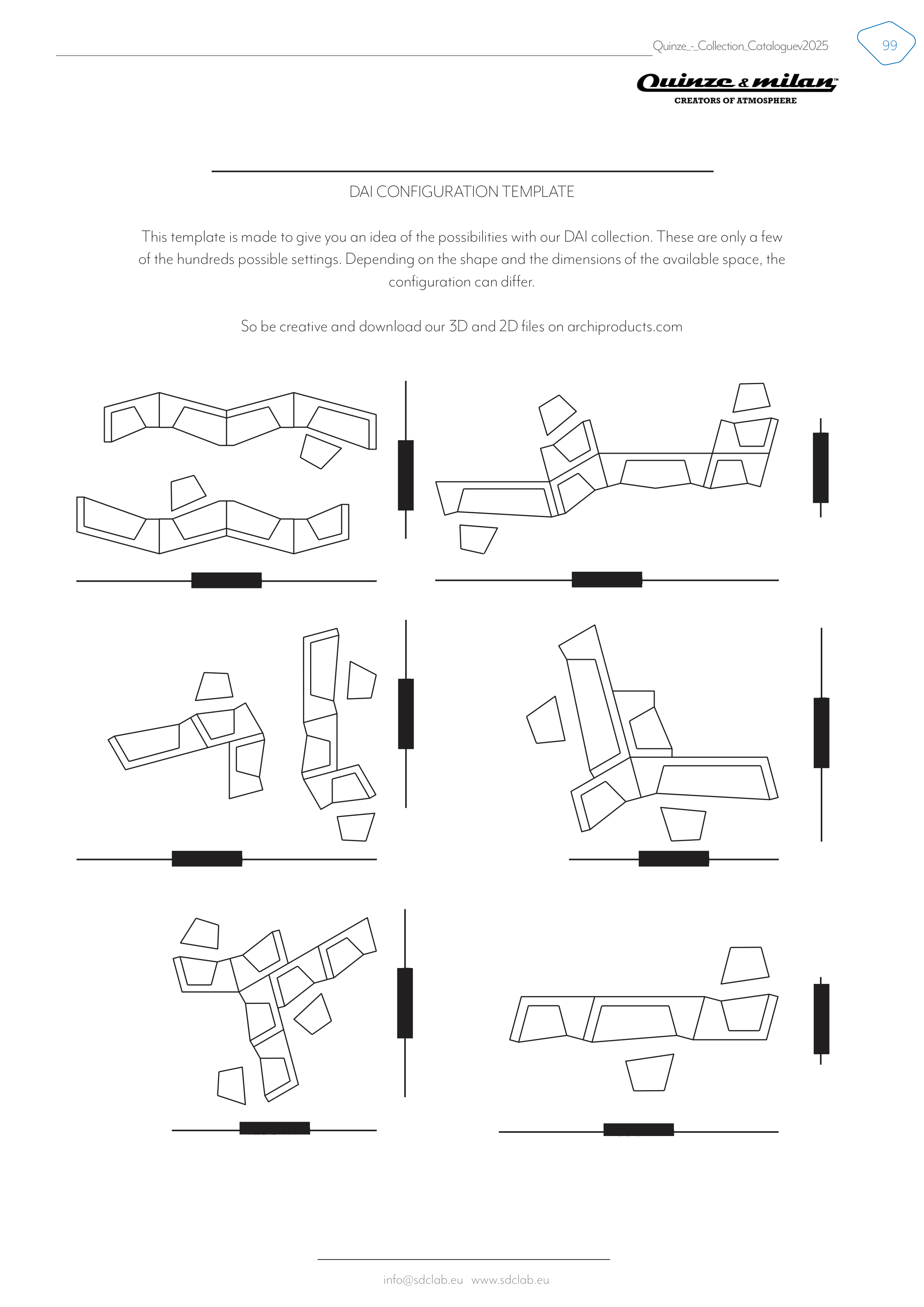 Quinze_-_Collection_Cataloguev2025

99

Quinze & milan™
CREATORS OF ATMOSPHERE

DAI CONFIGURATION TEMPLATE

This template is made to give you an idea of the possibilities with our DAI collection. These are only a few of the hundreds possible settings. Depending on the shape and the dimensions of the available space, the configuration can differ.

So be creative and download our 3D and 2D files on archiproducts.com

info@sdclab.eu www.sdclab.eu