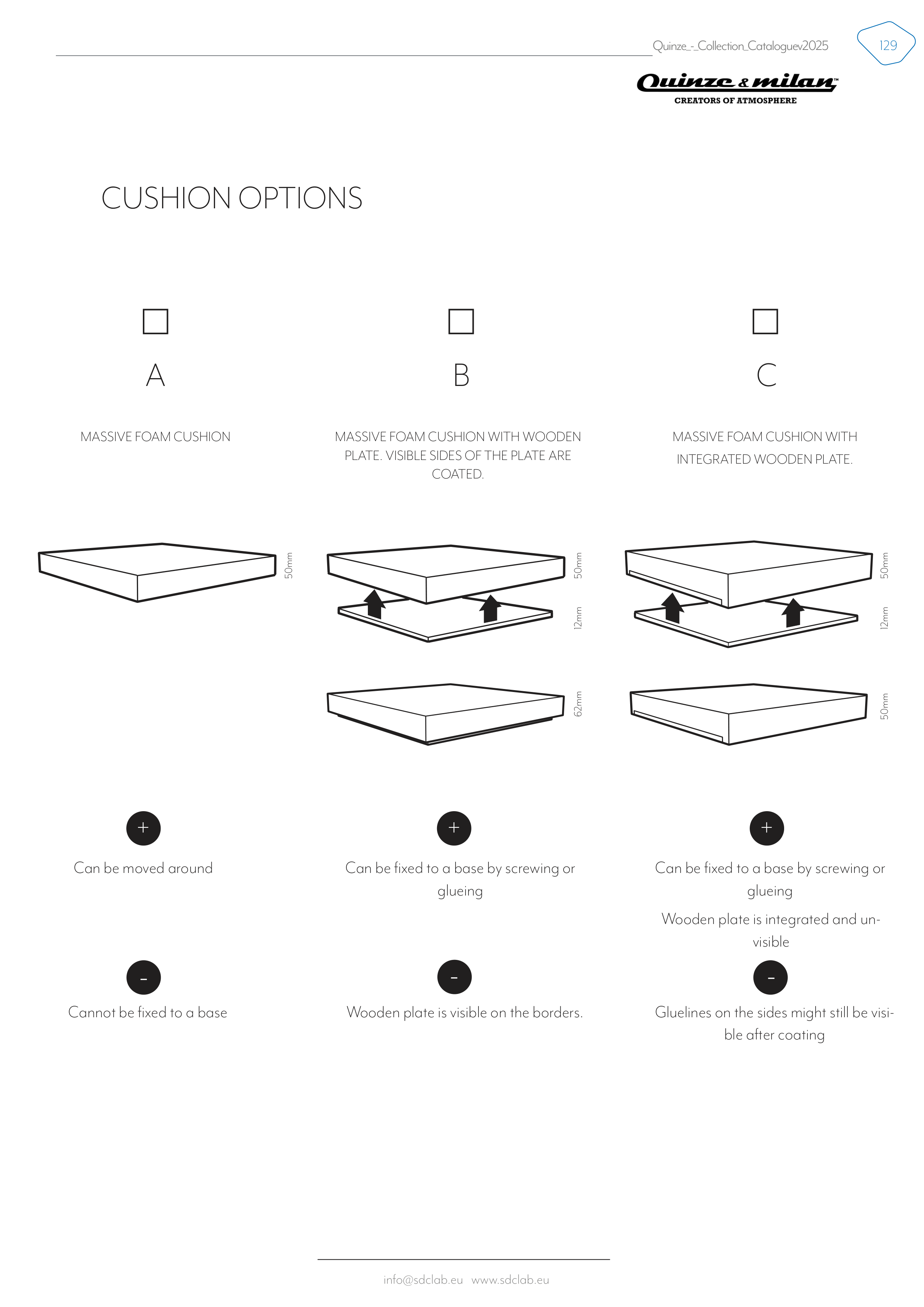 Quinze_-_Collection_Cataloguev2025

129

Quinze & milan™
CREATORS OF ATMOSPHERE

CUSHION OPTIONS

A

MASSIVE FOAM CUSHION

50mm

+

Can be moved around

-

Cannot be fixed to a base

B

MASSIVE FOAM CUSHION WITH WOODEN PLATE. VISIBLE SIDES OF THE PLATE ARE COATED.

50mm

12mm

62mm

+

Can be fixed to a base by screwing or glueing

-

Wooden plate is visible on the borders.

C

MASSIVE FOAM CUSHION WITH INTEGRATED WOODEN PLATE.

50mm

12mm

50mm

+

Can be fixed to a base by screwing or glueing

Wooden plate is integrated and unvisible

-

Gluelines on the sides might still be visible after coating

info@sdclab.eu www.sdclab.eu