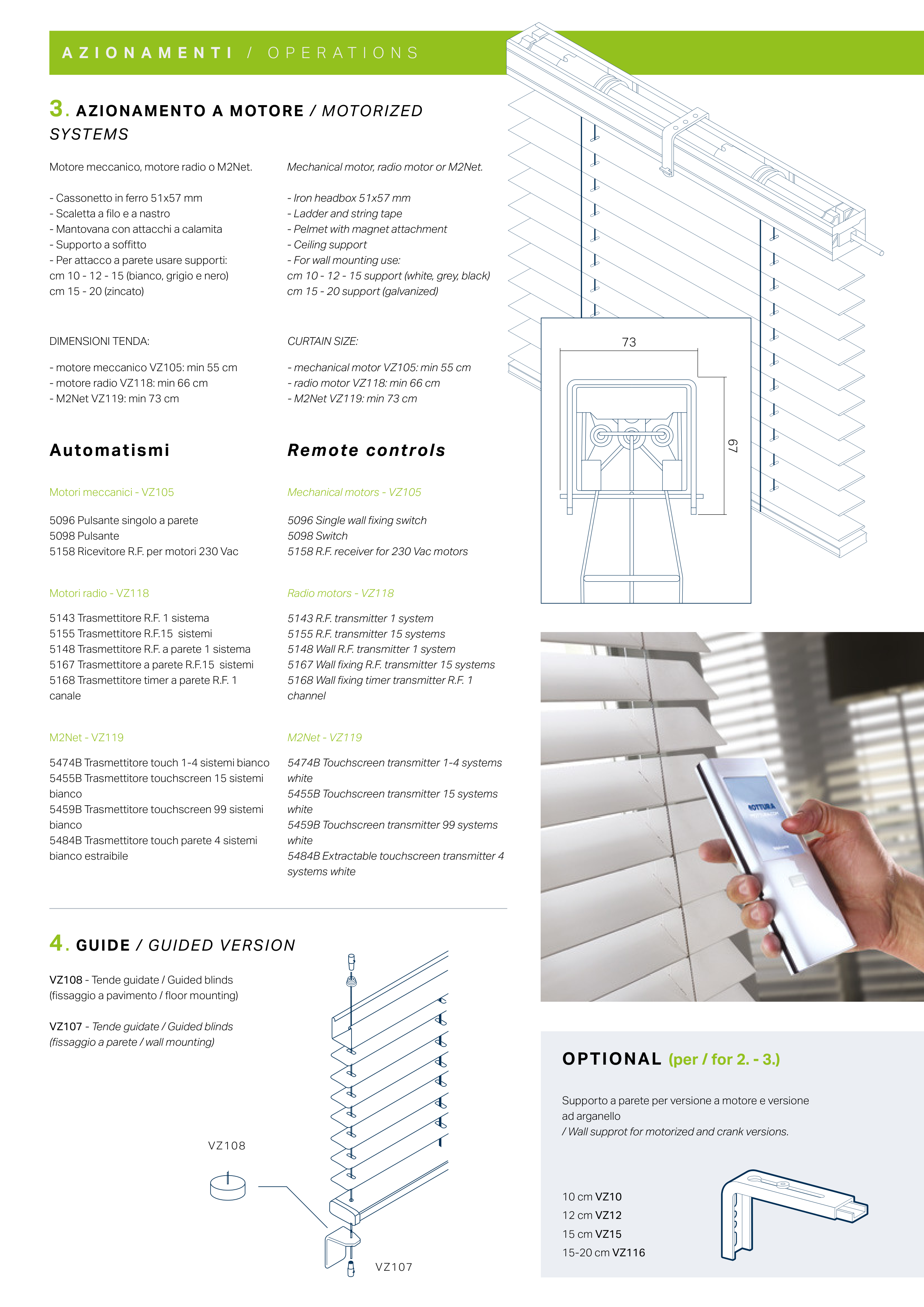 AZIONAMENTI / OPERATIONS

3. AZIONAMENTO A MOTORE / MOTORIZED SYSTEMS

Motore meccanico, motore radio o M2Net.

- Cassonetto in ferro 51x57 mm
- Scaletta a filo e a nastro
- Mantovana con attacchi a calamita
- Supporto a soffitto
- Per attacco a parete usare supporti: cm 10 - 12 - 15 (bianco, grigio e nero) cm 15 - 20 (zincato)

DIMENSIONI TENDA:

- motore meccanico VZ105: min 55 cm
- motore radio VZ118: min 66 cm
- M2Net VZ119: min 73 cm

Automatismi

Motori meccanici - VZ105

5096 Pulsante singolo a parete
5098 Pulsante
5158 Ricevitore R.F. per motori 230 Vac

Motori radio - VZ118

5143 Trasmettitore R.F. 1 sistema
5155 Trasmettitore R.F.15 sistemi
5148 Trasmettitore R.F. a parete 1 sistema
5167 Trasmettitore a parete R.F.15 sistemi
5168 Trasmettitore timer a parete R.F. 1 canale

M2Net - VZ119

5474B Trasmettitore touch 1-4 sistemi bianco
5455B Trasmettitore touchscreen 15 sistemi bianco
5459B Trasmettitore touchscreen 99 sistemi bianco
5484B Trasmettitore touch parete 4 sistemi bianco estraibile

Mechanical motor, radio motor or M2Net.

- Iron headbox 51x57 mm
- Ladder and string tape
- Pelmet with magnet attachment
- Ceiling support
- For wall mounting use: cm 10 - 12 - 15 support (white, grey, black) cm 15 - 20 support (galvanized)

CURTAIN SIZE:

- mechanical motor VZ105: min 55 cm
- radio motor VZ118: min 66 cm
- M2Net VZ119: min 73 cm

Remote controls

Mechanical motors - VZ105

5096 Single wall fixing switch
5098 Switch
5158 R.F. receiver for 230 Vac motors

Radio motors - VZ118

5143 R.F. transmitter 1 system
5155 R.F. transmitter 15 systems
5148 Wall R.F. transmitter 1 system
5167 Wall fixing R.F. transmitter 15 systems
5168 Wall fixing timer transmitter R.F. 1 channel

M2Net - VZ119

5474B Touchscreen transmitter 1-4 systems white
5455B Touchscreen transmitter 15 systems white
5459B Touchscreen transmitter 99 systems white
5484B Extractable touchscreen transmitter 4 systems white

73
67

4. GUIDE / GUIDED VERSION

VZ108 - Tende guidate / Guided blinds (fissaggio a pavimento / floor mounting)

VZ107 - Tende guidate / Guided blinds (fissaggio a parete / wall mounting)

VZ108
VZ107

OPTIONAL (per / for 2. - 3.)

Supporto a parete per versione a motore e versione ad arganello / Wall supprot for motorized and crank versions.

10 cm VZ10
12 cm VZ12
15 cm VZ15
15-20 cm VZ116