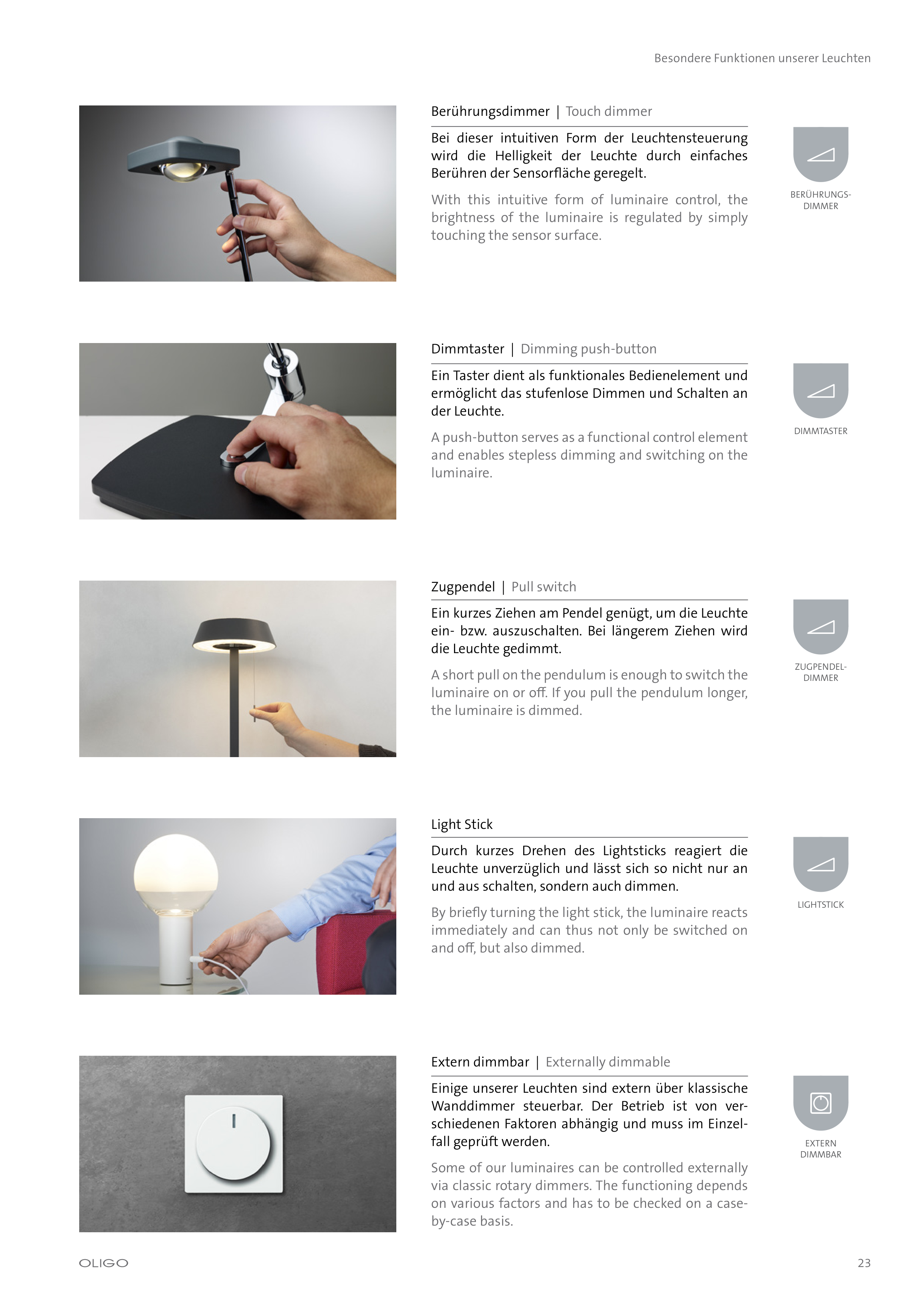 Besondere Funktionen unserer Leuchten

Berührungsdimmer | Touch dimmer

Bei dieser intuitiven Form der Leuchtensteuerung wird die Helligkeit der Leuchte durch einfaches Berühren der Sensorfläche geregelt.

With this intuitive form of luminaire control, the brightness of the luminaire is regulated by simply touching the sensor surface.

BERÜHRUNGS-DIMMER

Dimmtaster | Dimming push-button

Ein Taster dient als funktionales Bedienelement und ermöglicht das stufenlose Dimmen und Schalten an der Leuchte.

A push-button serves as a functional control element and enables stepless dimming and switching on the luminaire.

DIMMTASTER

Zugpendel | Pull switch

Ein kurzes Ziehen am Pendel genügt, um die Leuchte ein- bzw. auszuschalten. Bei längerem Ziehen wird die Leuchte gedimmt.

A short pull on the pendulum is enough to switch the luminaire on or off. If you pull the pendulum longer, the luminaire is dimmed.

ZUGPENDEL-DIMMER

Light Stick

Durch kurzes Drehen des Lightsticks reagiert die Leuchte unverzüglich und lässt sich so nicht nur an und aus schalten, sondern auch dimmen.

By briefly turning the light stick, the luminaire reacts immediately and can thus not only be switched on and off, but also dimmed.

LIGHTSTICK

Extern dimmbar | Externally dimmable

Einige unserer Leuchten sind extern über klassische Wanddimmer steuerbar. Der Betrieb ist von verschiedenen Faktoren abhängig und muss im Einzelfall geprüft werden.

Some of our luminaires can be controlled externally via classic rotary dimmers. The functioning depends on various factors and has to be checked on a case-by-case basis.

EXTERN DIMMBAR

OLIGO

23