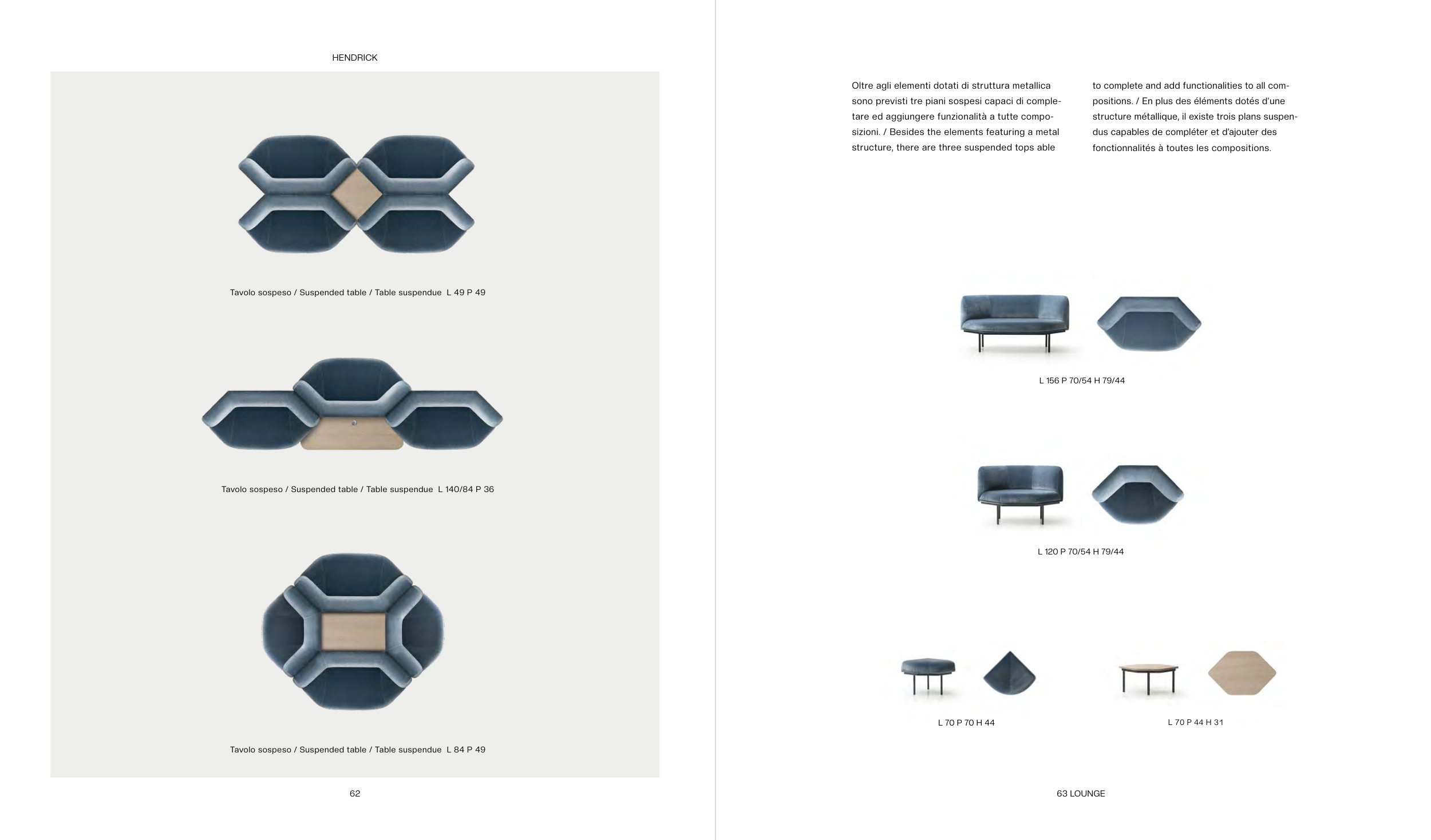 HENDRICK

Tavolo sospeso / Suspended table / Table suspendue L 49 P 49

Tavolo sospeso / Suspended table / Table suspendue L 140/84 P 36

Tavolo sospeso / Suspended table / Table suspendue L 84 P 49

62

Oltre agli elementi dotati di struttura metallica sono previsti tre piani sospesi capaci di completare ed aggiungere funzionalità a tutte composizioni. / Besides the elements featuring a metal structure, there are three suspended tops able to complete and add functionalities to all compositions. / En plus des éléments dotés d'une structure métallique, il existe trois plans suspendus capables de compléter et d'ajouter des fonctionnalités à toutes les compositions.

L 156 P 70/54 H 79/44

L 120 P 70/54 H 79/44

L 70 P 70 H 44

L 70 P 44 H 31

63 LOUNGE