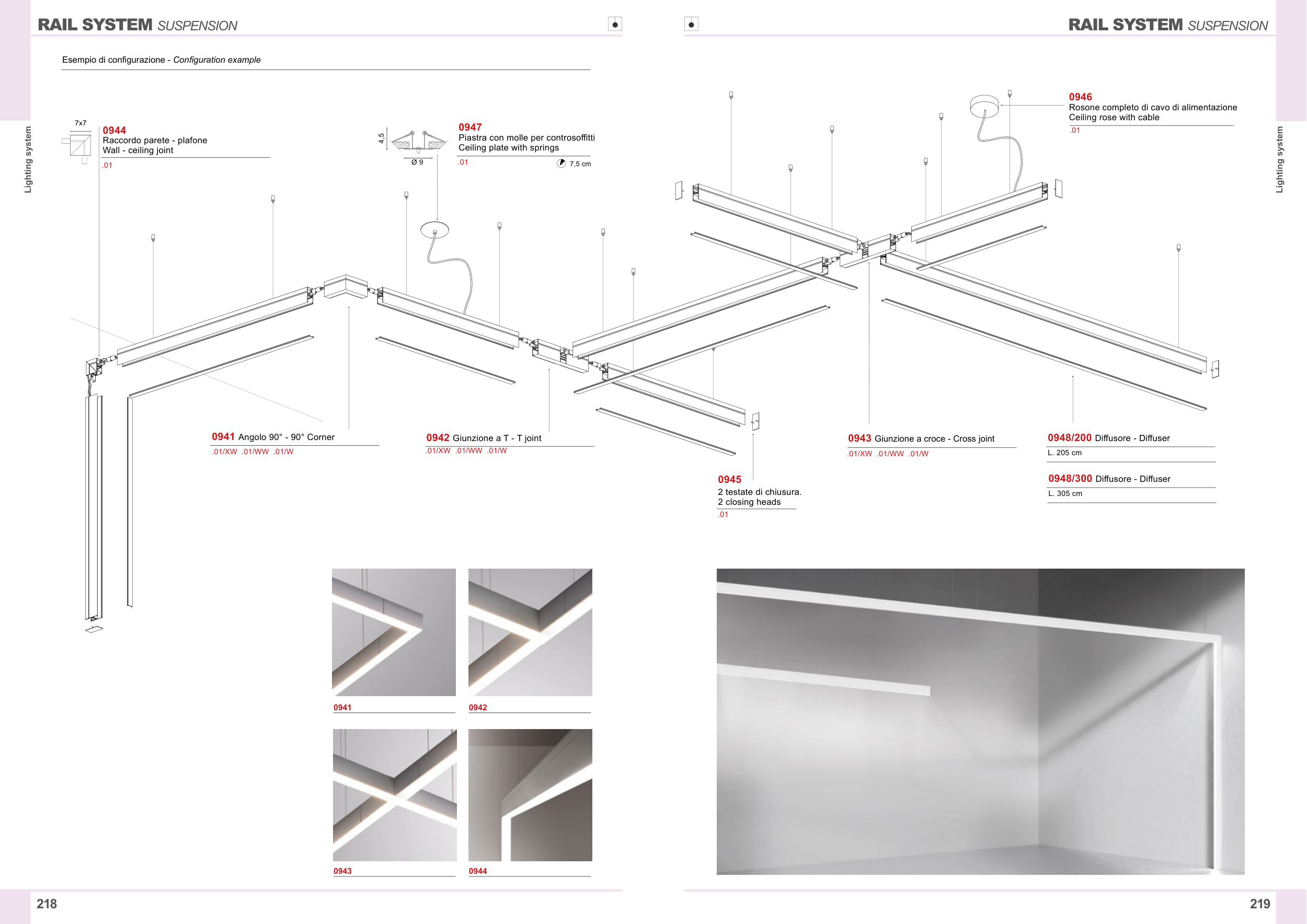 RAIL SYSTEM SUSPENSION

Lighting system

Esempio di configurazione - Configuration example

7x7

0944
Raccordo parete - plafone
Wall - ceiling joint
.01

4,5
Ø 9

0947
Piastra con molle per controsoffitti
Ceiling plate with springs
.01
7,5 cm

0941 Angolo 90° - 90° Corner
.01/XW .01/WW .01/W

0942 Giunzione a T - T joint
.01/XW .01/WW .01/W

0941

0942

0943

0944

218

RAIL SYSTEM SUSPENSION

Lighting system

0946
Rosone completo di cavo di alimentazione
Ceiling rose with cable
.01

0943 Giunzione a croce - Cross joint
.01/XW .01/WW .01/W

0948/200 Diffusore - Diffuser
L. 205 cm

0948/300 Diffusore - Diffuser
L. 305 cm

0945
2 testate di chiusura.
2 closing heads
.01

219