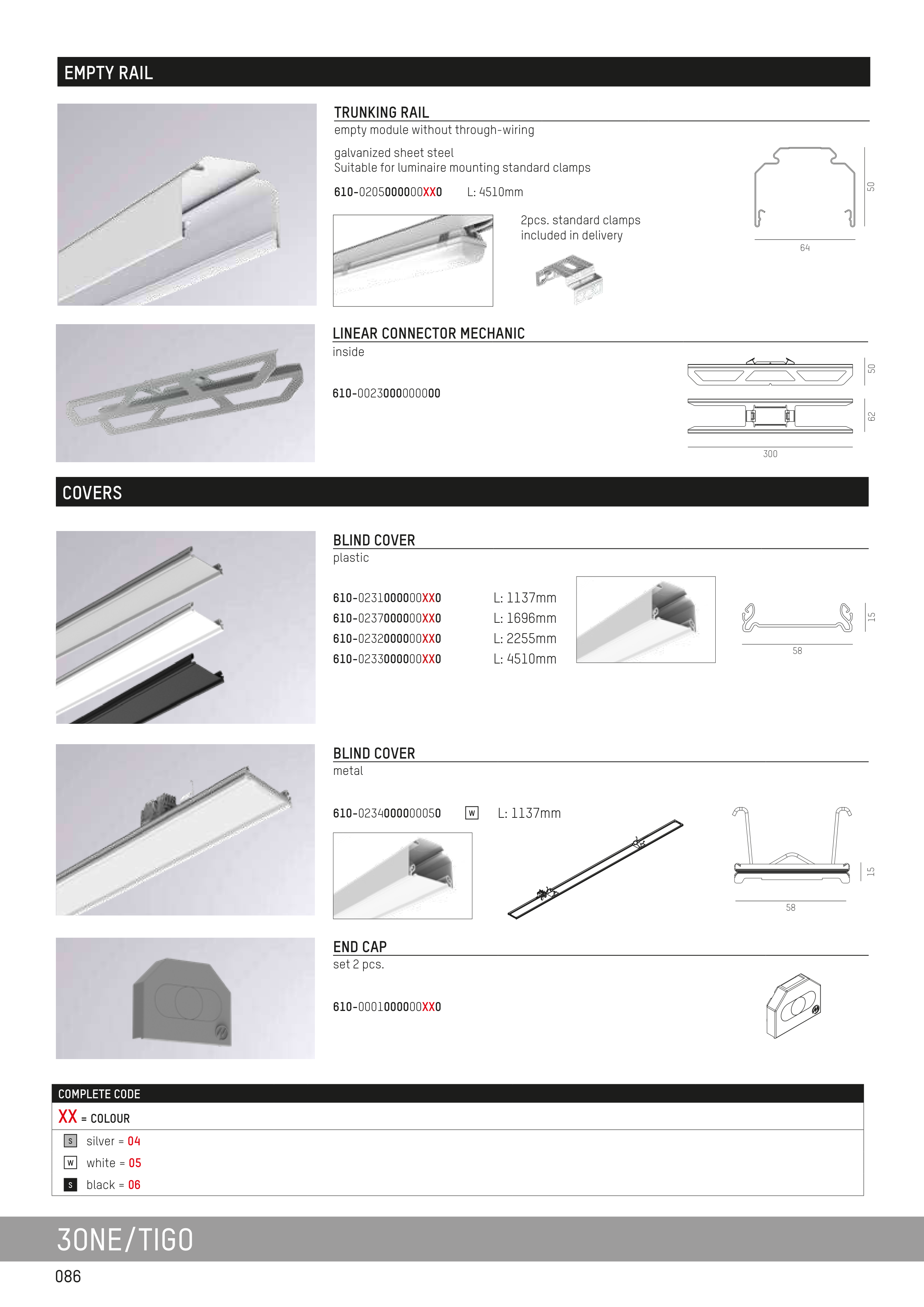 EMPTY RAIL

TRUNKING RAIL
empty module without through-wiring

galvanized sheet steel
Suitable for luminaire mounting standard clamps

610-0205000000XX0 L: 4510mm

2pcs. standard clamps included in delivery

50
64

LINEAR CONNECTOR MECHANIC
inside

610-0023000000000

50
62
300

COVERS

BLIND COVER
plastic

610-0231000000XX0 L: 1137mm
610-0237000000XX0 L: 1696mm
610-0232000000XX0 L: 2255mm
610-0233000000XX0 L: 4510mm

15
58

BLIND COVER
metal

610-0234000000050 W L: 1137mm

15
58

END CAP
set 2 pcs.

610-0001000000XX0

COMPLETE CODE
XX = COLOUR
S silver = 04
W white = 05
S black = 06

3ONE/TIGO

086