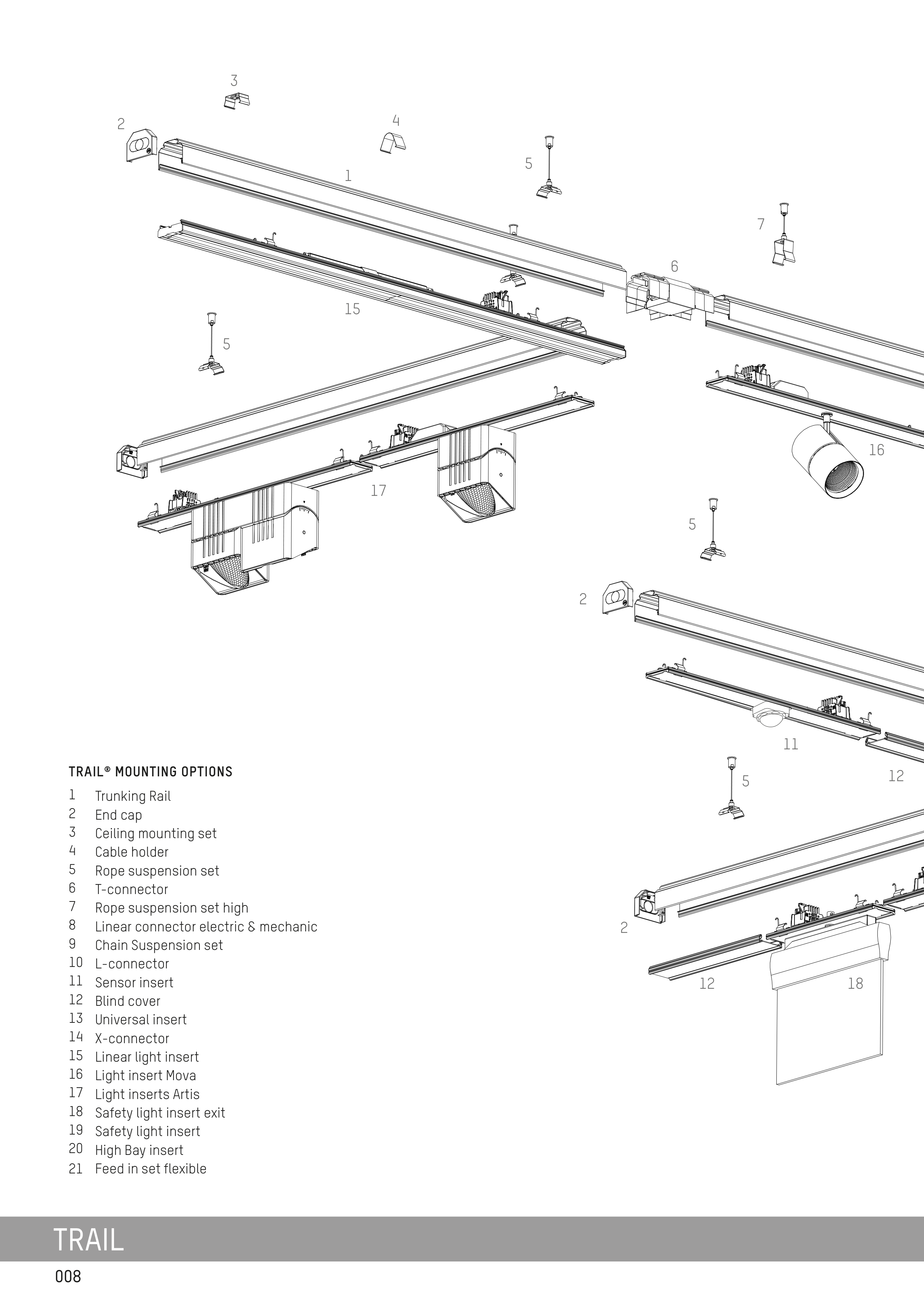 3

2

4

5

1

7

6

15

5

16

17

5

2

11

5

12

2

12

18

TRAIL® MOUNTING OPTIONS

1 Trunking Rail
2 End cap
3 Ceiling mounting set
4 Cable holder
5 Rope suspension set
6 T-connector
7 Rope suspension set high
8 Linear connector electric & mechanic
9 Chain Suspension set
10 L-connector
11 Sensor insert
12 Blind cover
13 Universal insert
14 X-connector
15 Linear light insert
16 Light insert Mova
17 Light inserts Artis
18 Safety light insert exit
19 Safety light insert
20 High Bay insert
21 Feed in set flexible

TRAIL

008