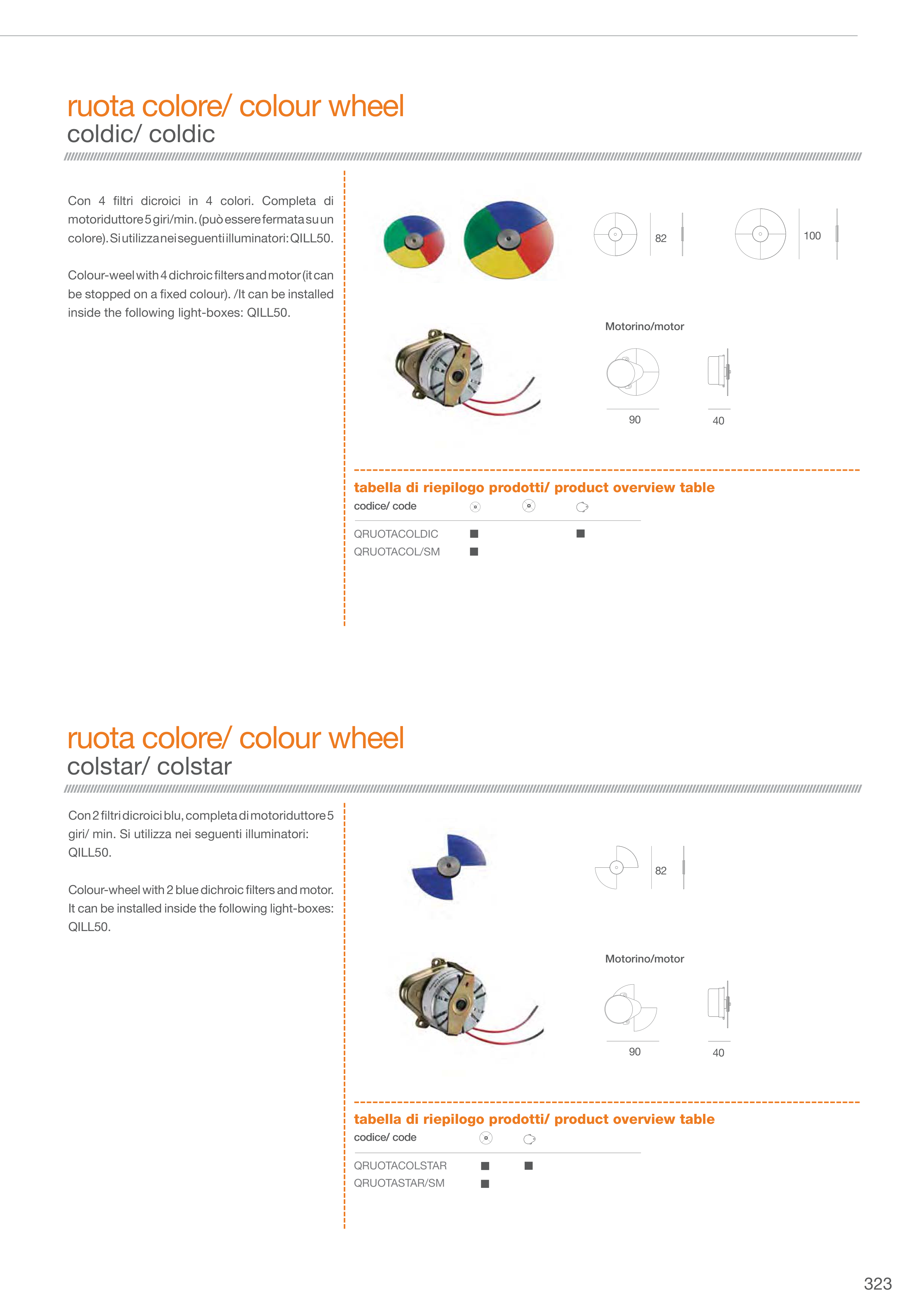 ruota colore/ colour wheel
coldic/ coldic

Con 4 filtri dicroici in 4 colori. Completa di motoriduttore 5 giri/min. (può essere fermata su un colore). Si utilizza nei seguenti illuminatori: QILL50.

Colour-weel with 4 dichroic filters and motor (it can be stopped on a fixed colour). /It can be installed inside the following light-boxes: QILL50.

82

100

Motorino/motor

90

40

tabella di riepilogo prodotti/ product overview table

| codice/ code | | | |
|---|---|---|---|
| QRUOTACOLDIC | ■ | | ■ |
| QRUOTACOL/SM | ■ | | |

ruota colore/ colour wheel
colstar/ colstar

Con 2 filtri dicroici blu, completa di motoriduttore 5 giri/ min. Si utilizza nei seguenti illuminatori: QILL50.

Colour-wheel with 2 blue dichroic filters and motor. It can be installed inside the following light-boxes: QILL50.

82

Motorino/motor

90

40

tabella di riepilogo prodotti/ product overview table

| codice/ code | | |
|---|---|---|
| QRUOTACOLSTAR | ■ | ■ |
| QRUOTASTAR/SM | ■ | |

323