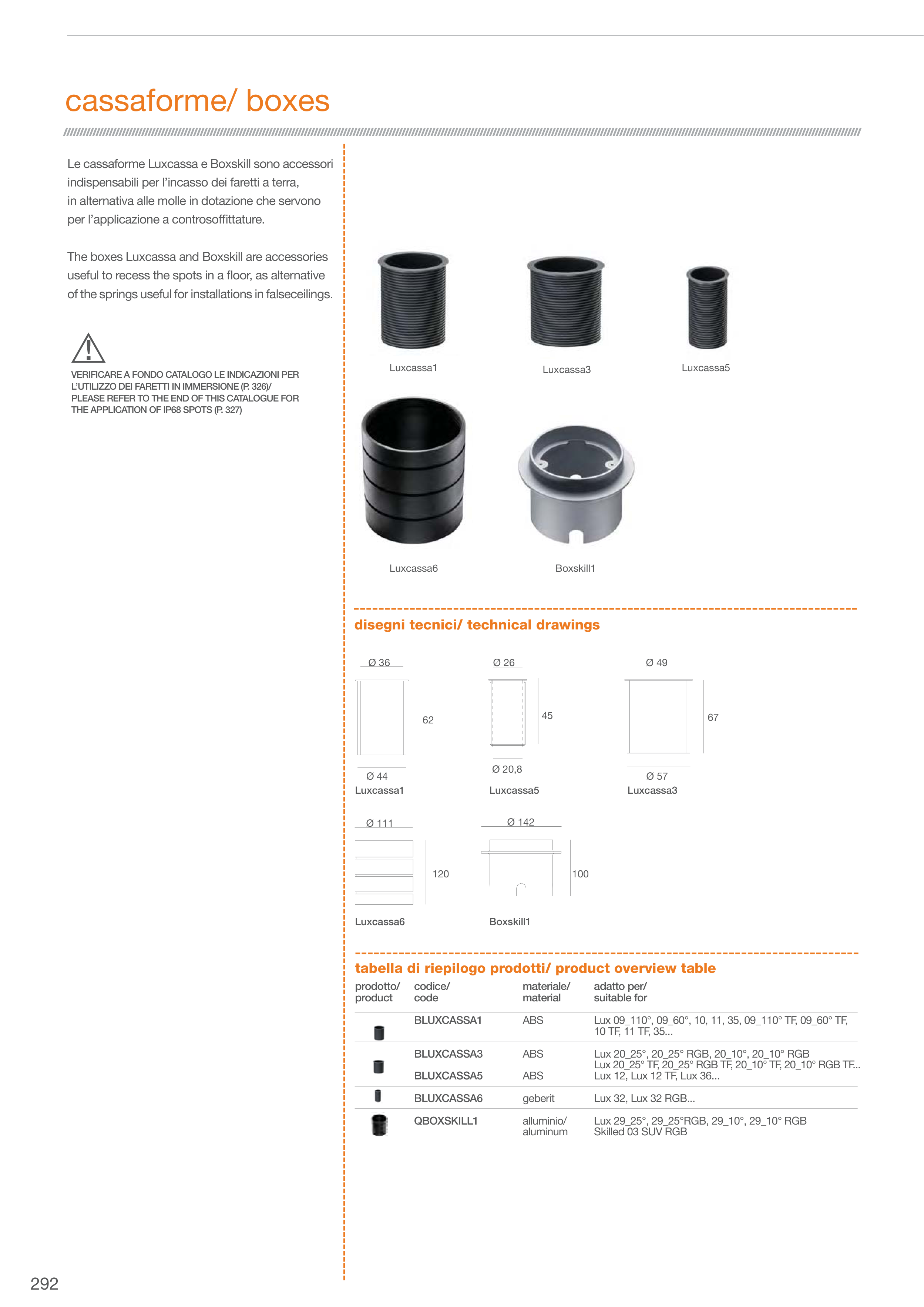 cassaforme/ boxes

Le cassaforme Luxcassa e Boxskill sono accessori indispensabili per l'incasso dei faretti a terra, in alternativa alle molle in dotazione che servono per l'applicazione a controsoffittature.

The boxes Luxcassa and Boxskill are accessories useful to recess the spots in a floor, as alternative of the springs useful for installations in falseceilings.

VERIFICARE A FONDO CATALOGO LE INDICAZIONI PER L'UTILIZZO DEI FARETTI IN IMMERSIONE (P. 326)/
PLEASE REFER TO THE END OF THIS CATALOGUE FOR THE APPLICATION OF IP68 SPOTS (P. 327)

Luxcassa1

Luxcassa3

Luxcassa5

Luxcassa6

Boxskill1

disegni tecnici/ technical drawings

Ø 36
62
Ø 44
Luxcassa1

Ø 26
45
Ø 20,8
Luxcassa5

Ø 49
67
Ø 57
Luxcassa3

Ø 111
120
Luxcassa6

Ø 142
100
Boxskill1

tabella di riepilogo prodotti/ product overview table

| prodotto/ product | codice/ code | materiale/ material | adatto per/ suitable for |
|---|---|---|---|
| | BLUXCASSA1 | ABS | Lux 09_110°, 09_60°, 10, 11, 35, 09_110° TF, 09_60° TF, 10 TF, 11 TF, 35... |
| | BLUXCASSA3 | ABS | Lux 20_25°, 20_25° RGB, 20_10°, 20_10° RGB Lux 20_25° TF, 20_25° RGB TF, 20_10° TF, 20_10° RGB TF... |
| | BLUXCASSA5 | ABS | Lux 12, Lux 12 TF, Lux 36... |
| | BLUXCASSA6 | geberit | Lux 32, Lux 32 RGB... |
| | QBOXSKILL1 | alluminio/ aluminum | Lux 29_25°, 29_25°RGB, 29_10°, 29_10° RGB Skilled 03 SUV RGB |

292