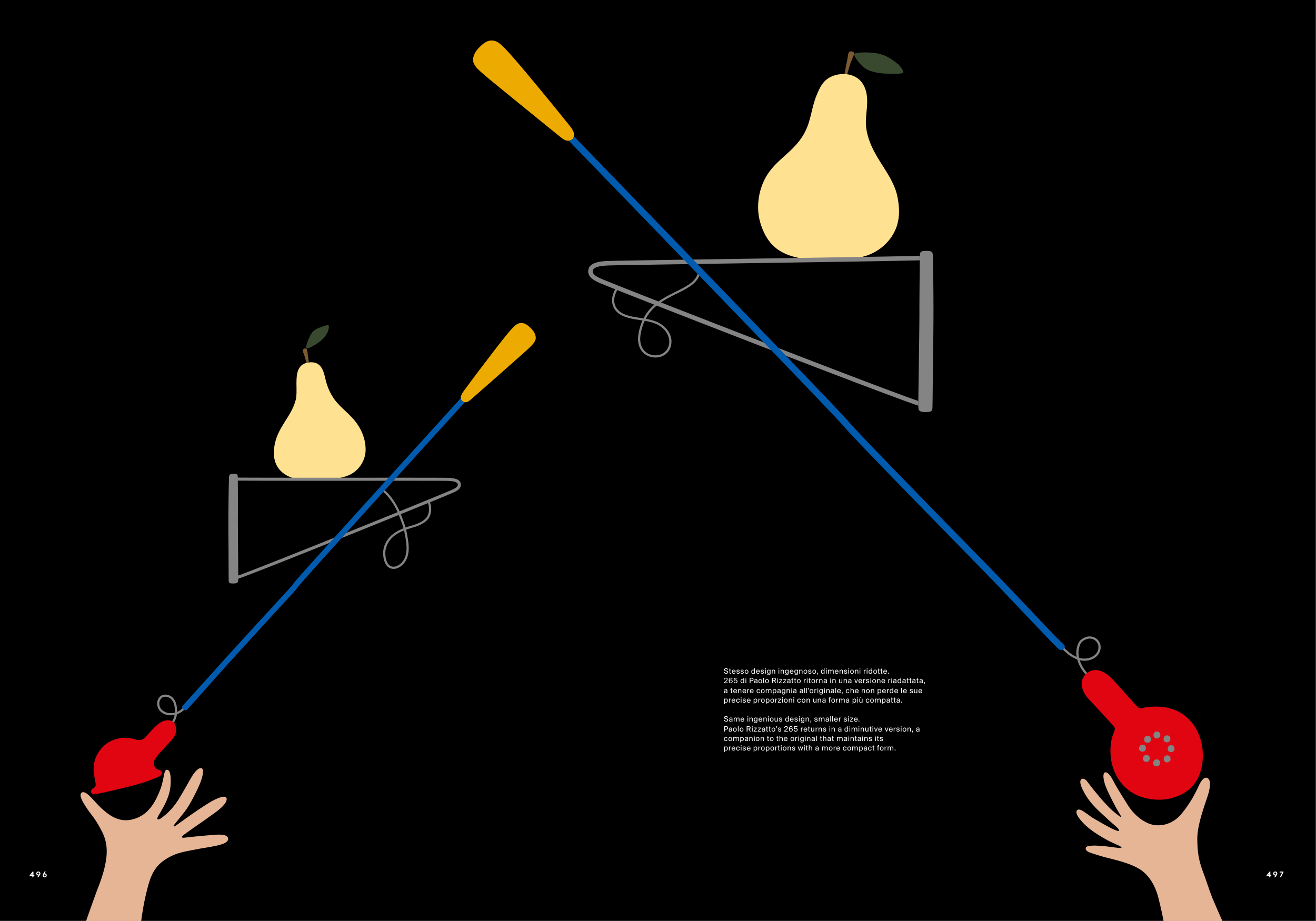 Stesso design ingegnoso, dimensioni ridotte.
265 di Paolo Rizzatto ritorna in una versione riadattata, a tenere compagnia all'originale, che non perde le sue precise proporzioni con una forma più compatta.

Same ingenious design, smaller size.
Paolo Rizzatto's 265 returns in a diminutive version, a companion to the original that maintains its precise proportions with a more compact form.

496

497