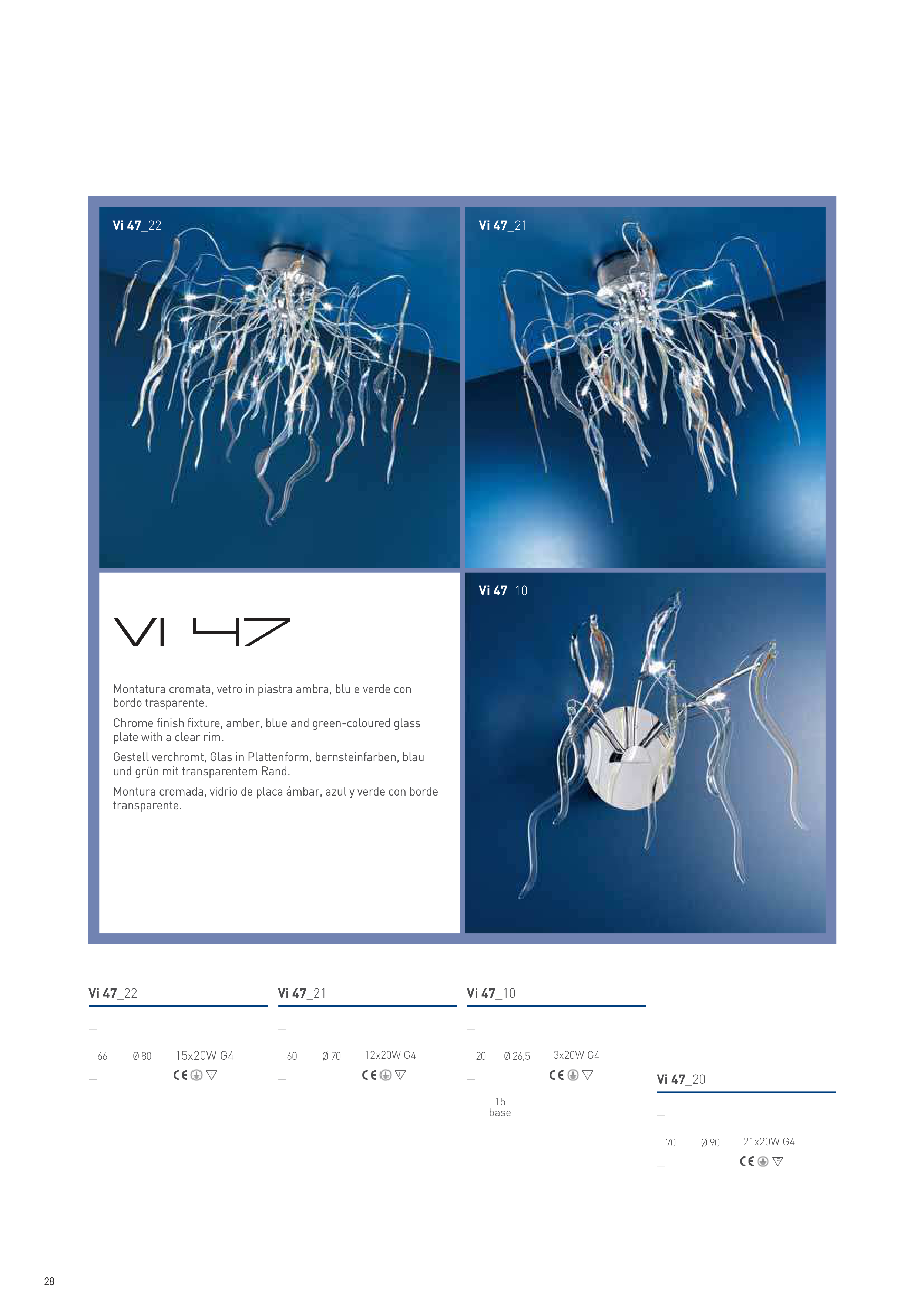 Vi 47_22

Vi 47_21

VI 47

Montatura cromata, vetro in piastra ambra, blu e verde con bordo trasparente.

Chrome finish fixture, amber, blue and green-coloured glass plate with a clear rim.

Gestell verchromt, Glas in Plattenform, bernsteinfarben, blau und grün mit transparentem Rand.

Montura cromada, vidrio de placa ámbar, azul y verde con borde transparente.

Vi 47_10

Vi 47_22

66 Ø 80 15x20W G4

CE

Vi 47_21

60 Ø 70 12x20W G4

CE

Vi 47_10

20 Ø 26,5 3x20W G4

CE

15
base

Vi 47_20

70 Ø 90 21x20W G4

CE

28