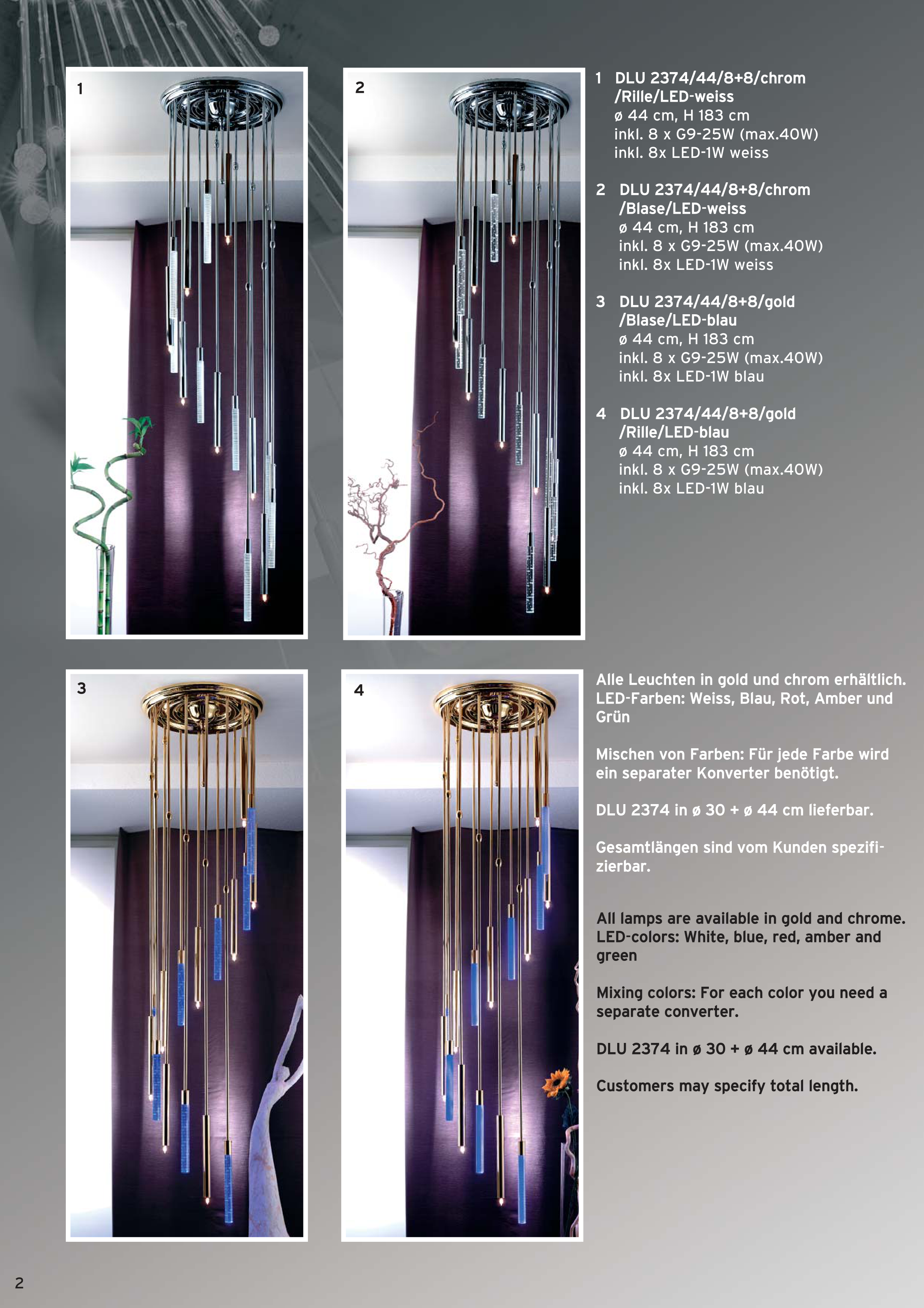 1

2

1 DLU 2374/44/8+8/chrom /Rille/LED-weiss
ø 44 cm, H 183 cm
inkl. 8 x G9-25W (max.40W)
inkl. 8x LED-1W weiss

2 DLU 2374/44/8+8/chrom /Blase/LED-weiss
ø 44 cm, H 183 cm
inkl. 8 x G9-25W (max.40W)
inkl. 8x LED-1W weiss

3 DLU 2374/44/8+8/gold /Blase/LED-blau
ø 44 cm, H 183 cm
inkl. 8 x G9-25W (max.40W)
inkl. 8x LED-1W blau

4 DLU 2374/44/8+8/gold /Rille/LED-blau
ø 44 cm, H 183 cm
inkl. 8 x G9-25W (max.40W)
inkl. 8x LED-1W blau

3

4

Alle Leuchten in gold und chrom erhältlich. LED-Farben: Weiss, Blau, Rot, Amber und Grün

Mischen von Farben: Für jede Farbe wird ein separater Konverter benötigt.

DLU 2374 in ø 30 + ø 44 cm lieferbar.

Gesamtlängen sind vom Kunden spezifizierbar.

All lamps are available in gold and chrome. LED-colors: White, blue, red, amber and green

Mixing colors: For each color you need a separate converter.

DLU 2374 in ø 30 + ø 44 cm available.

Customers may specify total length.

2