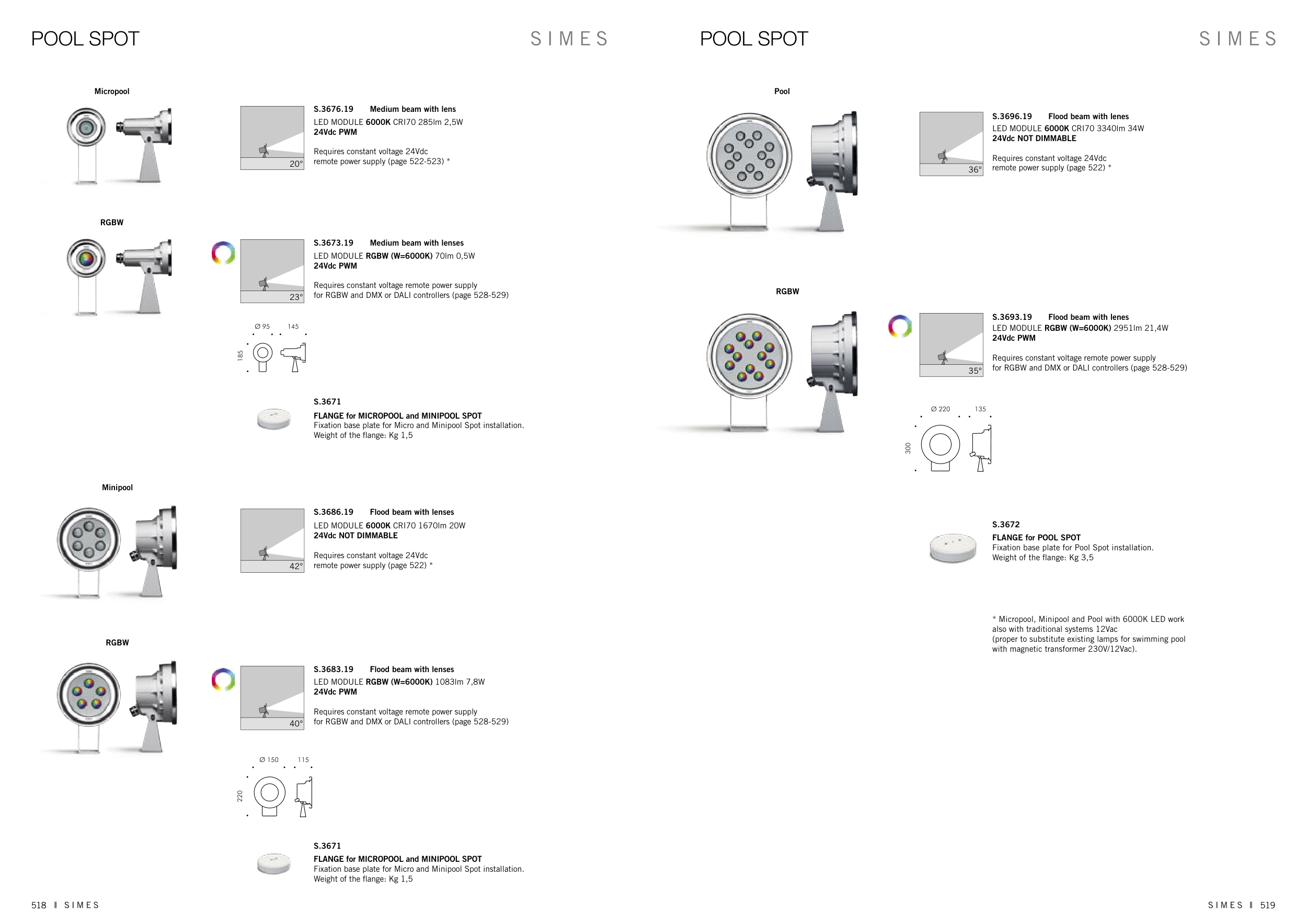 POOL SPOT

SIMES

Micropool

20°

S.3676.19 Medium beam with lens
LED MODULE 6000K CRI70 285lm 2,5W
24Vdc PWM

Requires constant voltage 24Vdc
remote power supply (page 522-523) *

RGBW

23°

S.3673.19 Medium beam with lenses
LED MODULE RGBW (W=6000K) 70lm 0,5W
24Vdc PWM

Requires constant voltage remote power supply
for RGBW and DMX or DALI controllers (page 528-529)

Ø 95 145
185

S.3671
FLANGE for MICROPOOL and MINIPOOL SPOT
Fixation base plate for Micro and Minipool Spot installation.
Weight of the flange: Kg 1,5

Minipool

42°

S.3686.19 Flood beam with lenses
LED MODULE 6000K CRI70 1670lm 20W
24Vdc NOT DIMMABLE

Requires constant voltage 24Vdc
remote power supply (page 522) *

RGBW

40°

S.3683.19 Flood beam with lenses
LED MODULE RGBW (W=6000K) 1083lm 7,8W
24Vdc PWM

Requires constant voltage remote power supply
for RGBW and DMX or DALI controllers (page 528-529)

Ø 150 115
220

S.3671
FLANGE for MICROPOOL and MINIPOOL SPOT
Fixation base plate for Micro and Minipool Spot installation.
Weight of the flange: Kg 1,5

518 I SIMES

POOL SPOT

SIMES

Pool

36°

S.3696.19 Flood beam with lenes
LED MODULE 6000K CRI70 3340lm 34W
24Vdc NOT DIMMABLE

Requires constant voltage 24Vdc
remote power supply (page 522) *

RGBW

35°

S.3693.19 Flood beam with lenes
LED MODULE RGBW (W=6000K) 2951lm 21,4W
24Vdc PWM

Requires constant voltage remote power supply
for RGBW and DMX or DALI controllers (page 528-529)

Ø 220 135
300

S.3672
FLANGE for POOL SPOT
Fixation base plate for Pool Spot installation.
Weight of the flange: Kg 3,5

* Micropool, Minipool and Pool with 6000K LED work also with traditional systems 12Vac
(proper to substitute existing lamps for swimming pool with magnetic transformer 230V/12Vac).

SIMES I 519