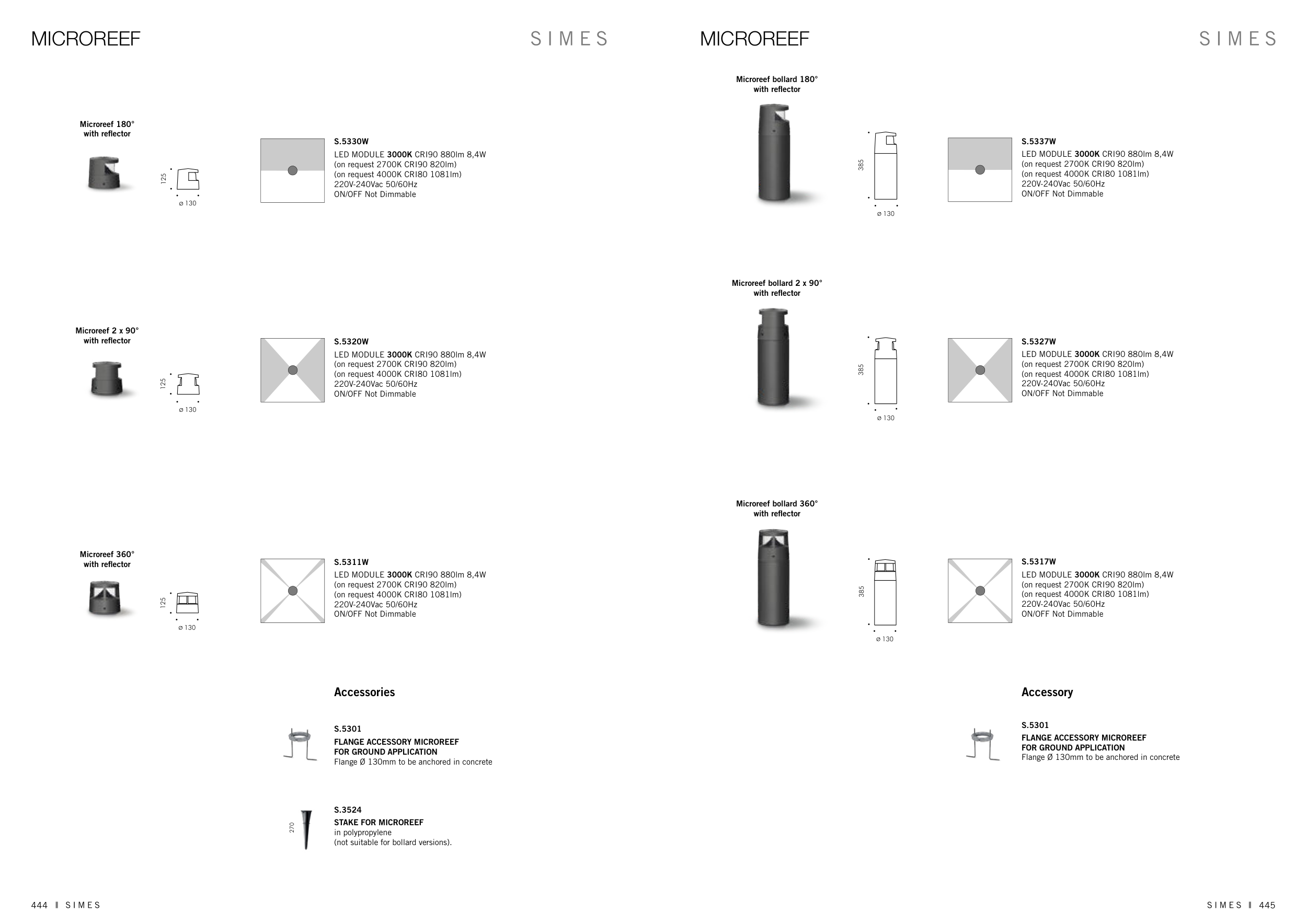 MICROREEF

SIMES

Microreef 180°
with reflector

125

ø 130

S.5330W
LED MODULE 3000K CRI90 880lm 8,4W
(on request 2700K CRI90 820lm)
(on request 4000K CRI80 1081lm)
220V-240Vac 50/60Hz
ON/OFF Not Dimmable

Microreef 2 x 90°
with reflector

125

ø 130

S.5320W
LED MODULE 3000K CRI90 880lm 8,4W
(on request 2700K CRI90 820lm)
(on request 4000K CRI80 1081lm)
220V-240Vac 50/60Hz
ON/OFF Not Dimmable

Microreef 360°
with reflector

125

ø 130

S.5311W
LED MODULE 3000K CRI90 880lm 8,4W
(on request 2700K CRI90 820lm)
(on request 4000K CRI80 1081lm)
220V-240Vac 50/60Hz
ON/OFF Not Dimmable

Accessories

S.5301
FLANGE ACCESSORY MICROREEF
FOR GROUND APPLICATION
Flange Ø 130mm to be anchored in concrete

270

S.3524
STAKE FOR MICROREEF
in polypropylene
(not suitable for bollard versions).

444 I SIMES

MICROREEF

SIMES

Microreef bollard 180°
with reflector

385

ø 130

S.5337W
LED MODULE 3000K CRI90 880lm 8,4W
(on request 2700K CRI90 820lm)
(on request 4000K CRI80 1081lm)
220V-240Vac 50/60Hz
ON/OFF Not Dimmable

Microreef bollard 2 x 90°
with reflector

385

ø 130

S.5327W
LED MODULE 3000K CRI90 880lm 8,4W
(on request 2700K CRI90 820lm)
(on request 4000K CRI80 1081lm)
220V-240Vac 50/60Hz
ON/OFF Not Dimmable

Microreef bollard 360°
with reflector

385

ø 130

S.5317W
LED MODULE 3000K CRI90 880lm 8,4W
(on request 2700K CRI90 820lm)
(on request 4000K CRI80 1081lm)
220V-240Vac 50/60Hz
ON/OFF Not Dimmable

Accessory

S.5301
FLANGE ACCESSORY MICROREEF
FOR GROUND APPLICATION
Flange Ø 130mm to be anchored in concrete

SIMES I 445