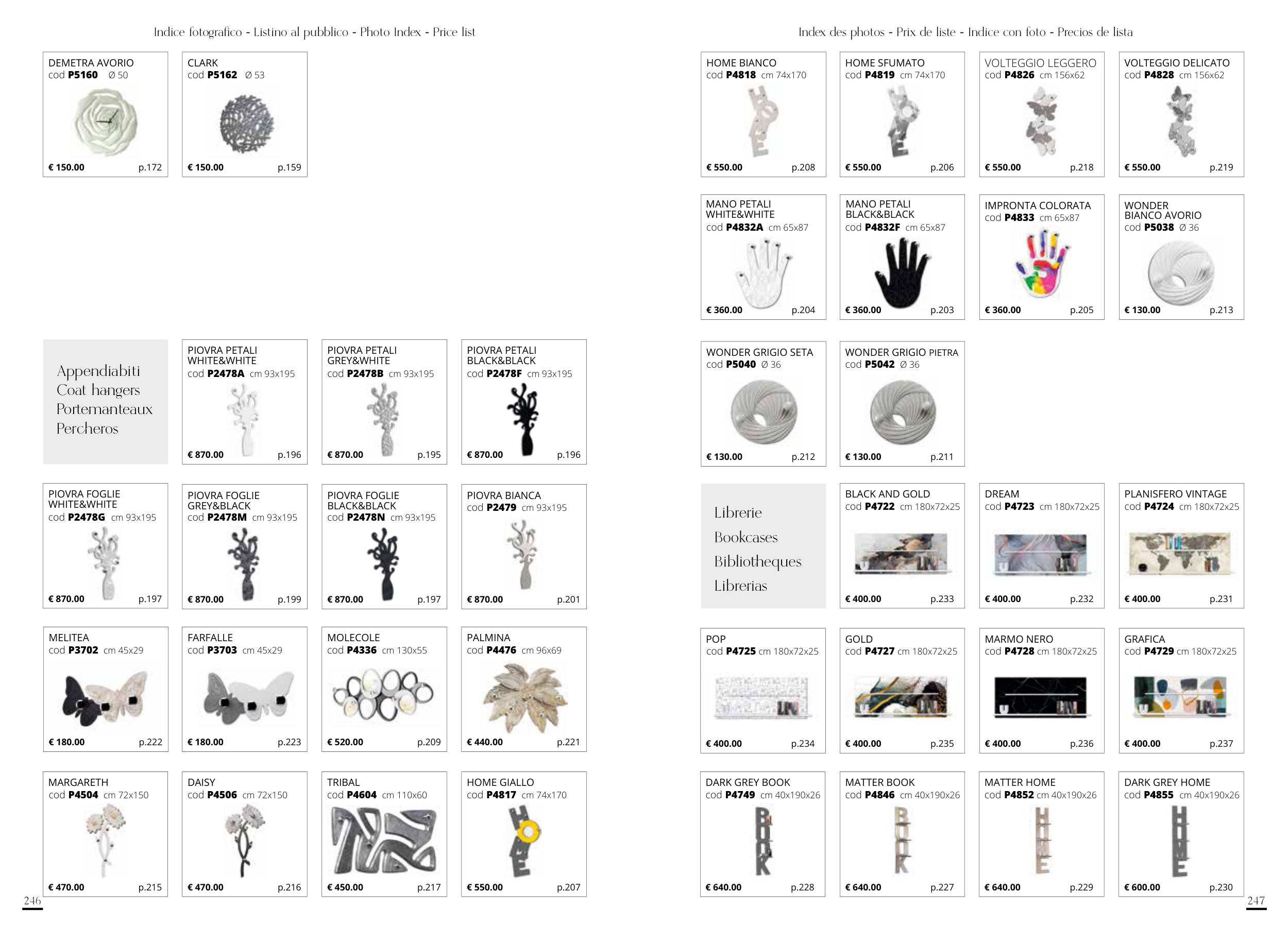 Indice fotografico - Listino al pubblico - Photo Index - Price list

DEMETRA AVORIO
cod **P5160** Ø 50
€ 150.00 p.172

CLARK
cod **P5162** Ø 53
€ 150.00 p.159

Appendiabiti
Coat hangers
Portemanteaux
Percheros

PIOVRA PETALI WHITE&WHITE
cod **P2478A** cm 93x195
€ 870.00 p.196

PIOVRA PETALI GREY&WHITE
cod **P2478B** cm 93x195
€ 870.00 p.195

PIOVRA PETALI BLACK&BLACK
cod **P2478F** cm 93x195
€ 870.00 p.196

PIOVRA FOGLIE WHITE&WHITE
cod **P2478G** cm 93x195
€ 870.00 p.197

PIOVRA FOGLIE GREY&BLACK
cod **P2478M** cm 93x195
€ 870.00 p.199

PIOVRA FOGLIE BLACK&BLACK
cod **P2478N** cm 93x195
€ 870.00 p.197

PIOVRA BIANCA
cod **P2479** cm 93x195
€ 870.00 p.201

MELITEA
cod **P3702** cm 45x29
€ 180.00 p.222

FARFALLE
cod **P3703** cm 45x29
€ 180.00 p.223

MOLECOLE
cod **P4336** cm 130x55
€ 520.00 p.209

PALMINA
cod **P4476** cm 96x69
€ 440.00 p.221

MARGARETH
cod **P4504** cm 72x150
€ 470.00 p.215

DAISY
cod **P4506** cm 72x150
€ 470.00 p.216

TRIBAL
cod **P4604** cm 110x60
€ 450.00 p.217

HOME GIALLO
cod **P4817** cm 74x170
€ 550.00 p.207

246

Index des photos - Prix de liste - Indice con foto - Precios de lista

HOME BIANCO
cod **P4818** cm 74x170
€ 550.00 p.208

HOME SFUMATO
cod **P4819** cm 74x170
€ 550.00 p.206

VOLTEGGIO LEGGERO
cod **P4826** cm 156x62
€ 550.00 p.218

VOLTEGGIO DELICATO
cod **P4828** cm 156x62
€ 550.00 p.219

MANO PETALI WHITE&WHITE
cod **P4832A** cm 65x87
€ 360.00 p.204

MANO PETALI BLACK&BLACK
cod **P4832F** cm 65x87
€ 360.00 p.203

IMPRONTA COLORATA
cod **P4833** cm 65x87
€ 360.00 p.205

WONDER BIANCO AVORIO
cod **P5038** Ø 36
€ 130.00 p.213

WONDER GRIGIO SETA
cod **P5040** Ø 36
€ 130.00 p.212

WONDER GRIGIO PIETRA
cod **P5042** Ø 36
€ 130.00 p.211

Librerie
Bookcases
Bibliotheques
Librerias

BLACK AND GOLD
cod **P4722** cm 180x72x25
€ 400.00 p.233

DREAM
cod **P4723** cm 180x72x25
€ 400.00 p.232

PLANISFERO VINTAGE
cod **P4724** cm 180x72x25
€ 400.00 p.231

POP
cod **P4725** cm 180x72x25
€ 400.00 p.234

GOLD
cod **P4727** cm 180x72x25
€ 400.00 p.235

MARMO NERO
cod **P4728** cm 180x72x25
€ 400.00 p.236

GRAFICA
cod **P4729** cm 180x72x25
€ 400.00 p.237

DARK GREY BOOK
cod **P4749** cm 40x190x26
€ 640.00 p.228

MATTER BOOK
cod **P4846** cm 40x190x26
€ 640.00 p.227

MATTER HOME
cod **P4852** cm 40x190x26
€ 640.00 p.229

DARK GREY HOME
cod **P4855** cm 40x190x26
€ 600.00 p.230

247