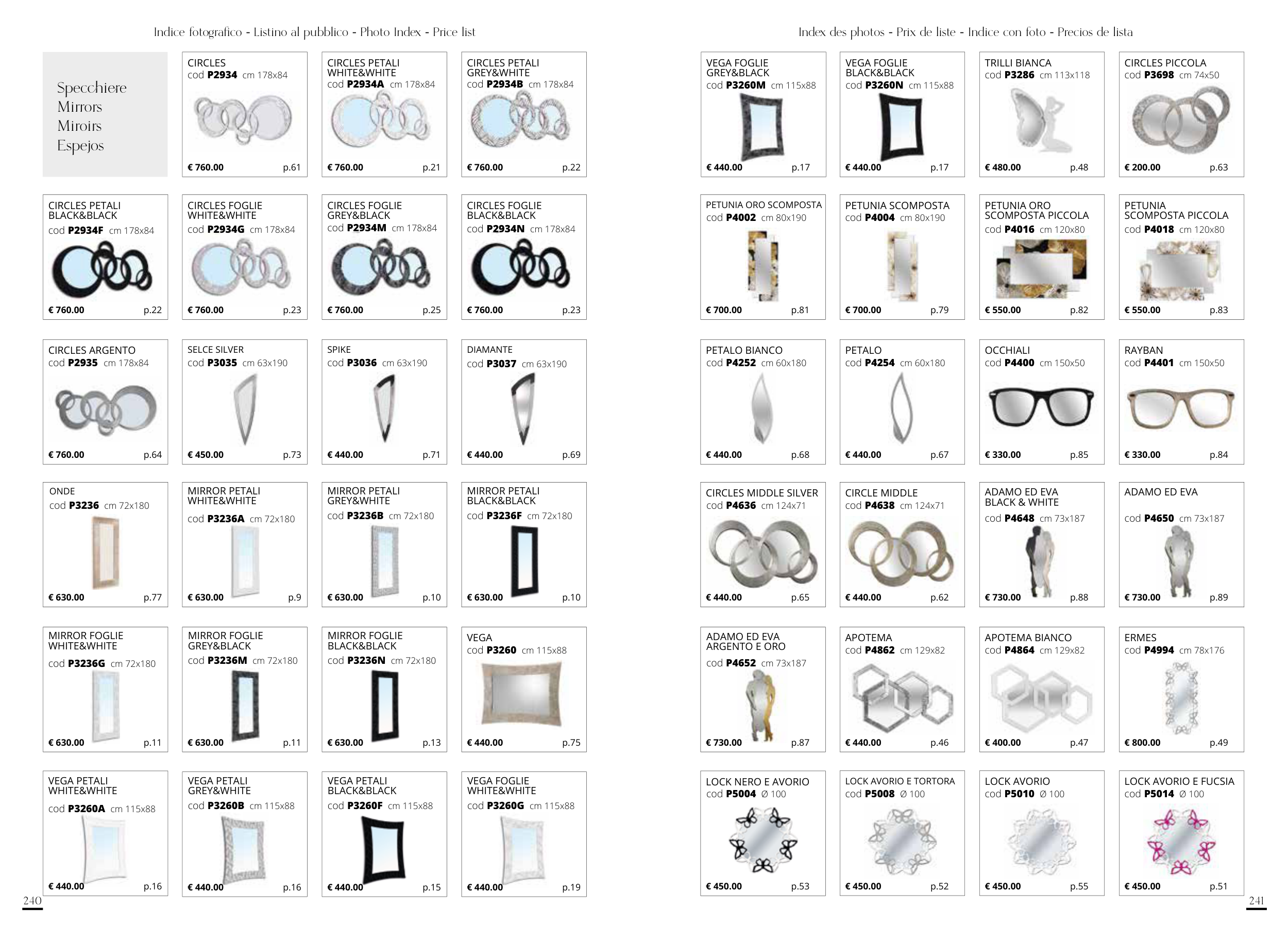 Indice fotografico - Listino al pubblico - Photo Index - Price list

Specchiere
Mirrors
Miroirs
Espejos

CIRCLES
cod **P2934** cm 178x84
€ 760.00 p.61

CIRCLES PETALI WHITE&WHITE
cod **P2934A** cm 178x84
€ 760.00 p.21

CIRCLES PETALI GREY&WHITE
cod **P2934B** cm 178x84
€ 760.00 p.22

CIRCLES PETALI BLACK&BLACK
cod **P2934F** cm 178x84
€ 760.00 p.22

CIRCLES FOGLIE WHITE&WHITE
cod **P2934G** cm 178x84
€ 760.00 p.23

CIRCLES FOGLIE GREY&BLACK
cod **P2934M** cm 178x84
€ 760.00 p.25

CIRCLES FOGLIE BLACK&BLACK
cod **P2934N** cm 178x84
€ 760.00 p.23

CIRCLES ARGENTO
cod **P2935** cm 178x84
€ 760.00 p.64

SELCE SILVER
cod **P3035** cm 63x190
€ 450.00 p.73

SPIKE
cod **P3036** cm 63x190
€ 440.00 p.71

DIAMANTE
cod **P3037** cm 63x190
€ 440.00 p.69

ONDE
cod **P3236** cm 72x180
€ 630.00 p.77

MIRROR PETALI WHITE&WHITE
cod **P3236A** cm 72x180
€ 630.00 p.9

MIRROR PETALI GREY&WHITE
cod **P3236B** cm 72x180
€ 630.00 p.10

MIRROR PETALI BLACK&BLACK
cod **P3236F** cm 72x180
€ 630.00 p.10

MIRROR FOGLIE WHITE&WHITE
cod **P3236G** cm 72x180
€ 630.00 p.11

MIRROR FOGLIE GREY&BLACK
cod **P3236M** cm 72x180
€ 630.00 p.11

MIRROR FOGLIE BLACK&BLACK
cod **P3236N** cm 72x180
€ 630.00 p.13

VEGA
cod **P3260** cm 115x88
€ 440.00 p.75

VEGA PETALI WHITE&WHITE
cod **P3260A** cm 115x88
€ 440.00 p.16

VEGA PETALI GREY&WHITE
cod **P3260B** cm 115x88
€ 440.00 p.16

VEGA PETALI BLACK&BLACK
cod **P3260F** cm 115x88
€ 440.00 p.15

VEGA FOGLIE WHITE&WHITE
cod **P3260G** cm 115x88
€ 440.00 p.19

240

Index des photos - Prix de liste - Indice con foto - Precios de lista

VEGA FOGLIE GREY&BLACK
cod **P3260M** cm 115x88
€ 440.00 p.17

VEGA FOGLIE BLACK&BLACK
cod **P3260N** cm 115x88
€ 440.00 p.17

TRILLI BIANCA
cod **P3286** cm 113x118
€ 480.00 p.48

CIRCLES PICCOLA
cod **P3698** cm 74x50
€ 200.00 p.63

PETUNIA ORO SCOMPOSTA
cod **P4002** cm 80x190
€ 700.00 p.81

PETUNIA SCOMPOSTA
cod **P4004** cm 80x190
€ 700.00 p.79

PETUNIA ORO SCOMPOSTA PICCOLA
cod **P4016** cm 120x80
€ 550.00 p.82

PETUNIA SCOMPOSTA PICCOLA
cod **P4018** cm 120x80
€ 550.00 p.83

PETALO BIANCO
cod **P4252** cm 60x180
€ 440.00 p.68

PETALO
cod **P4254** cm 60x180
€ 440.00 p.67

OCCHIALI
cod **P4400** cm 150x50
€ 330.00 p.85

RAYBAN
cod **P4401** cm 150x50
€ 330.00 p.84

CIRCLES MIDDLE SILVER
cod **P4636** cm 124x71
€ 440.00 p.65

CIRCLE MIDDLE
cod **P4638** cm 124x71
€ 440.00 p.62

ADAMO ED EVA BLACK & WHITE
cod **P4648** cm 73x187
€ 730.00 p.88

ADAMO ED EVA
cod **P4650** cm 73x187
€ 730.00 p.89

ADAMO ED EVA ARGENTO E ORO
cod **P4652** cm 73x187
€ 730.00 p.87

APOTEMA
cod **P4862** cm 129x82
€ 440.00 p.46

APOTEMA BIANCO
cod **P4864** cm 129x82
€ 400.00 p.47

ERMES
cod **P4994** cm 78x176
€ 800.00 p.49

LOCK NERO E AVORIO
cod **P5004** Ø 100
€ 450.00 p.53

LOCK AVORIO E TORTORA
cod **P5008** Ø 100
€ 450.00 p.52

LOCK AVORIO
cod **P5010** Ø 100
€ 450.00 p.55

LOCK AVORIO E FUCSIA
cod **P5014** Ø 100
€ 450.00 p.51

241