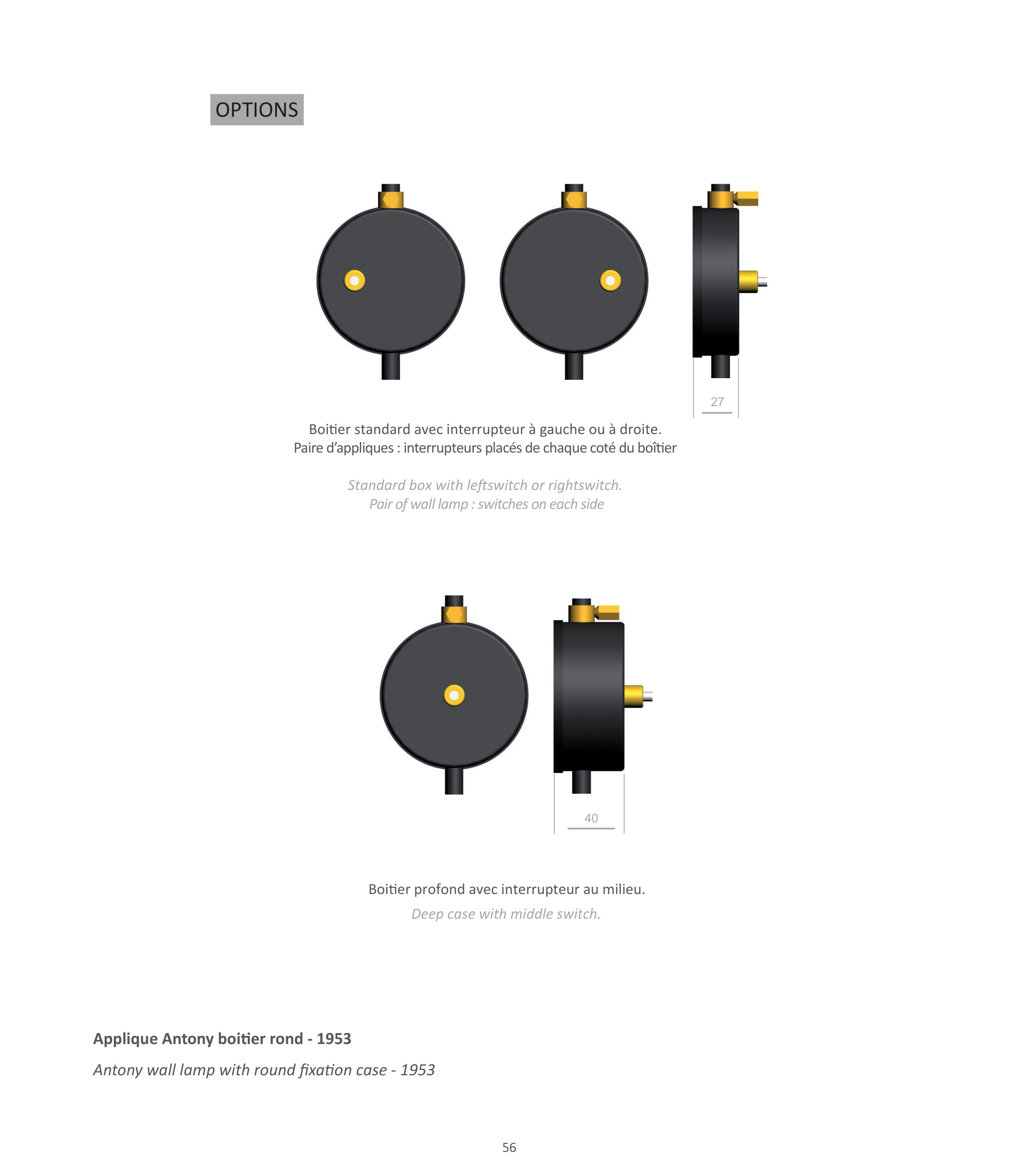 OPTIONS

27

Boitier standard avec interrupteur à gauche ou à droite.
Paire d'appliques : interrupteurs placés de chaque coté du boîtier

Standard box with leftswitch or rightswitch.
Pair of wall lamp : switches on each side

40

Boitier profond avec interrupteur au milieu.
Deep case with middle switch.

Applique Antony boitier rond - 1953

Antony wall lamp with round fixation case - 1953

56