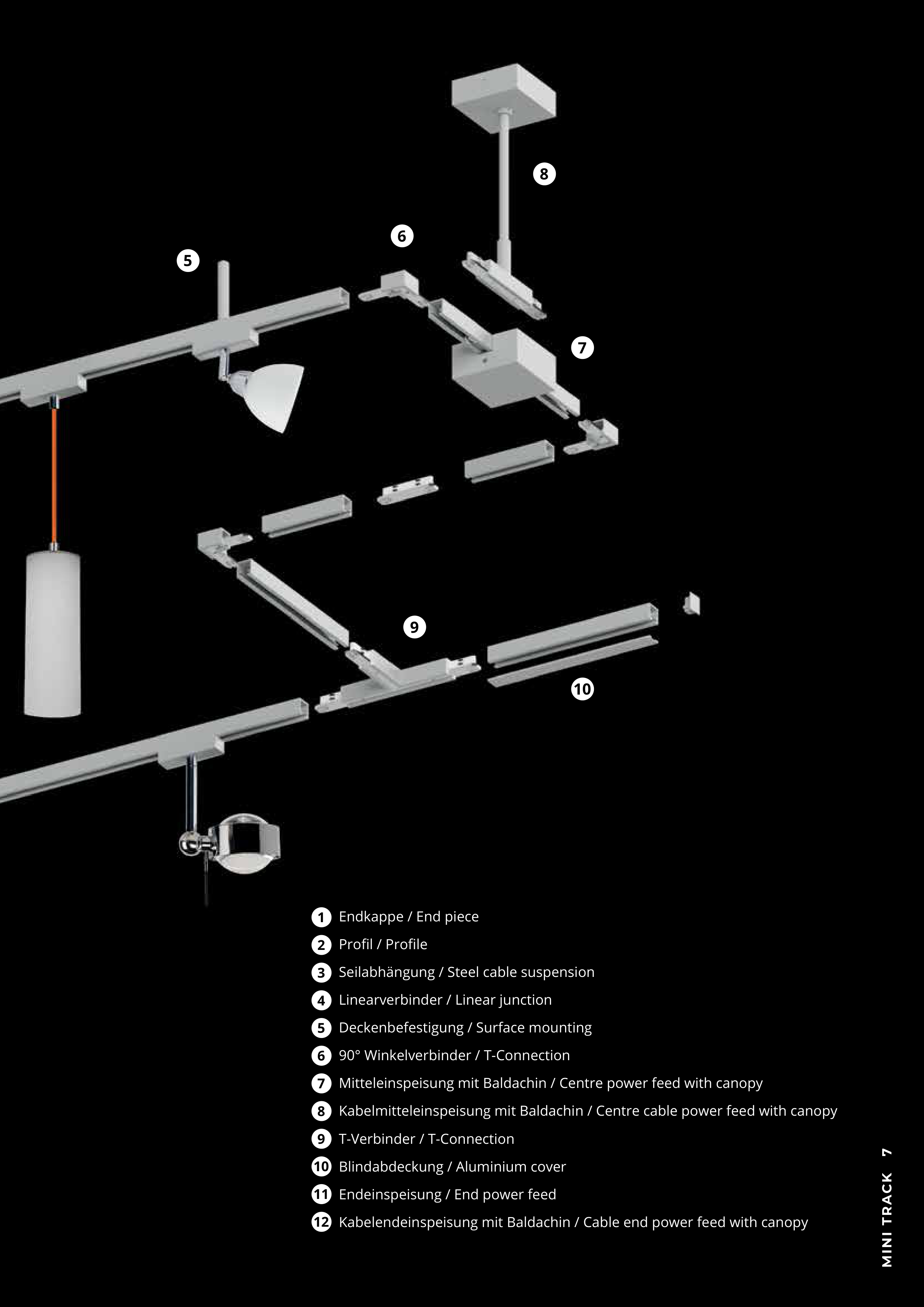 8

6

5

7

9

10

1 Endkappe / End piece
2 Profil / Profile
3 Seilabhängung / Steel cable suspension
4 Linearverbinder / Linear junction
5 Deckenbefestigung / Surface mounting
6 90° Winkelverbinder / T-Connection
7 Mitteleinspeisung mit Baldachin / Centre power feed with canopy
8 Kabelmitteleinspeisung mit Baldachin / Centre cable power feed with canopy
9 T-Verbinder / T-Connection
10 Blindabdeckung / Aluminium cover
11 Endeinspeisung / End power feed
12 Kabelendeinspeisung mit Baldachin / Cable end power feed with canopy

MINI TRACK 7