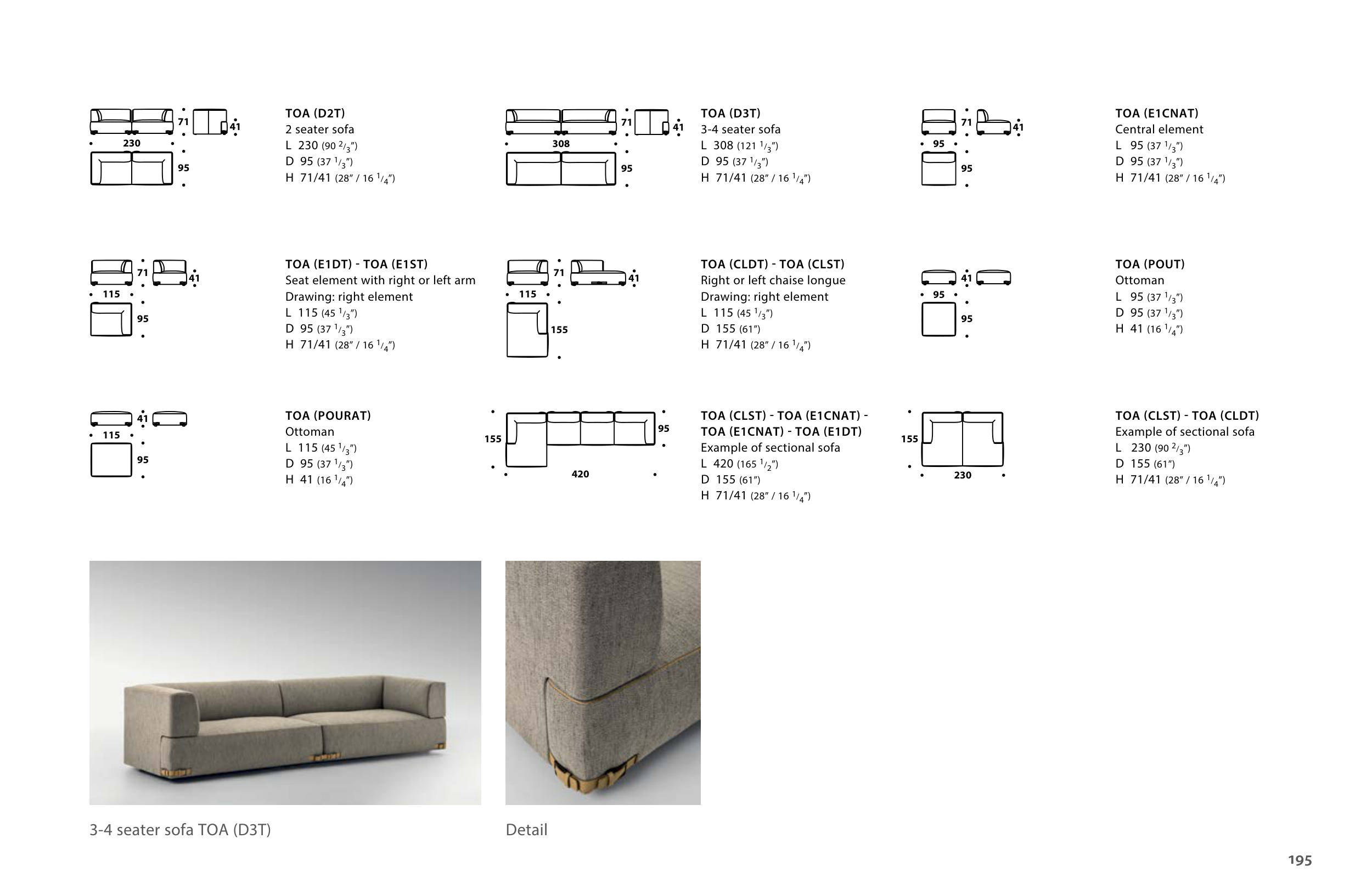 71 41
230
95

TOA (D2T)
2 seater sofa
L 230 (90 $^2/_3$")
D 95 (37 $^1/_3$")
H 71/41 (28" / 16 $^1/_4$")

71 41
308
95

TOA (D3T)
3-4 seater sofa
L 308 (121 $^1/_3$")
D 95 (37 $^1/_3$")
H 71/41 (28" / 16 $^1/_4$")

71 41
95
95

TOA (E1CNAT)
Central element
L 95 (37 $^1/_3$")
D 95 (37 $^1/_3$")
H 71/41 (28" / 16 $^1/_4$")

71 41
115
95

TOA (E1DT) - TOA (E1ST)
Seat element with right or left arm
Drawing: right element
L 115 (45 $^1/_3$")
D 95 (37 $^1/_3$")
H 71/41 (28" / 16 $^1/_4$")

71 41
115
155

TOA (CLDT) - TOA (CLST)
Right or left chaise longue
Drawing: right element
L 115 (45 $^1/_3$")
D 155 (61")
H 71/41 (28" / 16 $^1/_4$")

41
95
95

TOA (POUT)
Ottoman
L 95 (37 $^1/_3$")
D 95 (37 $^1/_3$")
H 41 (16 $^1/_4$")

41
115
95

TOA (POURAT)
Ottoman
L 115 (45 $^1/_3$")
D 95 (37 $^1/_3$")
H 41 (16 $^1/_4$")

155 95
420

TOA (CLST) - TOA (E1CNAT) - TOA (E1CNAT) - TOA (E1DT)
Example of sectional sofa
L 420 (165 $^1/_2$")
D 155 (61")
H 71/41 (28" / 16 $^1/_4$")

155
230

TOA (CLST) - TOA (CLDT)
Example of sectional sofa
L 230 (90 $^2/_3$")
D 155 (61")
H 71/41 (28" / 16 $^1/_4$")

3-4 seater sofa TOA (D3T)

Detail

195