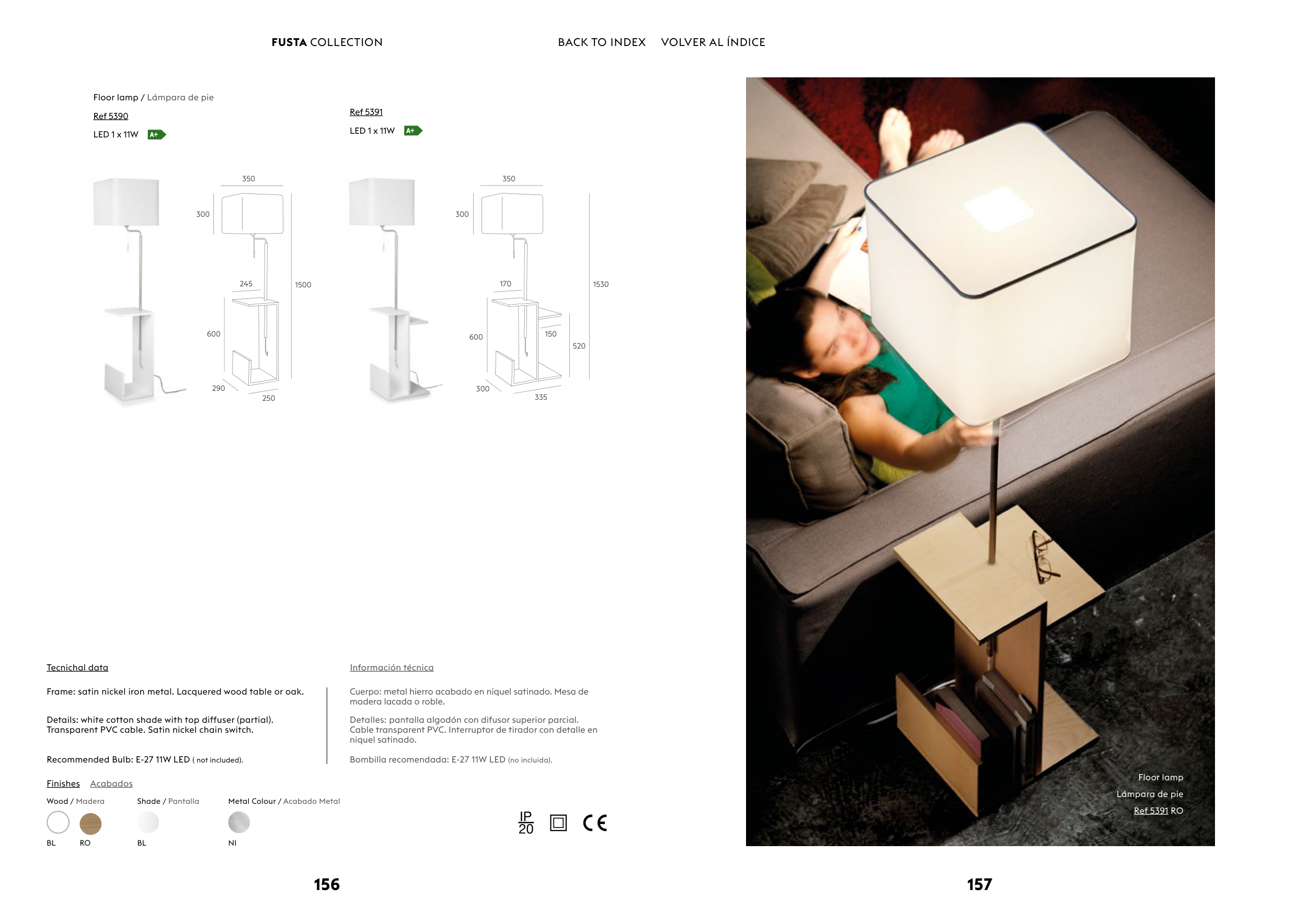 FUSTA COLLECTION

BACK TO INDEX VOLVER AL ÍNDICE

Floor lamp / Lámpara de pie

Ref 5390

LED 1 x 11W A+

350
300
245
1500
600
290
250

Ref 5391

LED 1 x 11W A+

350
300
170
1530
600
150
520
300
335

Tecnichal data

Frame: satin nickel iron metal. Lacquered wood table or oak.

Details: white cotton shade with top diffuser (partial). Transparent PVC cable. Satin nickel chain switch.

Recommended Bulb: E-27 11W LED ( not included).

Información técnica

Cuerpo: metal hierro acabado en niquel satinado. Mesa de madera lacada o roble.

Detalles: pantalla algodón con difusor superior parcial. Cable transparent PVC. Interruptor de tirador con detalle en niquel satinado.

Bombilla recomendada: E-27 11W LED (no incluida).

Finishes Acabados

Wood / Madera
BL RO

Shade / Pantalla
BL

Metal Colour / Acabado Metal
NI

IP 20

CE

156

Floor lamp
Lámpara de pie
Ref 5391 RO

157