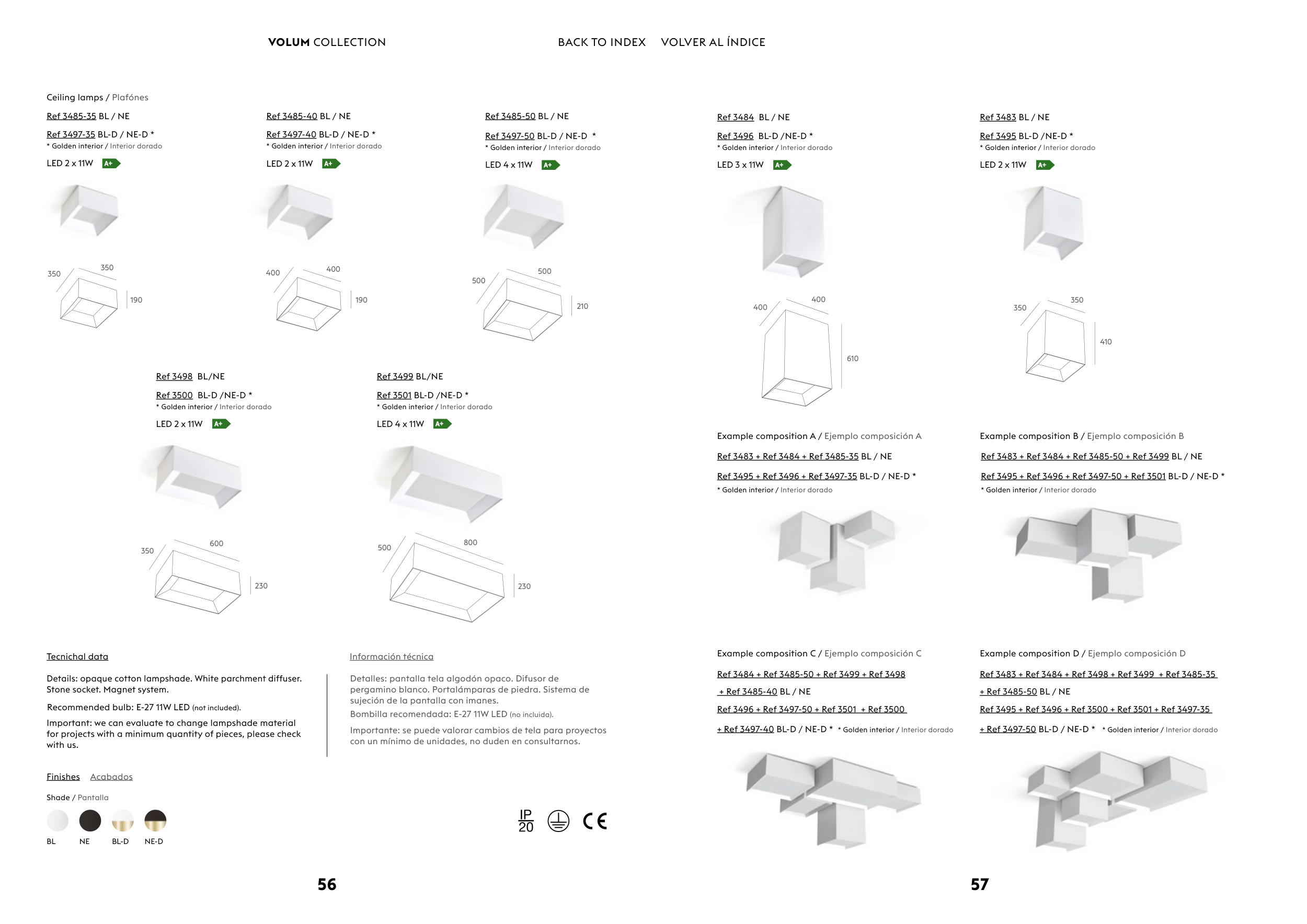 VOLUM COLLECTION

BACK TO INDEX VOLVER AL ÍNDICE

Ceiling lamps / Plafónes

Ref 3485-35 BL / NE
Ref 3497-35 BL-D / NE-D *
* Golden interior / Interior dorado
LED 2 x 11W A+

350 350 190

Ref 3485-40 BL / NE
Ref 3497-40 BL-D / NE-D *
* Golden interior / Interior dorado
LED 2 x 11W A+

400 400 190

Ref 3485-50 BL / NE
Ref 3497-50 BL-D / NE-D *
* Golden interior / Interior dorado
LED 4 x 11W A+

500 500 210

Ref 3498 BL/NE
Ref 3500 BL-D /NE-D *
* Golden interior / Interior dorado
LED 2 x 11W A+

350 600 230

Ref 3499 BL/NE
Ref 3501 BL-D /NE-D *
* Golden interior / Interior dorado
LED 4 x 11W A+

500 800 230

Tecnichal data

Details: opaque cotton lampshade. White parchment diffuser. Stone socket. Magnet system.

Recommended bulb: E-27 11W LED (not included).

Important: we can evaluate to change lampshade material for projects with a minimum quantity of pieces, please check with us.

Información técnica

Detalles: pantalla tela algodón opaco. Difusor de pergamino blanco. Portalámparas de piedra. Sistema de sujeción de la pantalla con imanes.

Bombilla recomendada: E-27 11W LED (no incluida).

Importante: se puede valorar cambios de tela para proyectos con un mínimo de unidades, no duden en consultarnos.

Finishes Acabados

Shade / Pantalla

BL NE BL-D NE-D

IP 20 CE

56

Ref 3484 BL / NE
Ref 3496 BL-D /NE-D *
* Golden interior / Interior dorado
LED 3 x 11W A+

400 400 610

Ref 3483 BL / NE
Ref 3495 BL-D /NE-D *
* Golden interior / Interior dorado
LED 2 x 11W A+

350 350 410

Example composition A / Ejemplo composición A
Ref 3483 + Ref 3484 + Ref 3485-35 BL / NE
Ref 3495 + Ref 3496 + Ref 3497-35 BL-D / NE-D *
* Golden interior / Interior dorado

Example composition B / Ejemplo composición B
Ref 3483 + Ref 3484 + Ref 3485-50 + Ref 3499 BL / NE
Ref 3495 + Ref 3496 + Ref 3497-50 + Ref 3501 BL-D / NE-D *
* Golden interior / Interior dorado

Example composition C / Ejemplo composición C
Ref 3484 + Ref 3485-50 + Ref 3499 + Ref 3498 + Ref 3485-40 BL / NE
Ref 3496 + Ref 3497-50 + Ref 3501 + Ref 3500 + Ref 3497-40 BL-D / NE-D * * Golden interior / Interior dorado

Example composition D / Ejemplo composición D
Ref 3483 + Ref 3484 + Ref 3498 + Ref 3499 + Ref 3485-35 + Ref 3485-50 BL / NE
Ref 3495 + Ref 3496 + Ref 3500 + Ref 3501 + Ref 3497-35 + Ref 3497-50 BL-D / NE-D * * Golden interior / Interior dorado

57