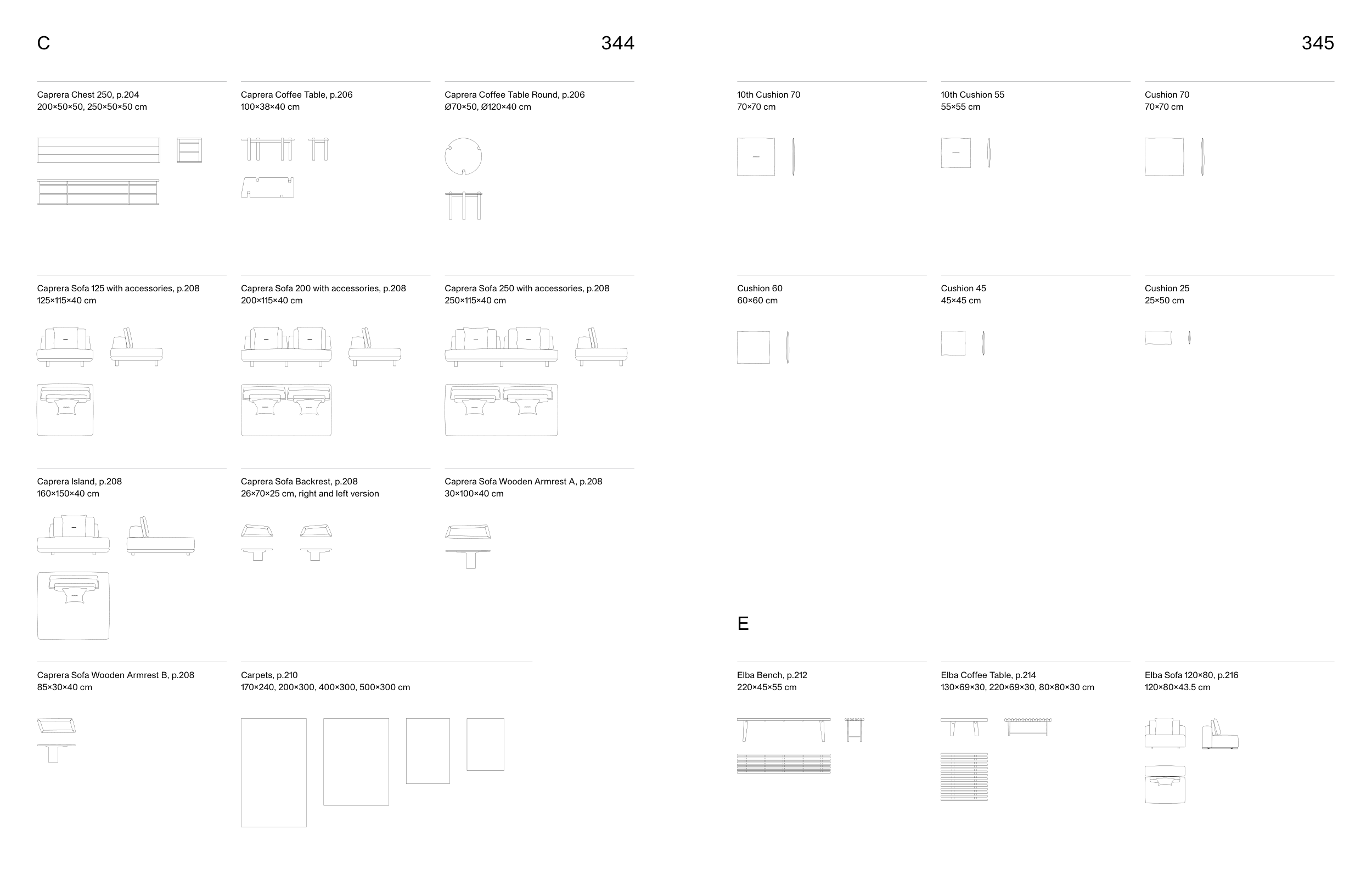 C

344

Caprera Chest 250, p.204
200×50×50, 250×50×50 cm

Caprera Coffee Table, p.206
100×38×40 cm

Caprera Coffee Table Round, p.206
Ø70×50, Ø120×40 cm

Caprera Sofa 125 with accessories, p.208
125×115×40 cm

Caprera Sofa 200 with accessories, p.208
200×115×40 cm

Caprera Sofa 250 with accessories, p.208
250×115×40 cm

Caprera Island, p.208
160×150×40 cm

Caprera Sofa Backrest, p.208
26×70×25 cm, right and left version

Caprera Sofa Wooden Armrest A, p.208
30×100×40 cm

Caprera Sofa Wooden Armrest B, p.208
85×30×40 cm

Carpets, p.210
170×240, 200×300, 400×300, 500×300 cm

345

10th Cushion 70
70×70 cm

10th Cushion 55
55×55 cm

Cushion 70
70×70 cm

Cushion 60
60×60 cm

Cushion 45
45×45 cm

Cushion 25
25×50 cm

E

Elba Bench, p.212
220×45×55 cm

Elba Coffee Table, p.214
130×69×30, 220×69×30, 80×80×30 cm

Elba Sofa 120×80, p.216
120×80×43.5 cm