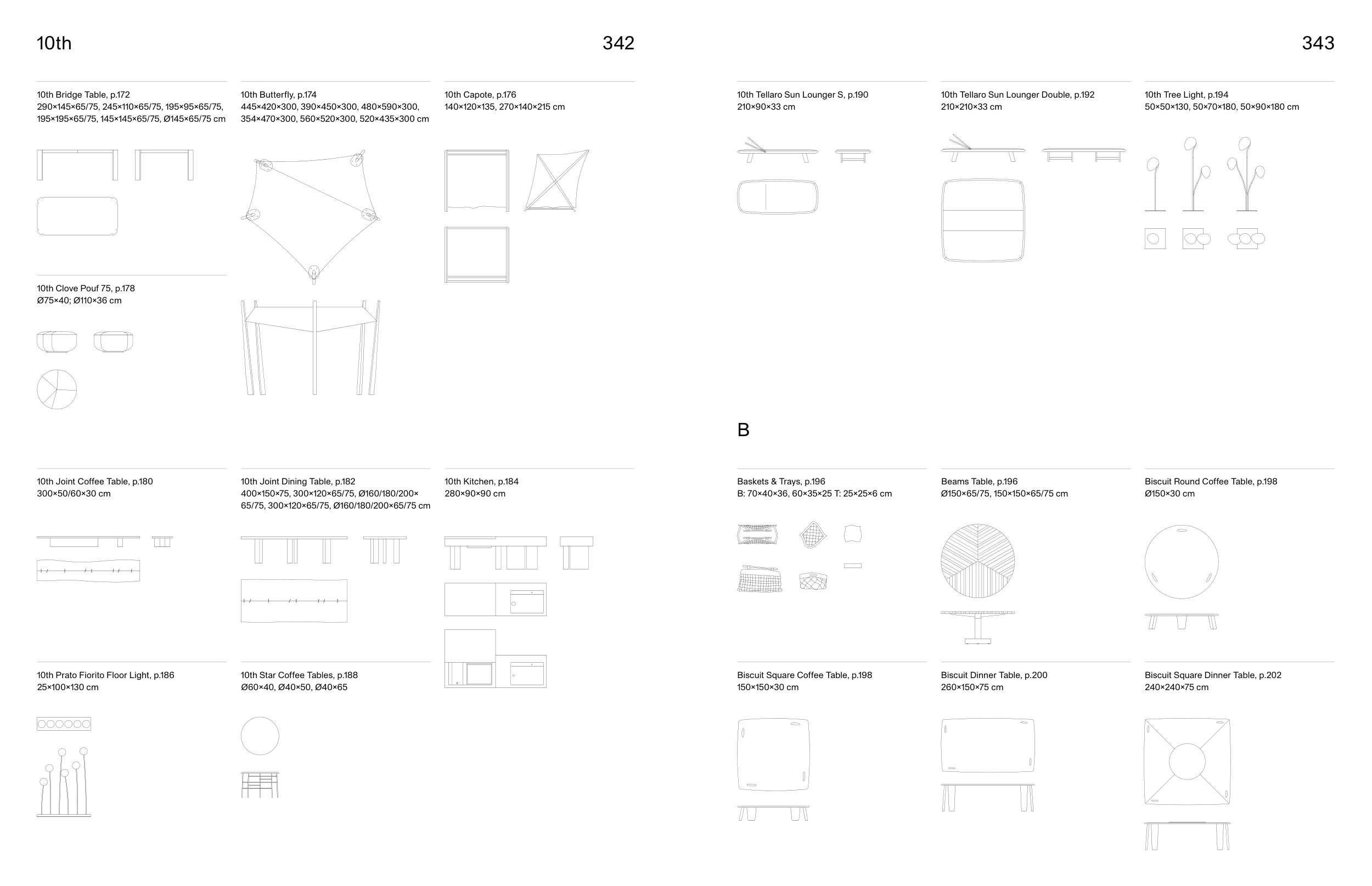 10th

342

10th Bridge Table, p.172
290×145×65/75, 245×110×65/75, 195×95×65/75, 195×195×65/75, 145×145×65/75, Ø145×65/75 cm

10th Butterfly, p.174
445×420×300, 390×450×300, 480×590×300, 354×470×300, 560×520×300, 520×435×300 cm

10th Capote, p.176
140×120×135, 270×140×215 cm

10th Clove Pouf 75, p.178
Ø75×40; Ø110×36 cm

10th Joint Coffee Table, p.180
300×50/60×30 cm

10th Joint Dining Table, p.182
400×150×75, 300×120×65/75, Ø160/180/200×65/75, 300×120×65/75, Ø160/180/200×65/75 cm

10th Kitchen, p.184
280×90×90 cm

10th Prato Fiorito Floor Light, p.186
25×100×130 cm

10th Star Coffee Tables, p.188
Ø60×40, Ø40×50, Ø40×65

343

10th Tellaro Sun Lounger S, p.190
210×90×33 cm

10th Tellaro Sun Lounger Double, p.192
210×210×33 cm

10th Tree Light, p.194
50×50×130, 50×70×180, 50×90×180 cm

B

Baskets & Trays, p.196
B: 70×40×36, 60×35×25 T: 25×25×6 cm

Beams Table, p.196
Ø150×65/75, 150×150×65/75 cm

Biscuit Round Coffee Table, p.198
Ø150×30 cm

Biscuit Square Coffee Table, p.198
150×150×30 cm

Biscuit Dinner Table, p.200
260×150×75 cm

Biscuit Square Dinner Table, p.202
240×240×75 cm